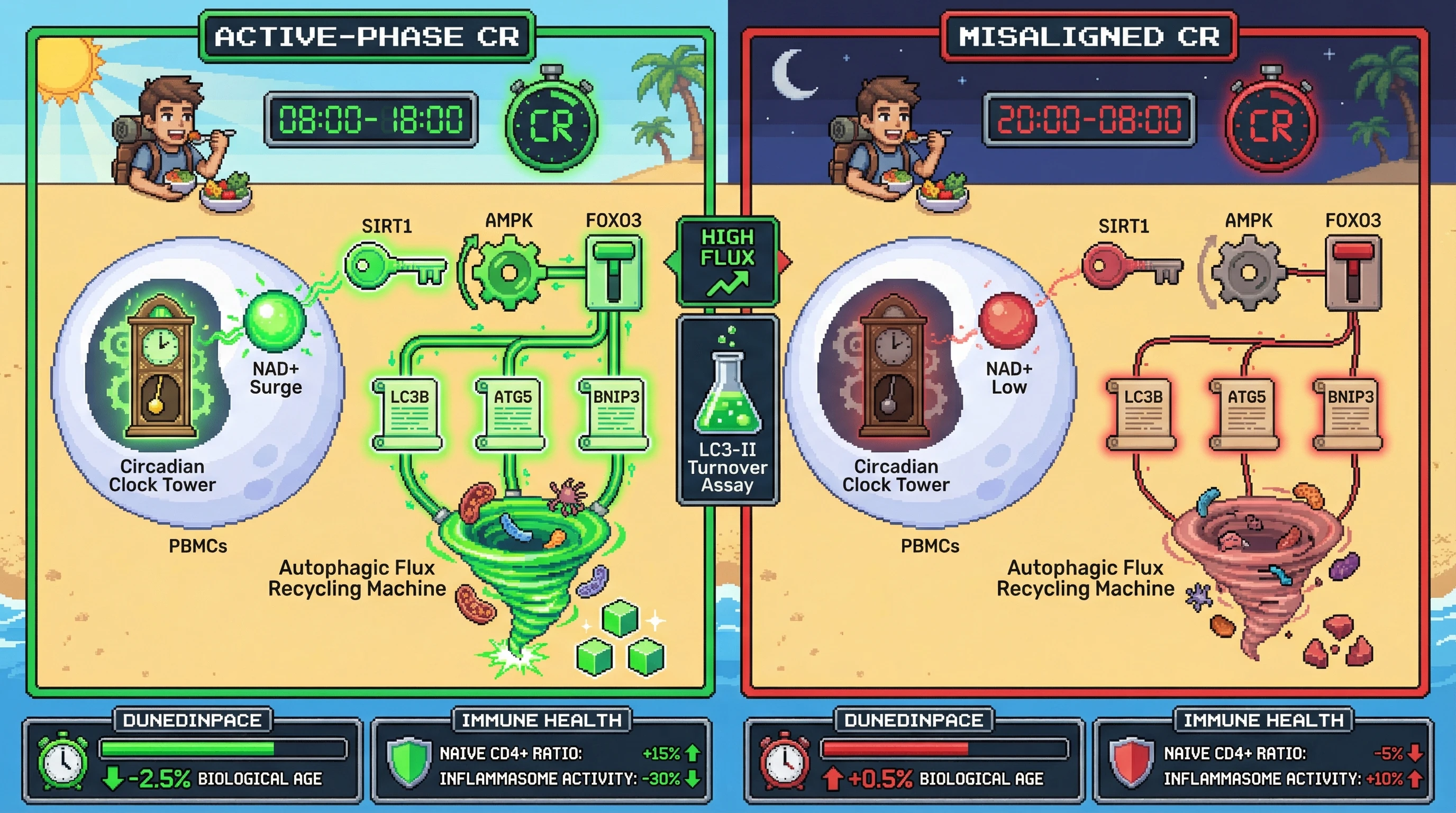 ACTIVE-PHASE CR

08:00-18:00

CR

SIRT1

AMPK

FOXO3

NAD+ Surge

Circadian Clock Tower

PBMCs

LC3B

ATG5

BNIP3

Autophagic Flux Recycling Machine

HIGH FLUX

LC3-II Turnover Assay

MISALIGNED CR

20:00-08:00

CR

SIRT1

AMPK

FOXO3

NAD+ Low

Circadian Clock Tower

PBMCs

LC3B

ATG5

BNIP3

Autophagic Flux Recycling Machine

DUNEDINPACE

-2.5% BIOLOGICAL AGE

IMMUNE HEALTH

NAIVE CD4+ RATIO: +15%

INFLAMMASOME ACTIVITY: -30%

DUNEDINPACE

+0.5% BIOLOGICAL AGE

IMMUNE HEALTH

NAIVE CD4+ RATIO: -5%

INFLAMMASOME ACTIVITY: +10%