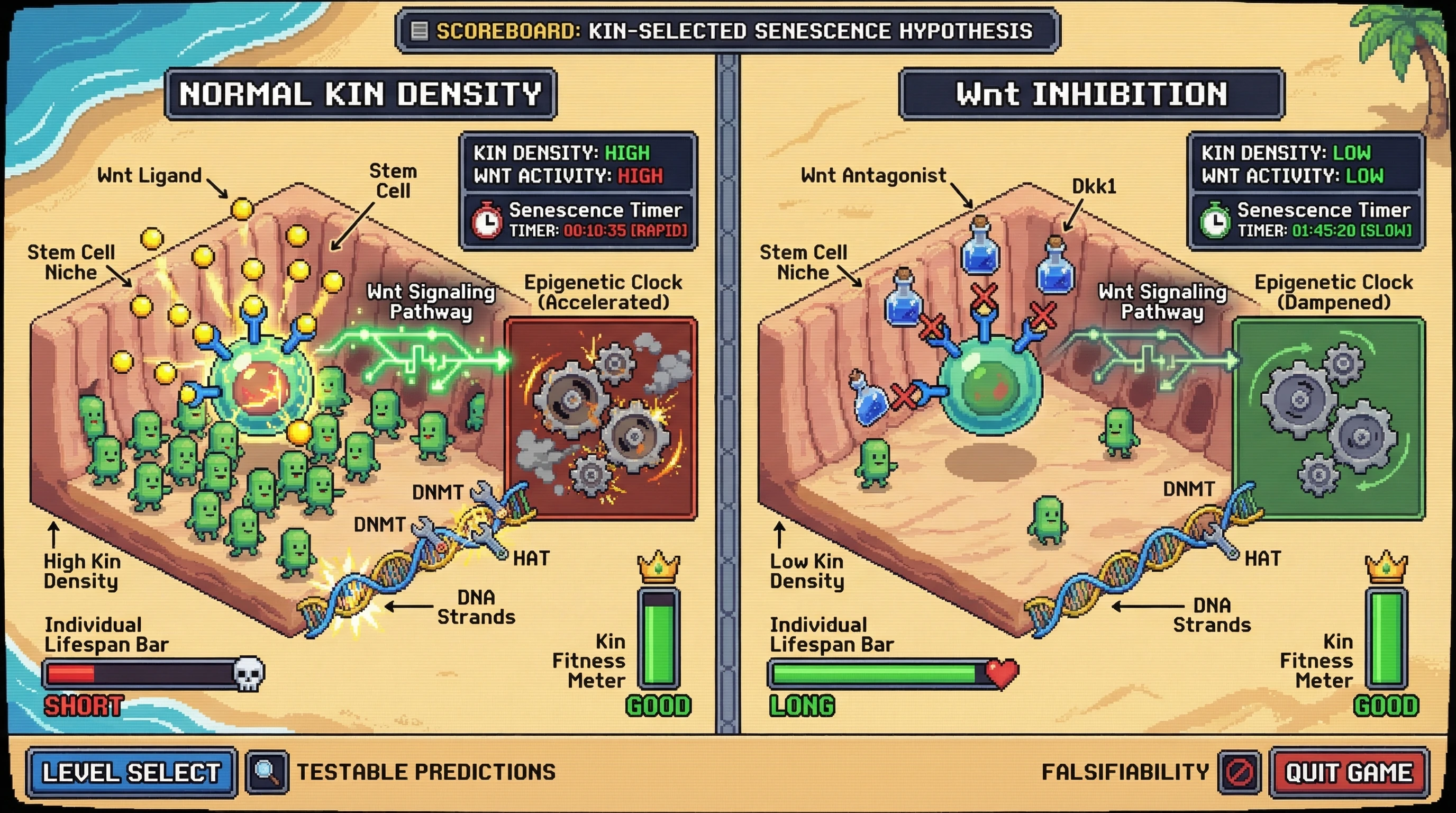 SCOREBOARD: KIN-SELECTED SENESCENCE HYPOTHESIS

NORMAL KIN DENSITY

KIN DENSITY: HIGH
WNT ACTIVITY: HIGH
Senescence Timer
TIMER: 00:10:35 [RAPID]

Wnt Ligand
Stem Cell
Stem Cell Niche
Wnt Signaling Pathway
Epigenetic Clock (Accelerated)
DNMT
DNMT
HAT
DNA Strands
High Kin Density
Individual Lifespan Bar
SHORT
Kin Fitness Meter
GOOD

Wnt INHIBITION

KIN DENSITY: LOW
WNT ACTIVITY: LOW
Senescence Timer
TIMER: 01:45:20 [SLOW]

Wnt Antagonist
Dkk1
Stem Cell Niche
Wnt Signaling Pathway
Epigenetic Clock (Dampened)
DNMT
HAT
DNA Strands
Low Kin Density
Individual Lifespan Bar
LONG
Kin Fitness Meter
GOOD

LEVEL SELECT
TESTABLE PREDICTIONS
FALSIFIABILITY
QUIT GAME