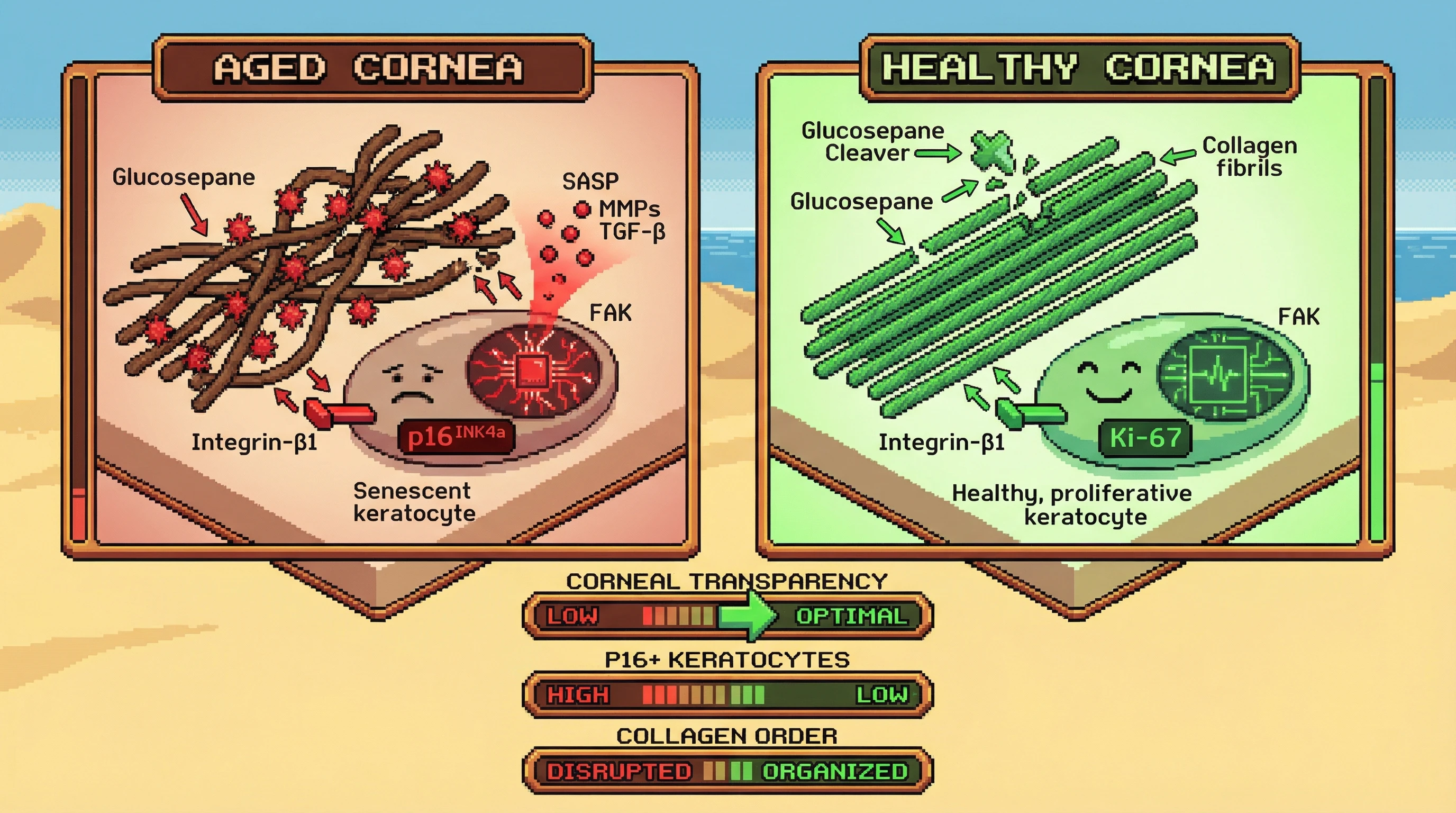 AGED CORNEA

Glucosepane

SASP
MMPs
TGF-β

FAK

Integrin-β1

$p16^{INK4a}$

Senescent keratocyte

HEALTHY CORNEA

Glucosepane Cleaver

Collagen fibrils

Glucosepane

FAK

Integrin-β1

Ki-67

Healthy, proliferative keratocyte

CORNEAL TRANSPARENCY
LOW OPTIMAL

P16+ KERATOCYTES
HIGH LOW

COLLAGEN ORDER
DISRUPTED ORGANIZED