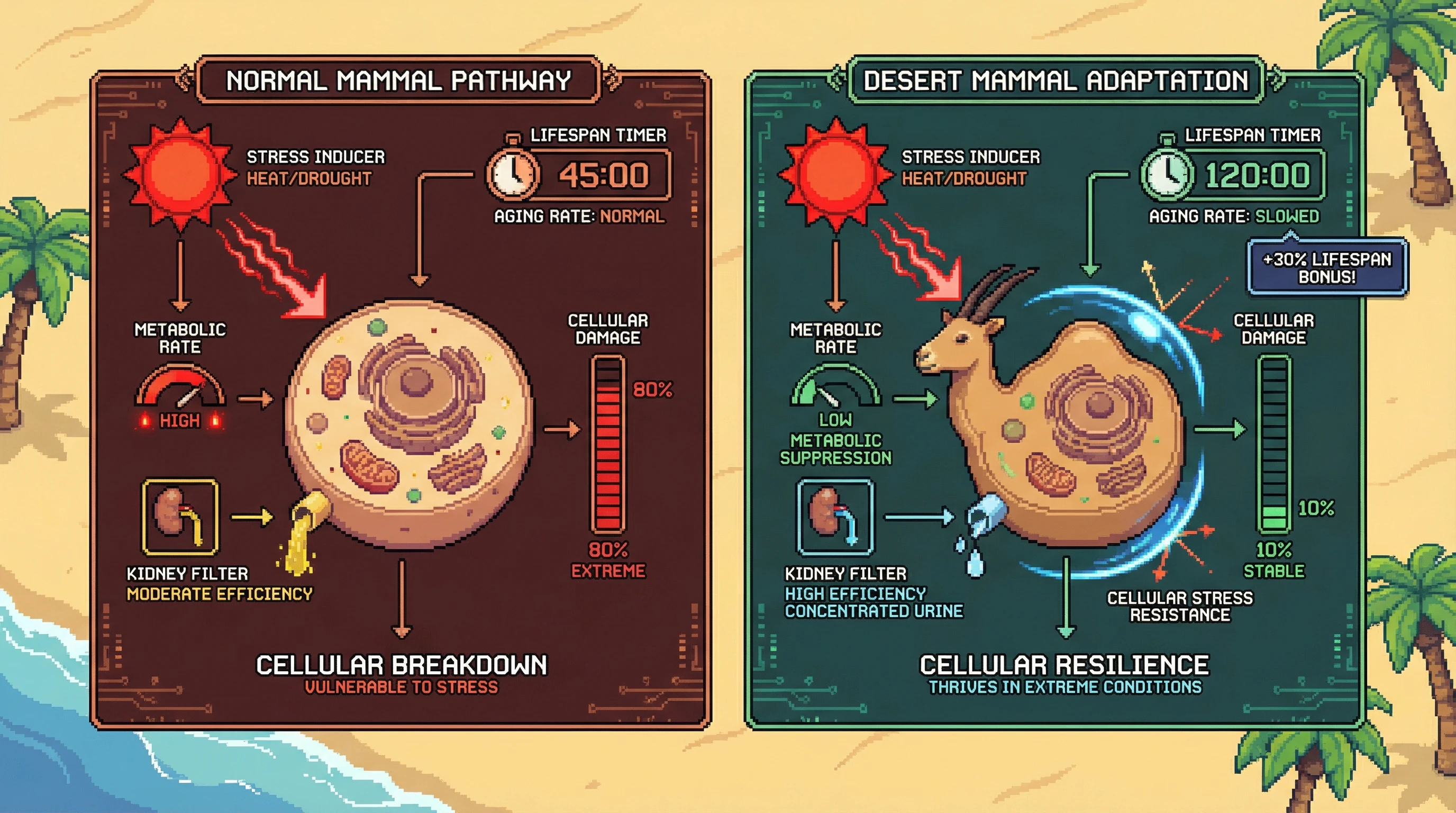 NORMAL MAMMAL PATHWAY

STRESS INDUCER
HEAT/DROUGHT

LIFESPAN TIMER
45:00
AGING RATE: NORMAL

METABOLIC RATE
HIGH

CELLULAR DAMAGE
80%
80%
EXTREME

KIDNEY FILTER
MODERATE EFFICIENCY

CELLULAR BREAKDOWN
VULNERABLE TO STRESS

DESERT MAMMAL ADAPTATION

STRESS INDUCER
HEAT/DROUGHT

LIFESPAN TIMER
120:00
AGING RATE: SLOWED

+30% LIFESPAN BONUS!

METABOLIC RATE
LOW
METABOLIC SUPPRESSION

CELLULAR DAMAGE
10%
10%
STABLE

KIDNEY FILTER
HIGH EFFICIENCY
CONCENTRATED URINE

CELLULAR STRESS RESISTANCE

CELLULAR RESILIENCE
THRIVES IN EXTREME CONDITIONS