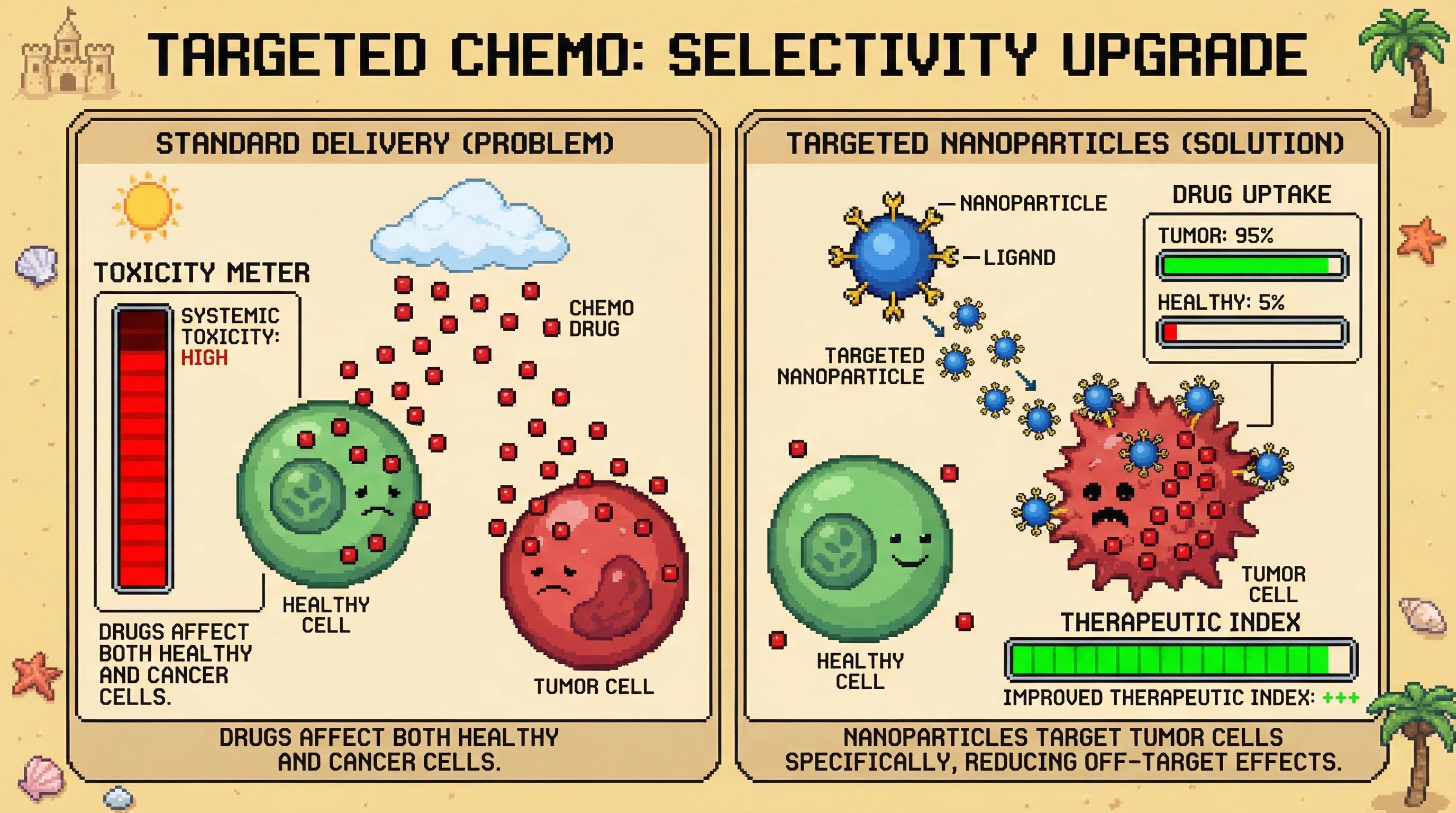 TARGETED CHEMO: SELECTIVITY UPGRADE

STANDARD DELIVERY (PROBLEM)

TOXICITY METER

SYSTEMIC TOXICITY: HIGH

CHEMO DRUG

HEALTHY CELL

TUMOR CELL

DRUGS AFFECT BOTH HEALTHY AND CANCER CELLS.

DRUGS AFFECT BOTH HEALTHY AND CANCER CELLS.

TARGETED NANOPARTICLES (SOLUTION)

NANOPARTICLE

LIGAND

TARGETED NANOPARTICLE

DRUG UPTAKE

TUMOR: 95%

HEALTHY: 5%

HEALTHY CELL

TUMOR CELL

THERAPEUTIC INDEX

IMPROVED THERAPEUTIC INDEX: +++

NANOPARTICLES TARGET TUMOR CELLS SPECIFICALLY, REDUCING OFF-TARGET EFFECTS.