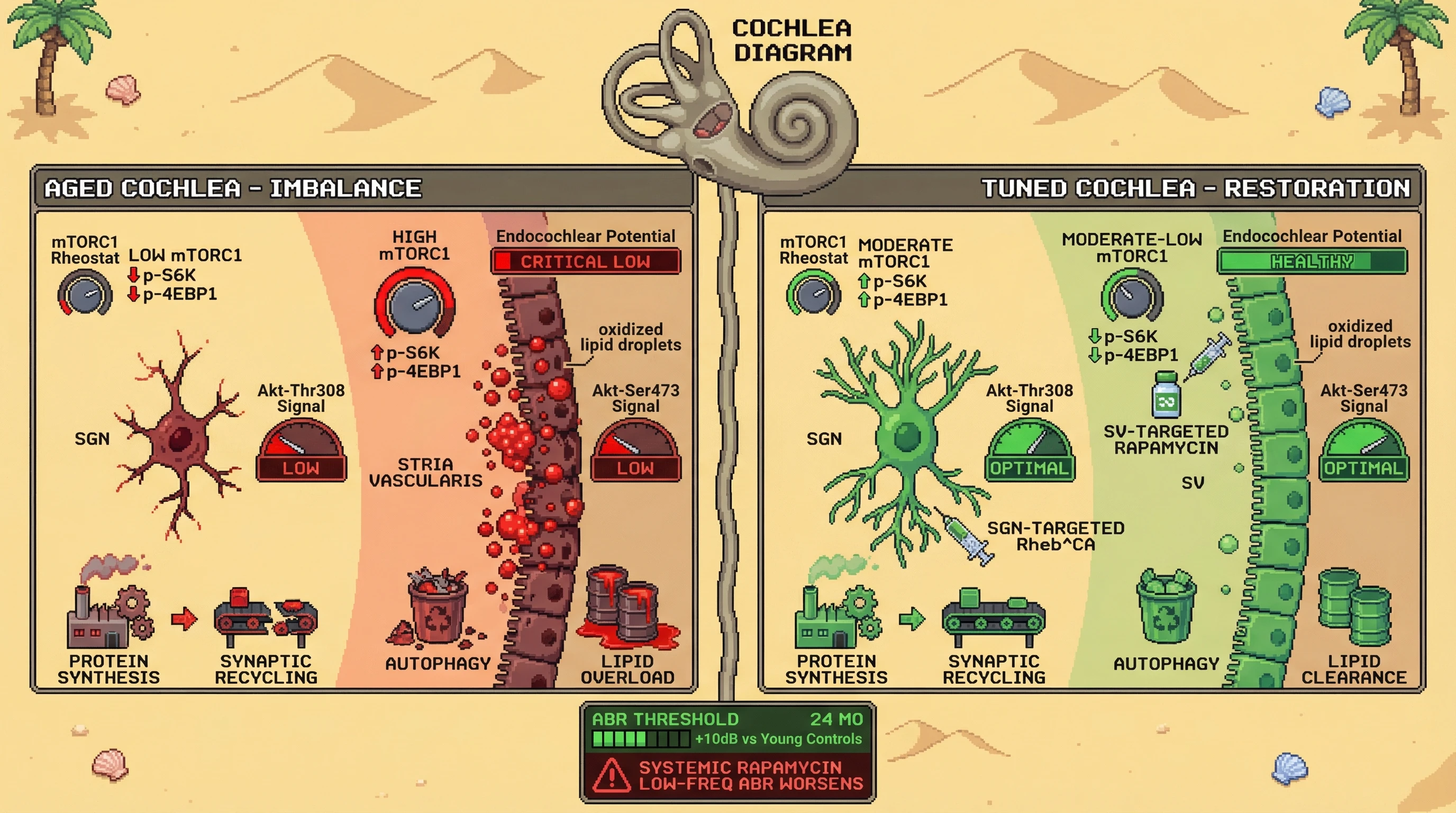 COCHLEA DIAGRAM

AGED COCHLEA – IMBALANCE

mTORC1 Rheostat
LOW mTORC1
↓p-S6K
↓p-4EBP1

HIGH mTORC1
↑p-S6K
↑p-4EBP1

Endocochlear Potential
CRITICAL LOW

oxidized lipid droplets

SGN

Akt-Thr308 Signal
LOW

STRIA VASCULARIS

Akt-Ser473 Signal
LOW

PROTEIN SYNTHESIS
SYNAPTIC RECYCLING
AUTOPHAGY
LIPID OVERLOAD

TUNED COCHLEA – RESTORATION

mTORC1 Rheostat
MODERATE mTORC1
↑p-S6K
↑p-4EBP1

MODERATE-LOW mTORC1
↓p-S6K
↓p-4EBP1

Endocochlear Potential
HEALTHY

oxidized lipid droplets

SGN

Akt-Thr308 Signal
OPTIMAL

SV-TARGETED RAPAMYCIN

SV

Akt-Ser473 Signal
OPTIMAL

SGN-TARGETED Rheb^CA

PROTEIN SYNTHESIS
SYNAPTIC RECYCLING
AUTOPHAGY
LIPID CLEARANCE

ABR THRESHOLD 24 MO
+10dB vs Young Controls
SYSTEMIC RAPAMYCIN
LOW-FREQ ABR WORSENS