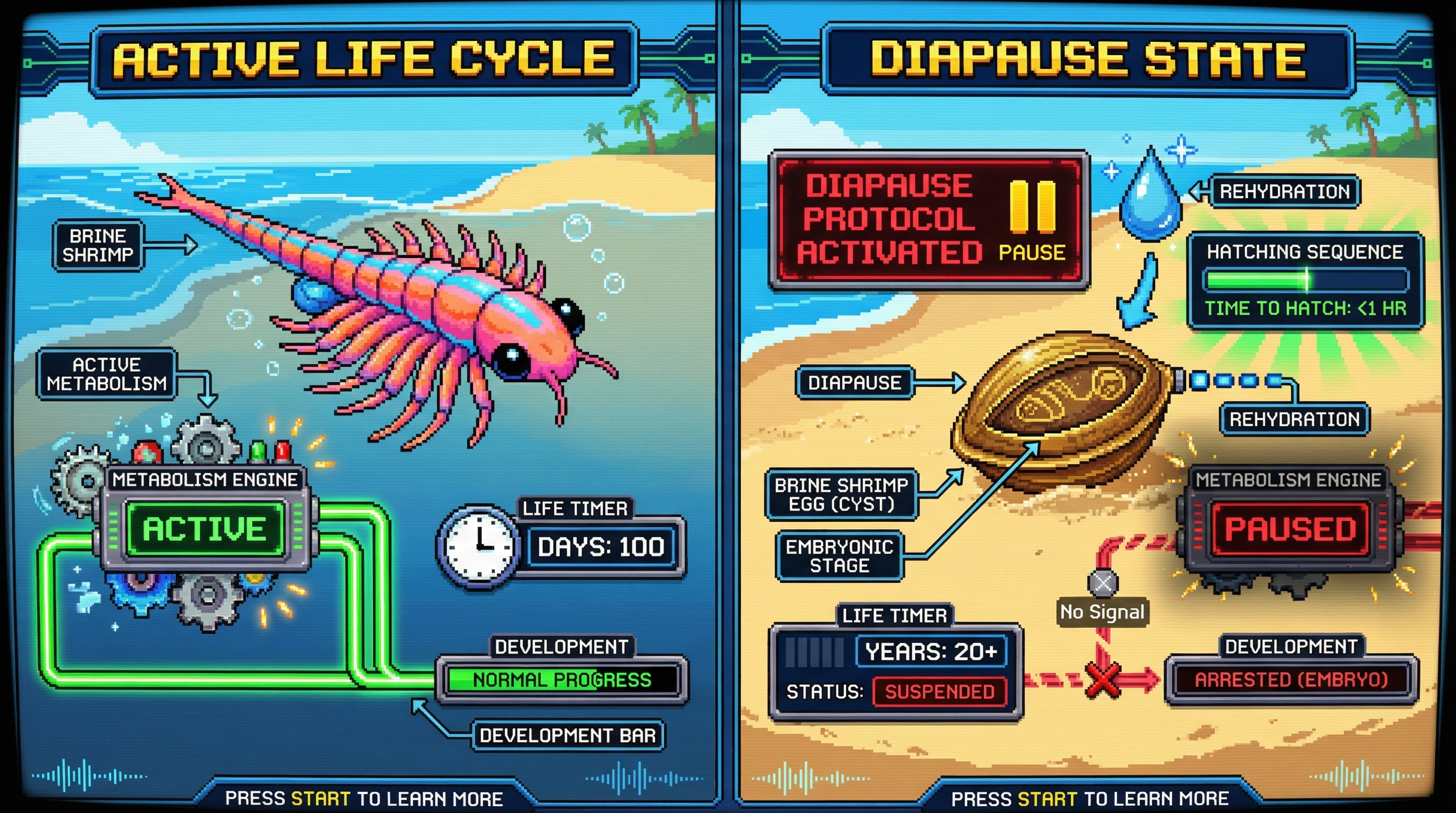 ACTIVE LIFE CYCLE

BRINE SHRIMP

ACTIVE METABOLISM

METABOLISM ENGINE

ACTIVE

LIFE TIMER

DAYS: 100

DEVELOPMENT

NORMAL PROGRESS

DEVELOPMENT BAR

PRESS START TO LEARN MORE

DIAPAUSE STATE

DIAPAUSE PROTOCOL ACTIVATED

PAUSE

REHYDRATION

HATCHING SEQUENCE

TIME TO HATCH: <1 HR

DIAPAUSE

REHYDRATION

BRINE SHRIMP EGG (CYST)

EMBRYONIC STAGE

METABOLISM ENGINE

PAUSED

No Signal

LIFE TIMER

YEARS: 20+

STATUS: SUSPENDED

DEVELOPMENT

ARRESTED (EMBRYO)

PRESS START TO LEARN MORE