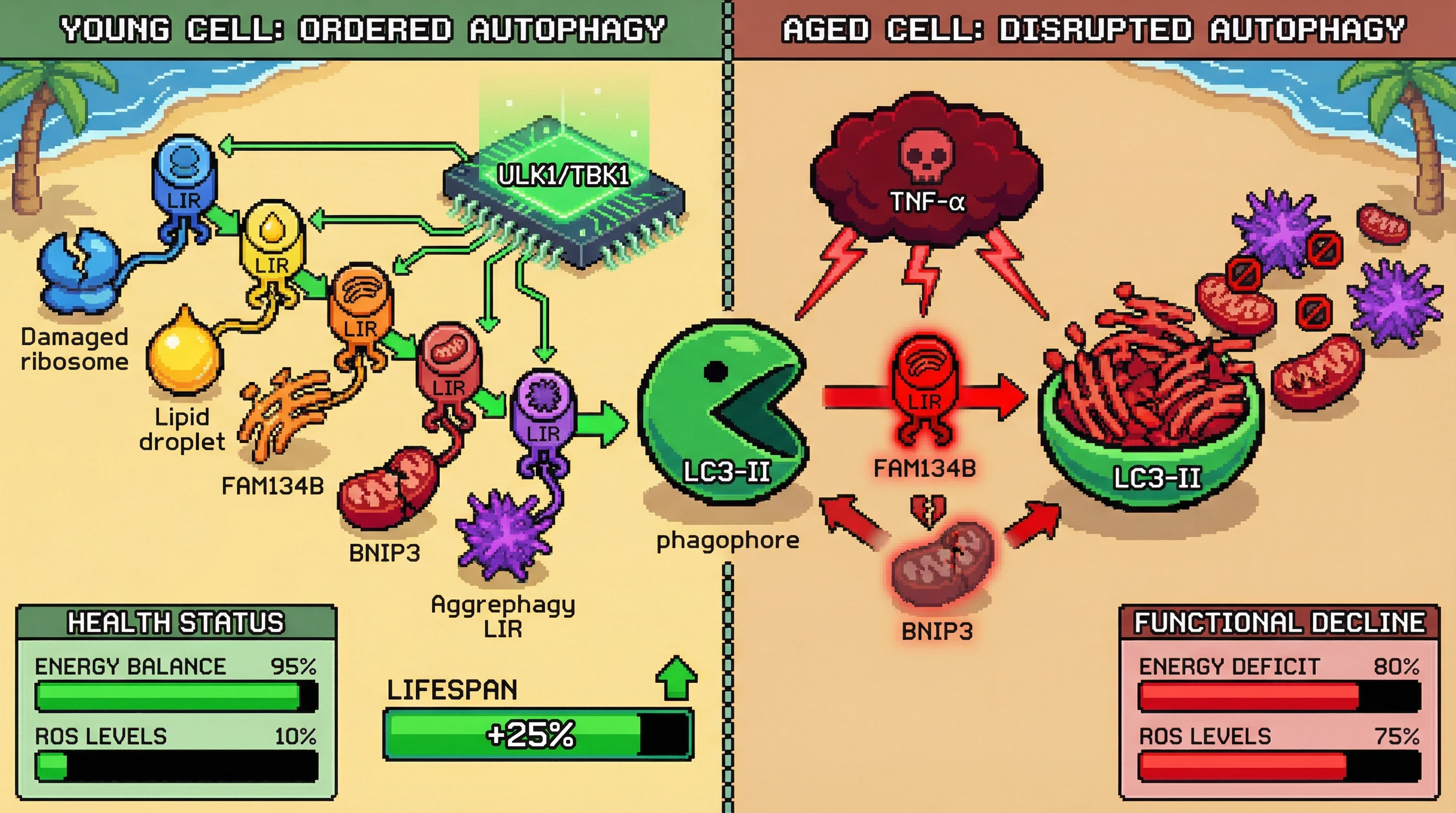 YOUNG CELL: ORDERED AUTOPHAGY

ULK1/TBK1

LIR

LIR

LIR

LIR

LIR

Damaged ribosome

Lipid droplet

FAM134B

BNIP3

Aggrephagy LIR

LC3-II

phagophore

HEALTH STATUS

ENERGY BALANCE 95%

ROS LEVELS 10%

LIFESPAN

+25%

AGED CELL: DISRUPTED AUTOPHAGY

TNF-α

LIR

FAM134B

BNIP3

LC3-II

FUNCTIONAL DECLINE

ENERGY DEFICIT 80%

ROS LEVELS 75%