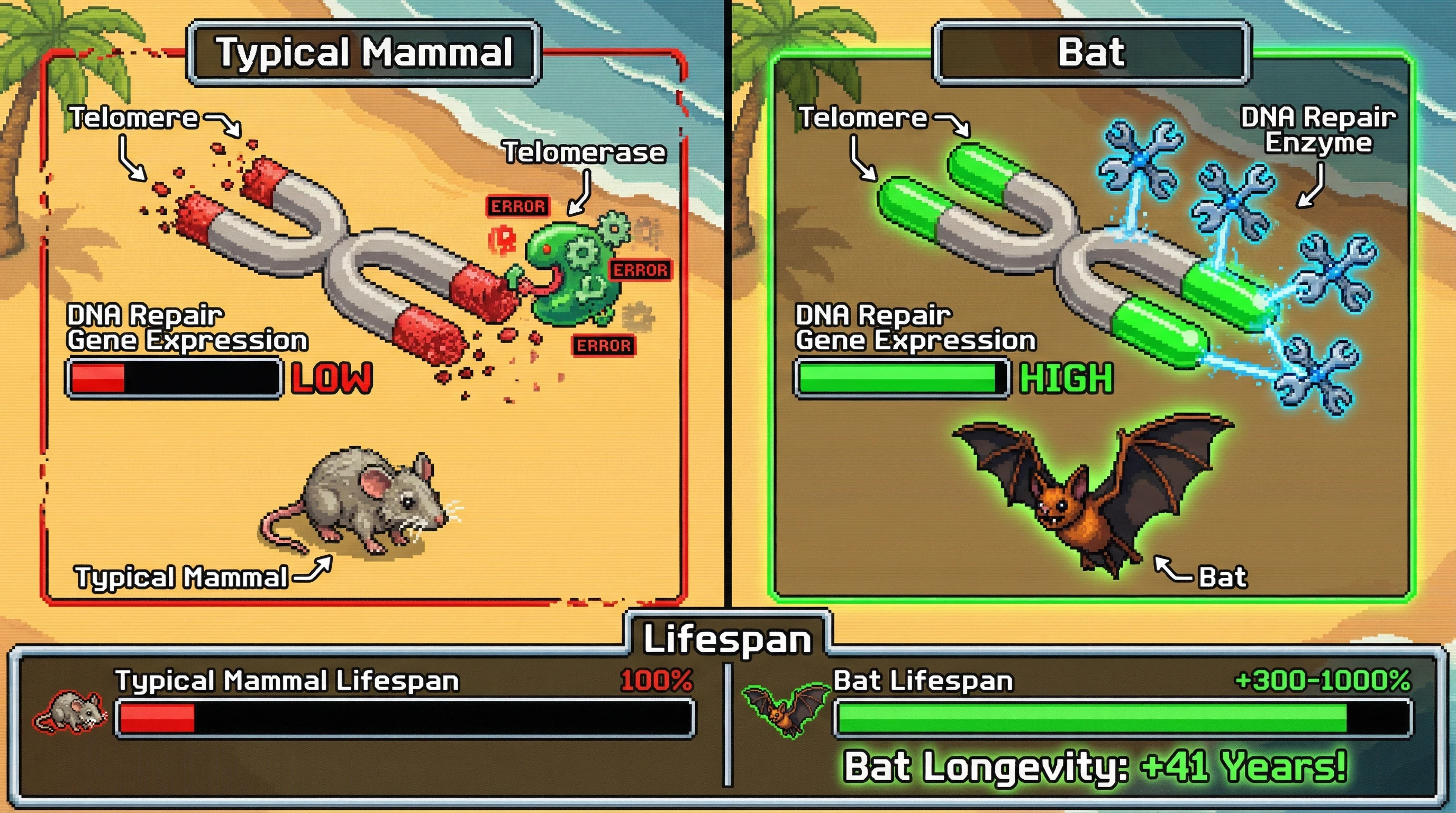 Typical Mammal

Telomere

Telomerase

ERROR

ERROR

ERROR

DNA Repair Gene Expression

LOW

Typical Mammal

Bat

Telomere

DNA Repair Enzyme

DNA Repair Gene Expression

HIGH

Bat

Lifespan

Typical Mammal Lifespan

100%

Bat Lifespan

+300-1000%

Bat Longevity: +41 Years!