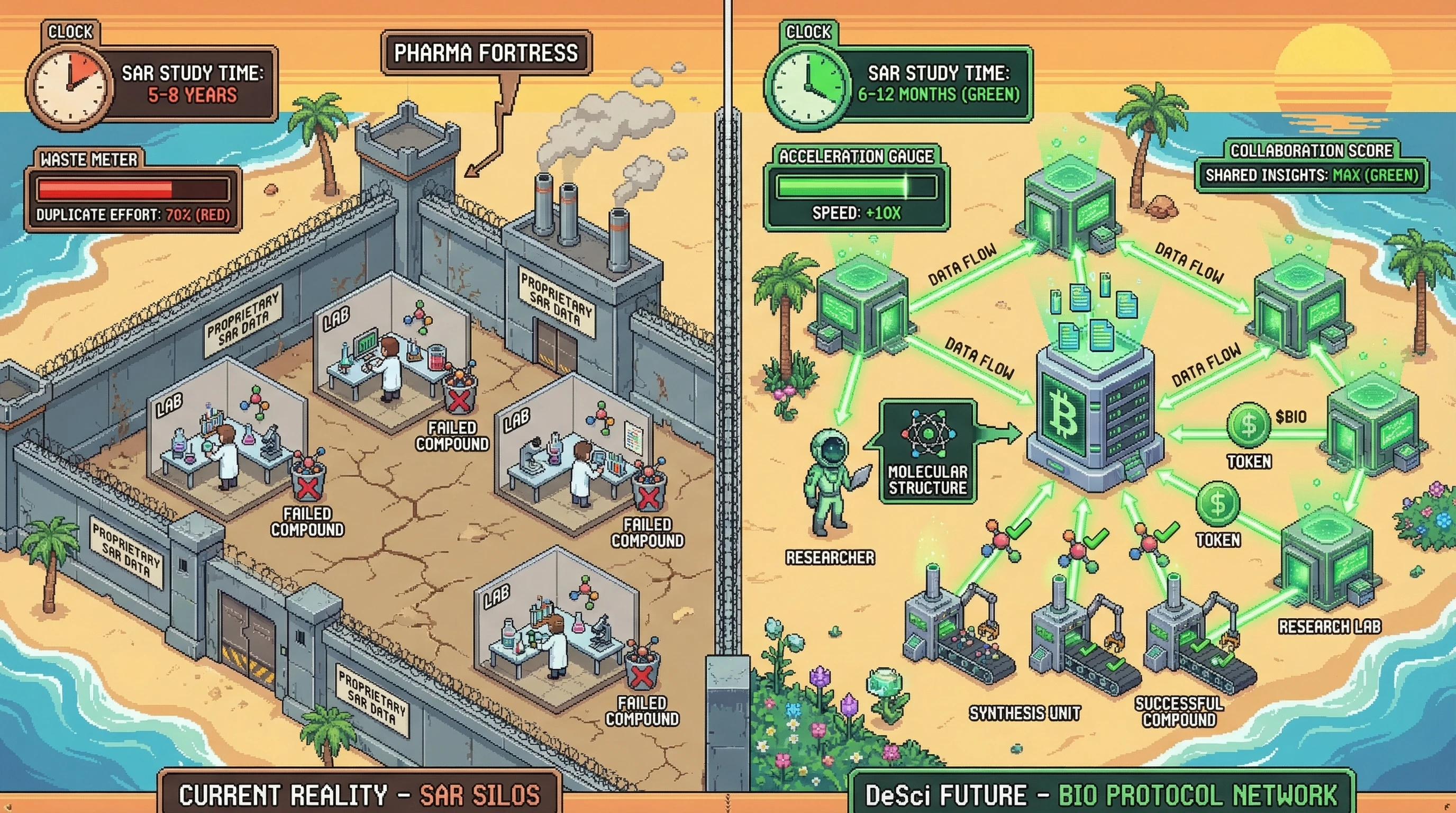 CLOCK
SAR STUDY TIME:
5-8 YEARS

PHARMA FORTRESS

WASTE METER
DUPLICATE EFFORT: 70% (RED)

PROPRIETARY SAR DATA

PROPRIETARY SAR DATA

LAB

LAB

LAB

LAB

FAILED COMPOUND

FAILED COMPOUND

FAILED COMPOUND

FAILED COMPOUND

PROPRIETARY SAR DATA

PROPRIETARY SAR DATA

CURRENT REALITY - SAR SILOS

CLOCK
SAR STUDY TIME:
6-12 MONTHS (GREEN)

ACCELERATION GAUGE
SPEED: +10X

COLLABORATION SCORE
SHARED INSIGHTS: MAX (GREEN)

DATA FLOW

DATA FLOW

DATA FLOW

DATA FLOW

MOLECULAR STRUCTURE

RESEARCHER

$BIO

TOKEN

TOKEN

RESEARCH LAB

SYNTHESIS UNIT

SUCCESSFUL COMPOUND

DeSci FUTURE - BIO PROTOCOL NETWORK