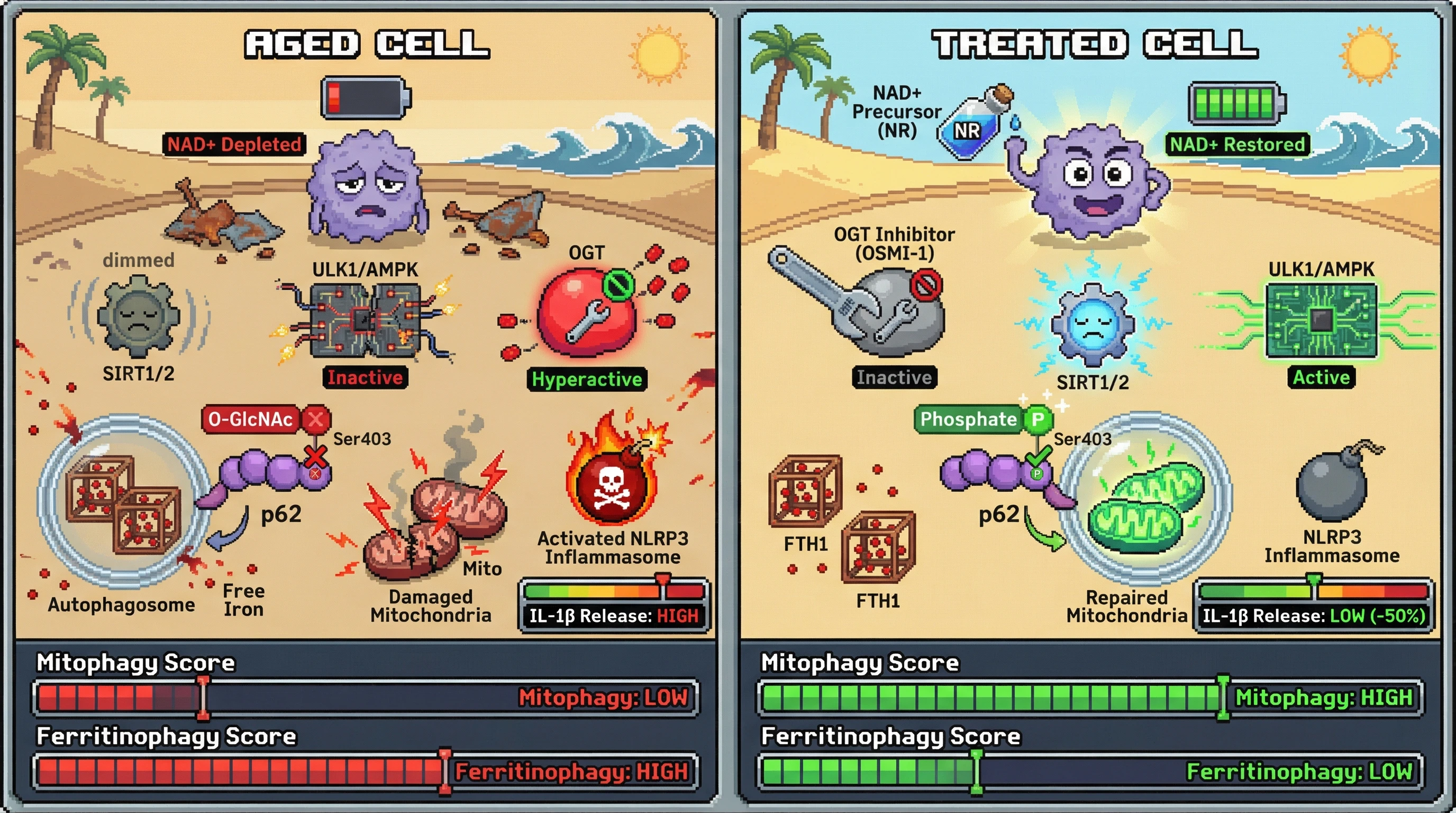 AGED CELL

NAD+ Depleted

dimmed

SIRT1/2

ULK1/AMPK

Inactive

OGT

Hyperactive

O-GlcNAc

Ser403

p62

Autophagosome

Free Iron

Mito

Damaged Mitochondria

Activated NLRP3 Inflammasome

IL-1β Release: HIGH

Mitophagy Score

Mitophagy: LOW

Ferritinophagy Score

Ferritinophagy: HIGH

TREATED CELL

NAD+ Precursor (NR)

NR

NAD+ Restored

OGT Inhibitor (OSMI-1)

Inactive

SIRT1/2

ULK1/AMPK

Active

Phosphate

P

Ser403

P

p62

FTH1

FTH1

Repaired Mitochondria

NLRP3 Inflammasome

IL-1β Release: LOW (-50%)

Mitophagy Score

Mitophagy: HIGH

Ferritinophagy Score

Ferritinophagy: LOW