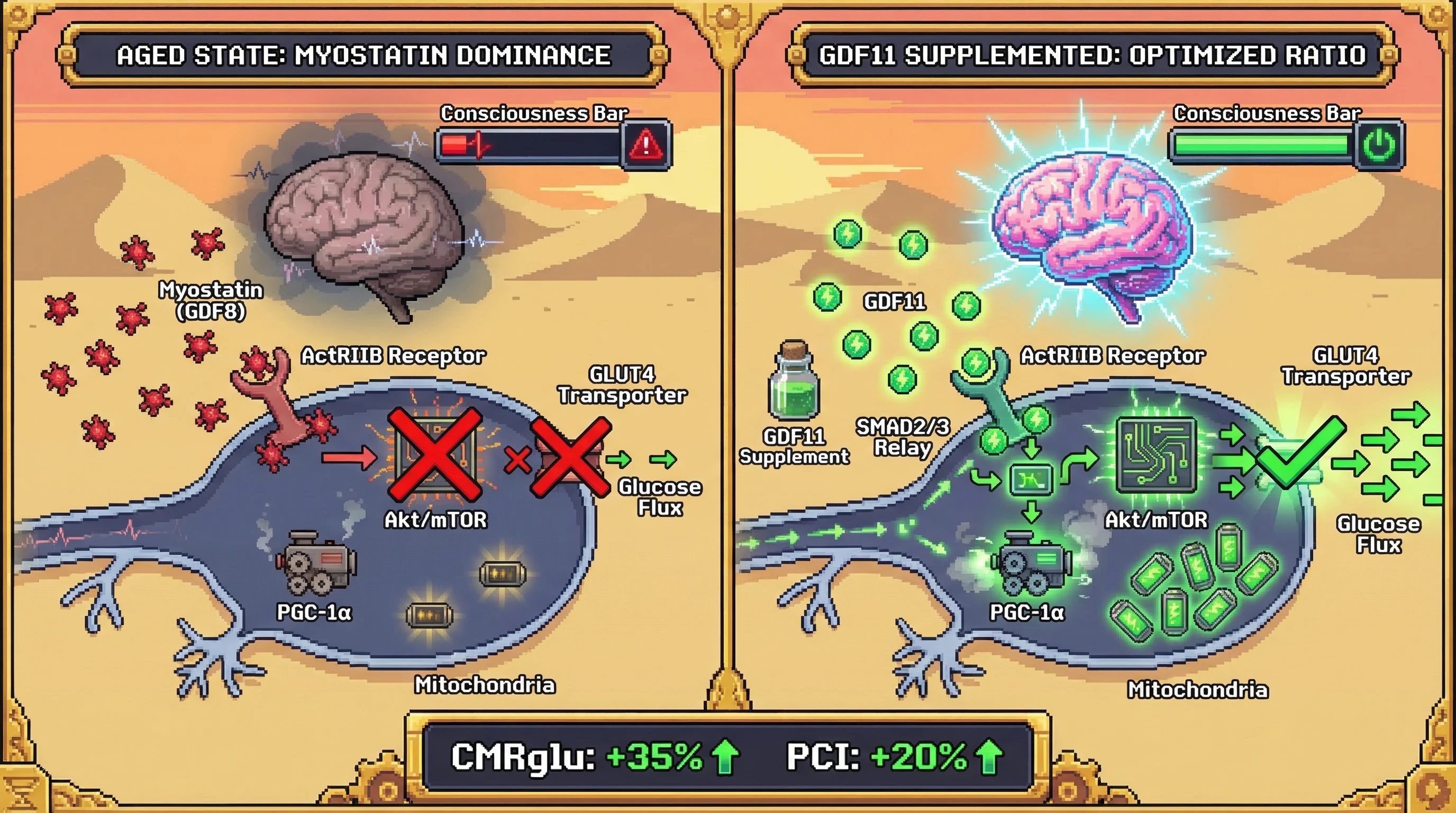 AGED STATE: MYOSTATIN DOMINANCE

Consciousness Bar

Myostatin (GDF8)

ActRIIB Receptor

GLUT4 Transporter

Akt/mTOR

Glucose Flux

PGC-1α

Mitochondria

GDF11 SUPPLEMENTED: OPTIMIZED RATIO

Consciousness Bar

GDF11

ActRIIB Receptor

GLUT4 Transporter

GDF11 Supplement

SMAD2/3 Relay

Akt/mTOR

Glucose Flux

PGC-1α

Mitochondria

CMRglu: +35% PCI: +20%