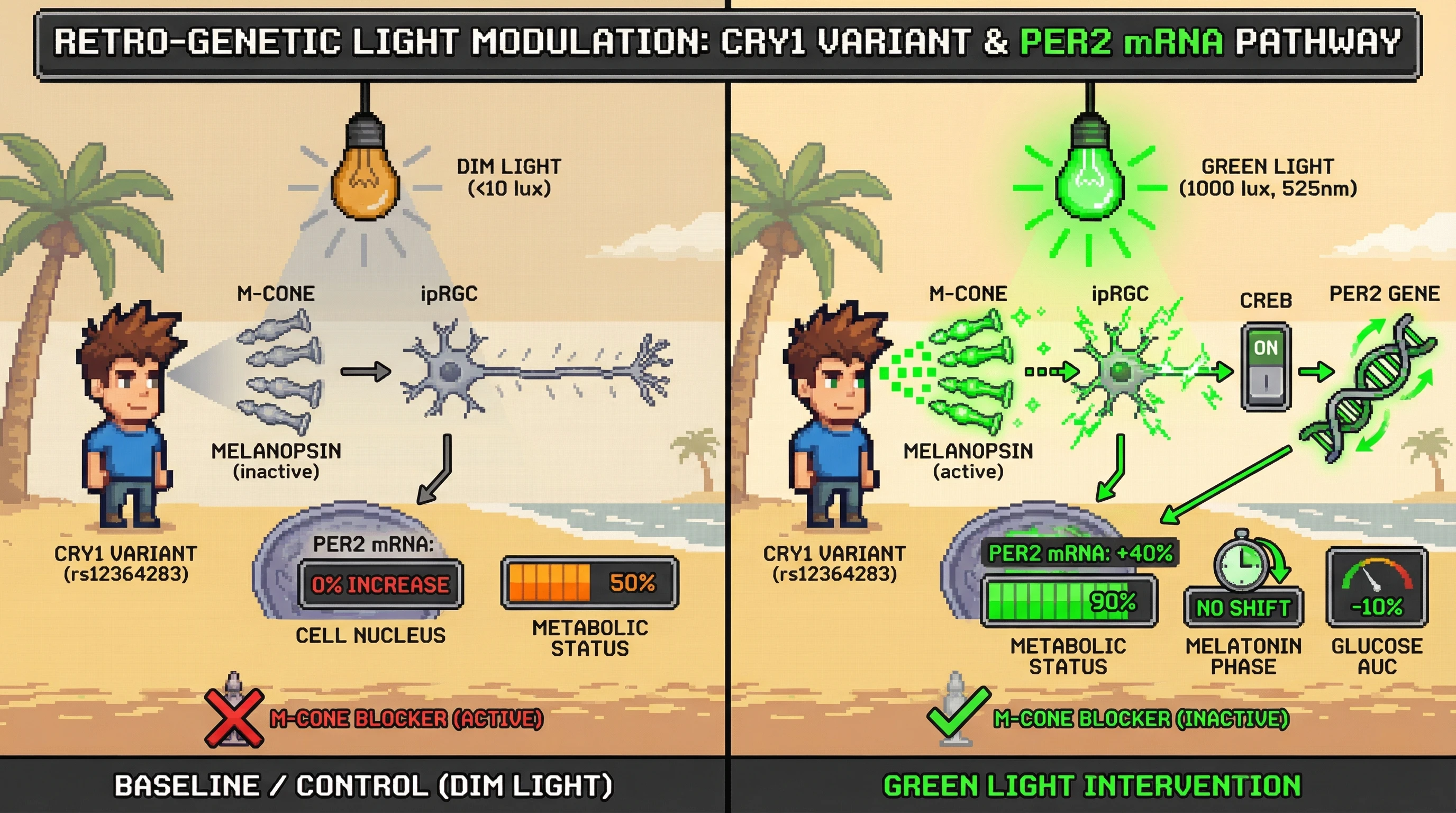 RETRO-GENETIC LIGHT MODULATION: CRY1 VARIANT & PER2 mRNA PATHWAY

DIM LIGHT (<10 lux)

M-CONE

ipRGC

MELANOPSIN (inactive)

CRY1 VARIANT (rs12364283)

PER2 mRNA:

0% INCREASE

CELL NUCLEUS

50%

METABOLIC STATUS

M-CONE BLOCKER (ACTIVE)

BASELINE / CONTROL (DIM LIGHT)

GREEN LIGHT (1000 lux, 525nm)

M-CONE

ipRGC

CREB

ON

PER2 GENE

MELANOPSIN (active)

CRY1 VARIANT (rs12364283)

PER2 mRNA: +40%

90%

METABOLIC STATUS

NO SHIFT

MELATONIN PHASE

-10%

GLUCOSE AUC

M-CONE BLOCKER (INACTIVE)

GREEN LIGHT INTERVENTION