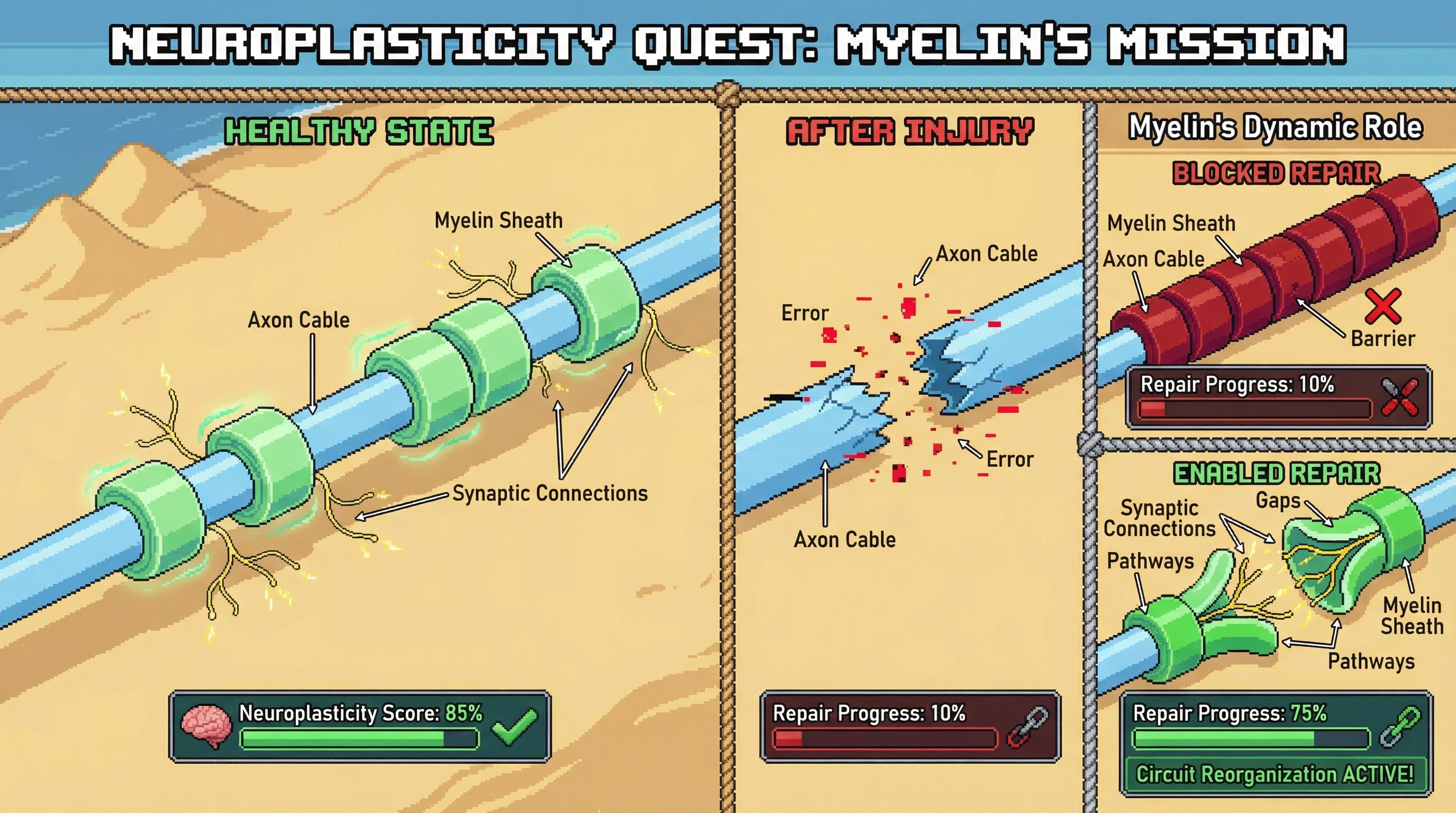 NEUROPLASTICITY QUEST: MYELIN'S MISSION

HEALTHY STATE

Myelin Sheath

Axon Cable

Synaptic Connections

Neuroplasticity Score: 85%

AFTER INJURY

Axon Cable

Error

Error

Axon Cable

Repair Progress: 10%

Myelin's Dynamic Role

BLOCKED REPAIR

Myelin Sheath

Axon Cable

Barrier

Repair Progress: 10%

ENABLED REPAIR

Synaptic Connections

Gaps

Pathways

Myelin Sheath

Pathways

Repair Progress: 75%

Circuit Reorganization ACTIVE!