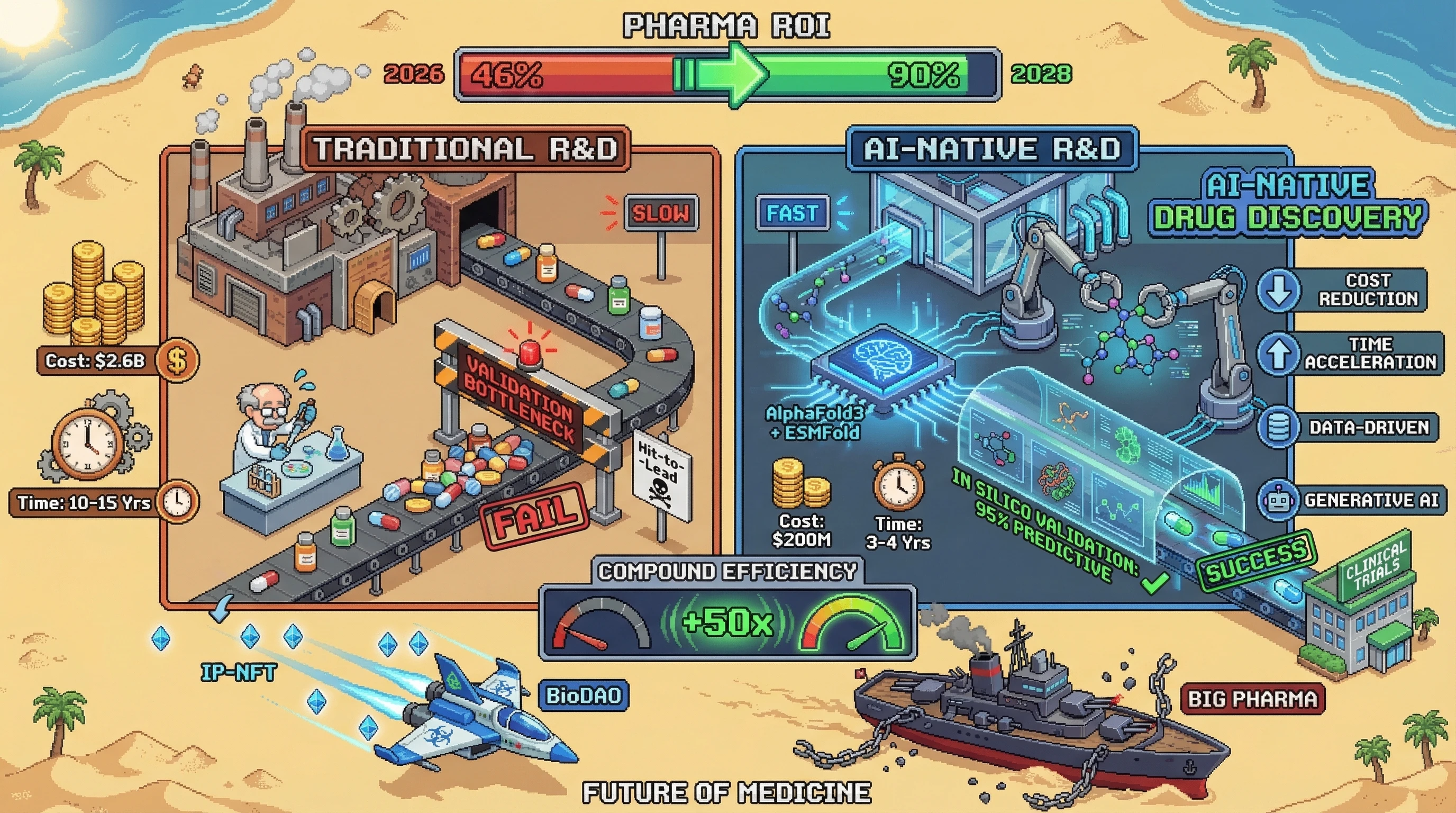 PHARMA ROI

2026 46% 90% 2028

TRADITIONAL R&D

SLOW

Cost: $2.6B

Time: 10-15 Yrs

VALIDATION BOTTLENECK

Hit-to-Lead

FAIL

AI-NATIVE R&D

FAST

AI-NATIVE DRUG DISCOVERY

COST REDUCTION

TIME ACCELERATION

DATA-DRIVEN

GENERATIVE AI

AlphaFold3 + ESMFold

Cost: $200M

Time: 3-4 Yrs

IN SILICO VALIDATION: 95% PREDICTIVE

SUCCESS

CLINICAL TRIALS

COMPOUND EFFICIENCY

+50x

IP-NFT

BioDAO

BIG PHARMA

FUTURE OF MEDICINE