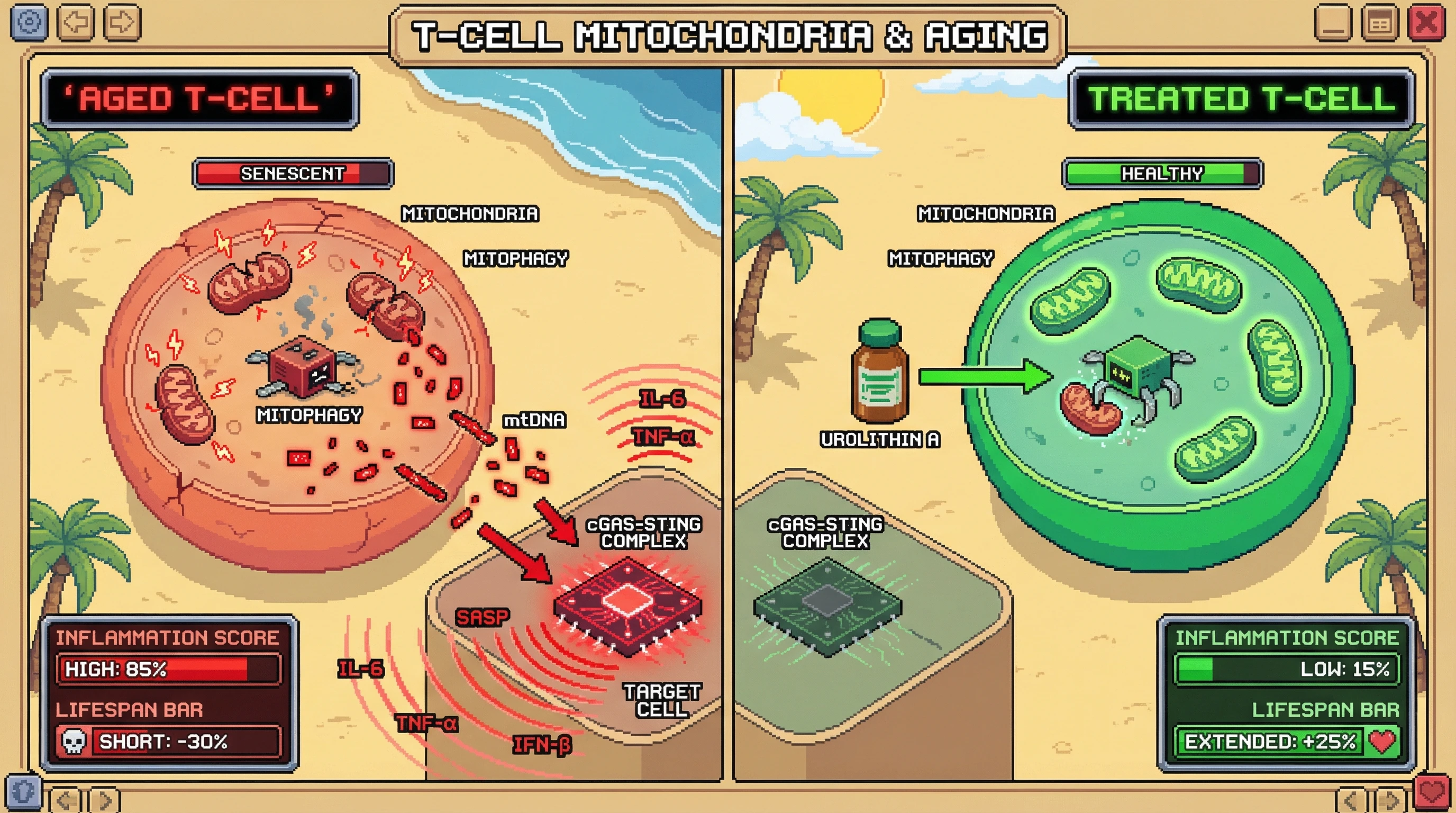 T-CELL MITOCHONDRIA & AGING

'AGED T-CELL'

SENESCENT

MITOCHONDRIA

MITOPHAGY

MITOPHAGY

mtDNA

IL-6

TNF-α

cGAS-STING COMPLEX

SASP

IL-6

TNF-α

IFN-β

TARGET CELL

INFLAMMATION SCORE

HIGH: 85%

LIFESPAN BAR

SHORT: -30%

TREATED T-CELL

HEALTHY

MITOCHONDRIA

MITOPHAGY

UROLITHIN A

cGAS-STING COMPLEX

INFLAMMATION SCORE

LOW: 15%

LIFESPAN BAR

EXTENDED: +25%