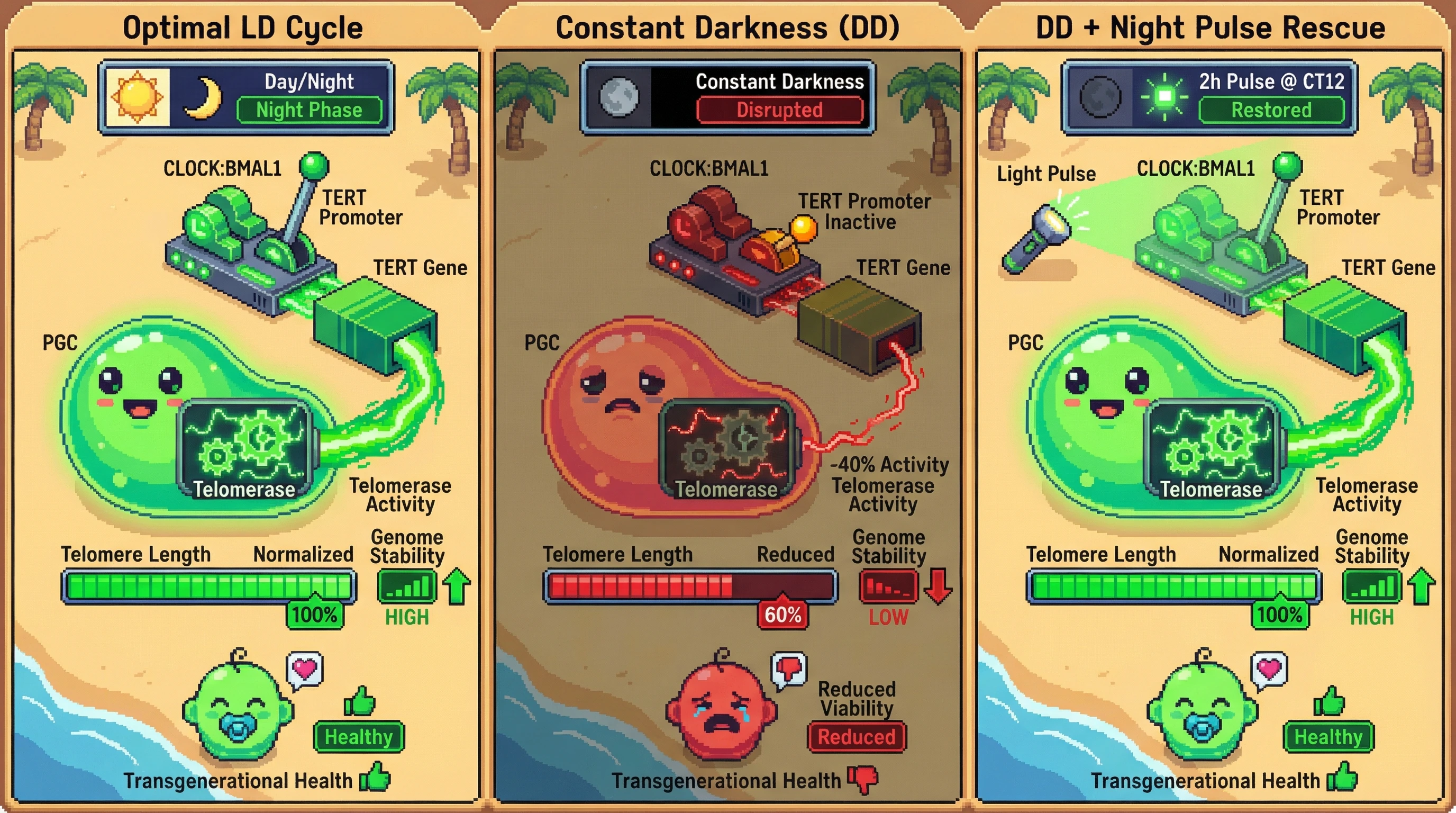 Optimal LD Cycle

Day/Night
Night Phase

CLOCK:BMAL1
TERT Promoter
TERT Gene
PGC
Telomerase
Telomerase Activity
Telomere Length
Normalized
Genome Stability
100%
HIGH
Healthy
Transgenerational Health

Constant Darkness (DD)

Constant Darkness
Disrupted

CLOCK:BMAL1
TERT Promoter Inactive
TERT Gene
PGC
Telomerase
-40% Activity Telomerase Activity
Telomere Length
Reduced
Genome Stability
60%
LOW
Reduced Viability
Reduced
Transgenerational Health

DD + Night Pulse Rescue

2h Pulse @ CT12
Restored

Light Pulse
CLOCK:BMAL1
TERT Promoter
TERT Gene
PGC
Telomerase
Telomerase Activity
Telomere Length
Normalized
Genome Stability
100%
HIGH
Healthy
Transgenerational Health