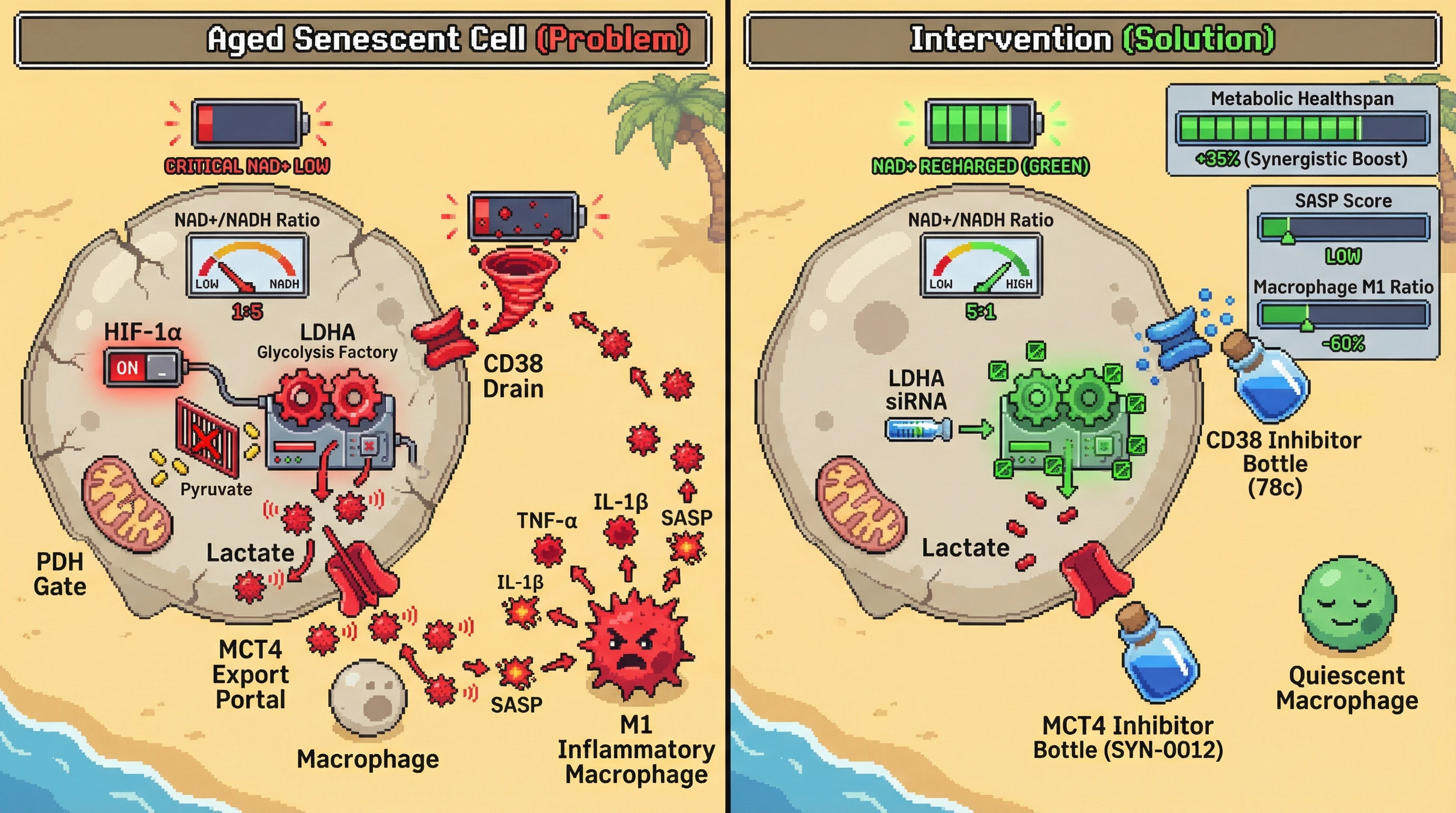 Aged Senescent Cell (Problem)

CRITICAL NAD+ LOW

NAD+/NADH Ratio

LOW NADH

1:5

HIF-1α

ON

LDHA
Glycolysis Factory

CD38
Drain

Pyruvate

PDH
Gate

Lactate

MCT4
Export
Portal

Macrophage

TNF-α

IL-1β

SASP

IL-1β

SASP

M1
Inflammatory
Macrophage

Intervention (Solution)

NAD+ RECHARGED (GREEN)

Metabolic Healthspan

+35% (Synergistic Boost)

SASP Score

LOW

Macrophage M1 Ratio

-60%

NAD+/NADH Ratio

LOW HIGH

5:1

LDHA
siRNA

CD38 Inhibitor
Bottle
(78c)

Lactate

MCT4 Inhibitor
Bottle (SYN-0012)

Quiescent
Macrophage