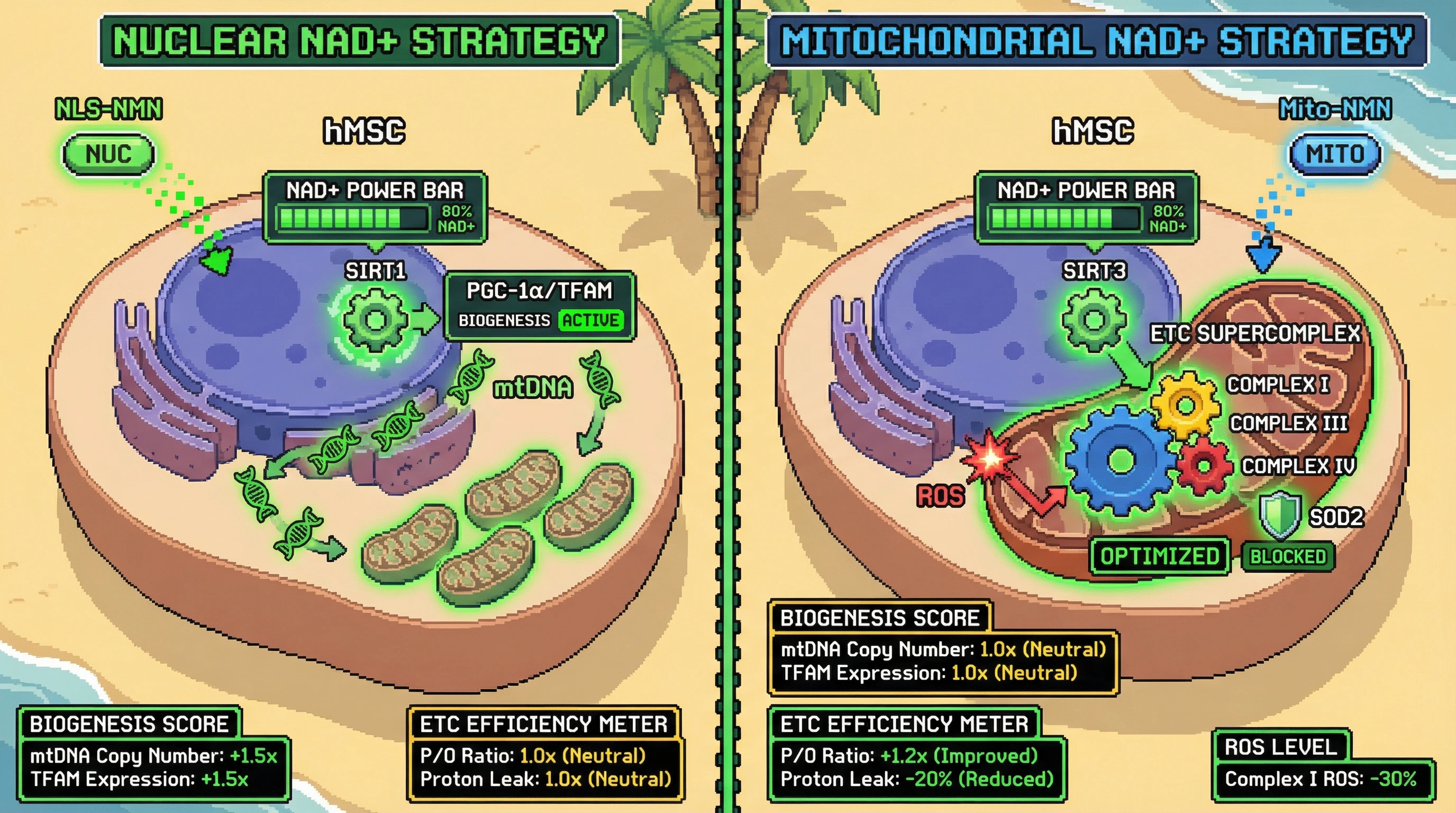 NUCLEAR NAD+ STRATEGY

NLS-NMN

NUC

hMSC

NAD+ POWER BAR

80% NAD+

SIRT1

PGC-1α/TFAM

BIOGENESIS ACTIVE

mtDNA

BIOGENESIS SCORE

mtDNA Copy Number: +1.5x
TFAM Expression: +1.5x

ETC EFFICIENCY METER

P/O Ratio: 1.0x (Neutral)
Proton Leak: 1.0x (Neutral)

MITOCHONDRIAL NAD+ STRATEGY

Mito-NMN

MITO

hMSC

NAD+ POWER BAR

80% NAD+

SIRT3

ETC SUPERCOMPLEX

COMPLEX I

COMPLEX III

COMPLEX IV

ROS

SOD2

OPTIMIZED

BLOCKED

BIOGENESIS SCORE

mtDNA Copy Number: 1.0x (Neutral)
TFAM Expression: 1.0x (Neutral)

ETC EFFICIENCY METER

P/O Ratio: +1.2x (Improved)
Proton Leak: -20% (Reduced)

ROS LEVEL

Complex I ROS: -30%