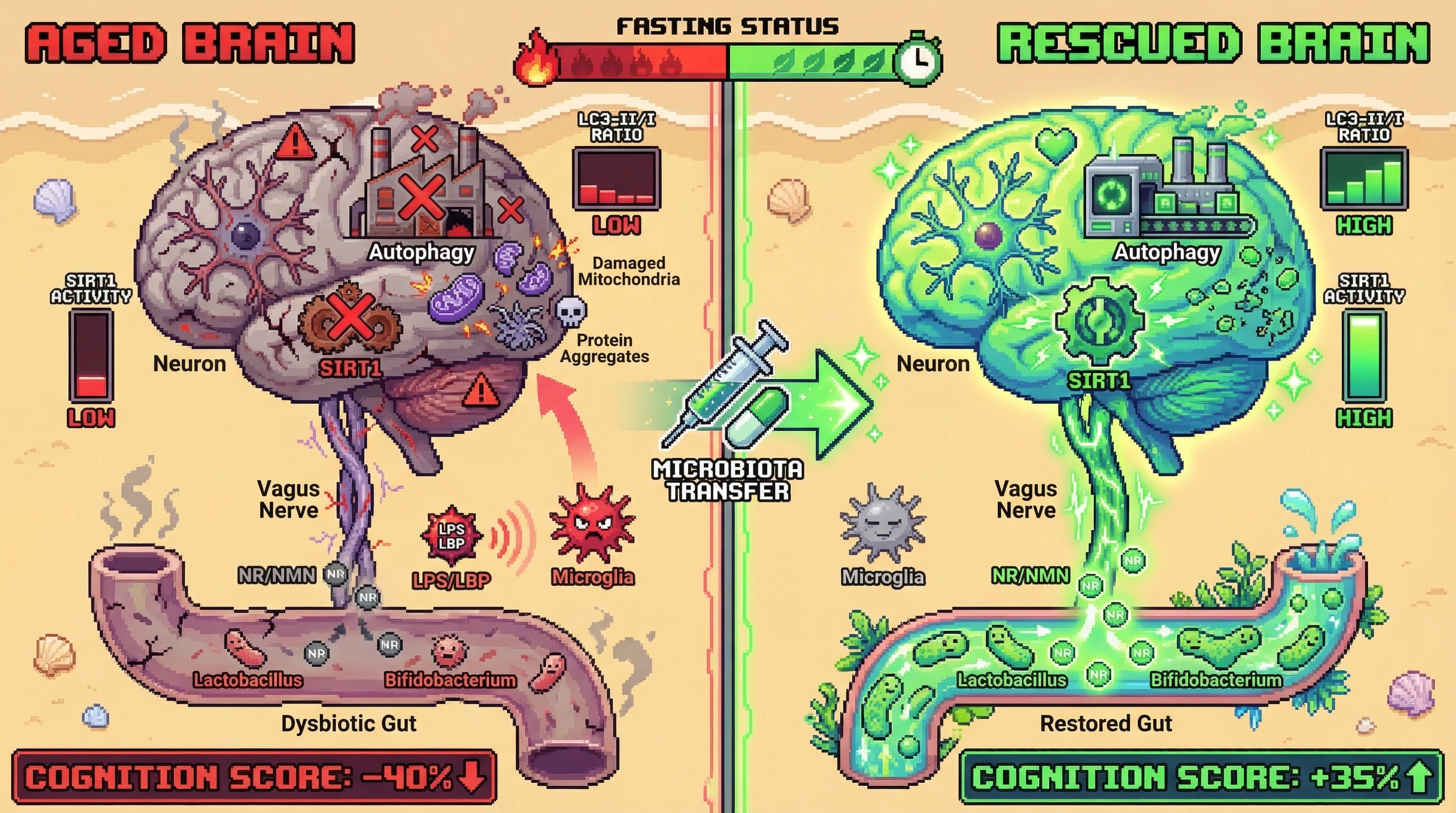 AGED BRAIN

FASTING STATUS

RESCUED BRAIN

LC3-II/I RATIO

LOW

Autophagy

Damaged Mitochondria

SIRT1 ACTIVITY

LOW

Neuron

SIRT1

Protein Aggregates

Vagus Nerve

LPS LBP

LPS/LBP

Microglia

NR/NMN

NR

NR

NR

NR

Lactobacillus

Bifidobacterium

Dysbiotic Gut

COGNITION SCORE: -40%

MICROBIOTA TRANSFER

LC3-II/I RATIO

HIGH

Autophagy

SIRT1 ACTIVITY

HIGH

Neuron

SIRT1

Vagus Nerve

Microglia

NR/NMN

NR

NR

NR

NR

NR

NR

Lactobacillus

Bifidobacterium

Restored Gut

COGNITION SCORE: +35%