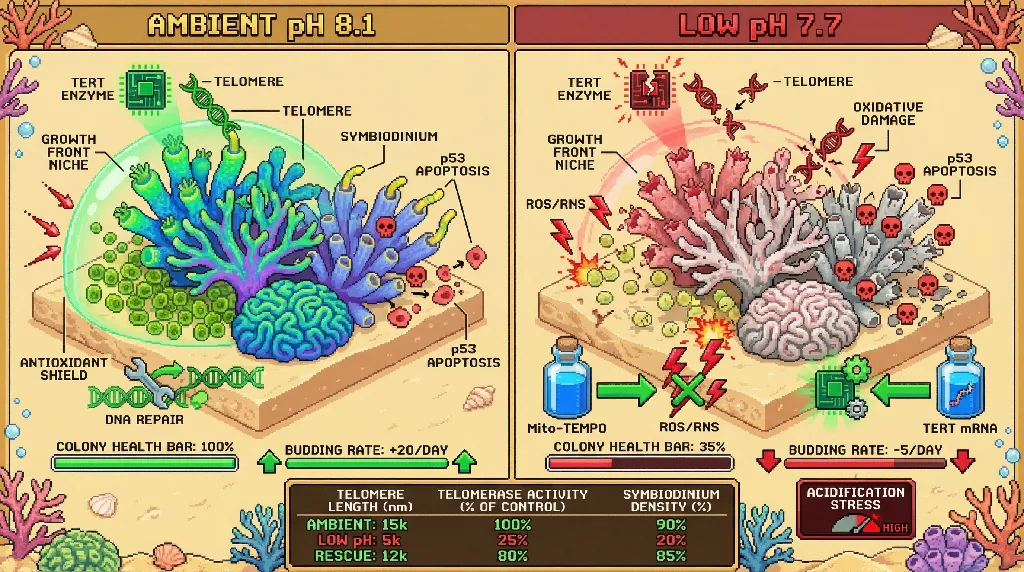 AMBIENT pH 8.1

TERT ENZYME

TELOMERE

TELOMERE

SYMBIODINIUM

GROWTH FRONT NICHE

p53 APOPTOSIS

p53 APOPTOSIS

ANTIOXIDANT SHIELD

DNA REPAIR

COLONY HEALTH BAR: 100%

BUDDING RATE: +20/DAY

LOW pH 7.7

TERT ENZYME

TELOMERE

OXIDATIVE DAMAGE

GROWTH FRONT NICHE

p53 APOPTOSIS

ROS/RNS

Mito-TEMPO

ROS/RNS

TERT mRNA

COLONY HEALTH BAR: 35%

BUDDING RATE: -5/DAY

| | TELOMERE LENGTH (nm) | TELOMERASE ACTIVITY (% OF CONTROL) | SYMBIODINIUM DENSITY (%) |
|---|---|---|---|
| AMBIENT: | 15k | 100% | 90% |
| LOW pH: | 5k | 25% | 20% |
| RESCUE: | 12k | 80% | 85% |

ACIDIFICATION STRESS

HIGH