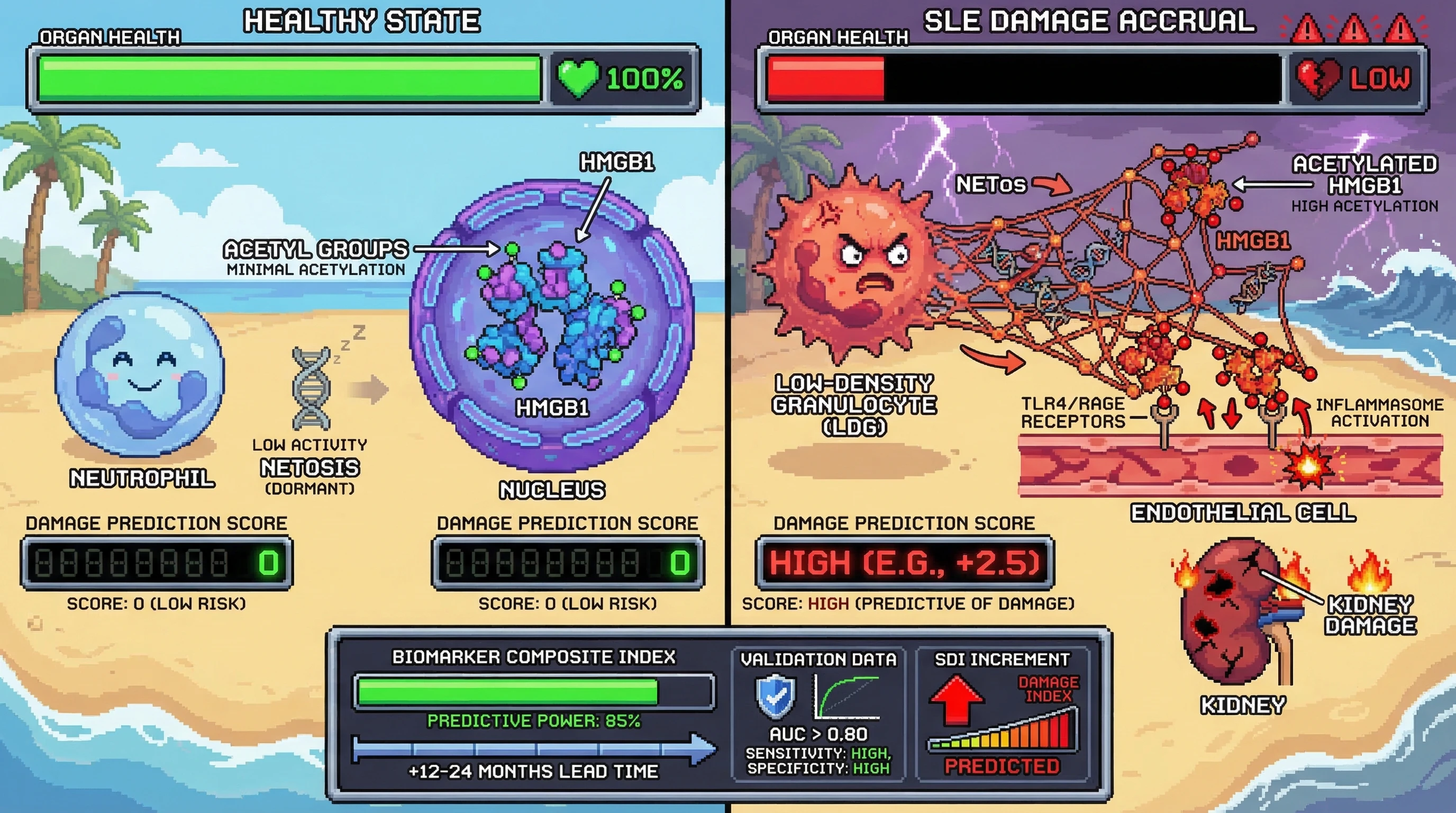 HEALTHY STATE

ORGAN HEALTH

100%

HMGB1

ACETYL GROUPS
MINIMAL ACETYLATION

HMGB1

NEUTROPHIL

LOW ACTIVITY
NETOSIS
(DORMANT)

NUCLEUS

DAMAGE PREDICTION SCORE

0

SCORE: 0 (LOW RISK)

DAMAGE PREDICTION SCORE

0

SCORE: 0 (LOW RISK)

SLE DAMAGE ACCRUAL

ORGAN HEALTH

LOW

NETos

ACETYLATED
HMGB1
HIGH ACETYLATION

HMGB1

LOW-DENSITY
GRANULOCYTE
(LDG)

TLR4/RAGE
RECEPTORS

INFLAMMASOME
ACTIVATION

ENDOTHELIAL CELL

DAMAGE PREDICTION SCORE

HIGH (E.G., +2.5)

SCORE: HIGH (PREDICTIVE OF DAMAGE)

KIDNEY
DAMAGE

KIDNEY

BIOMARKER COMPOSITE INDEX

PREDICTIVE POWER: 85%

+12-24 MONTHS LEAD TIME

VALIDATION DATA

AUC > 0.80
SENSITIVITY: HIGH,
SPECIFICITY: HIGH

SDI INCREMENT

DAMAGE
INDEX

PREDICTED