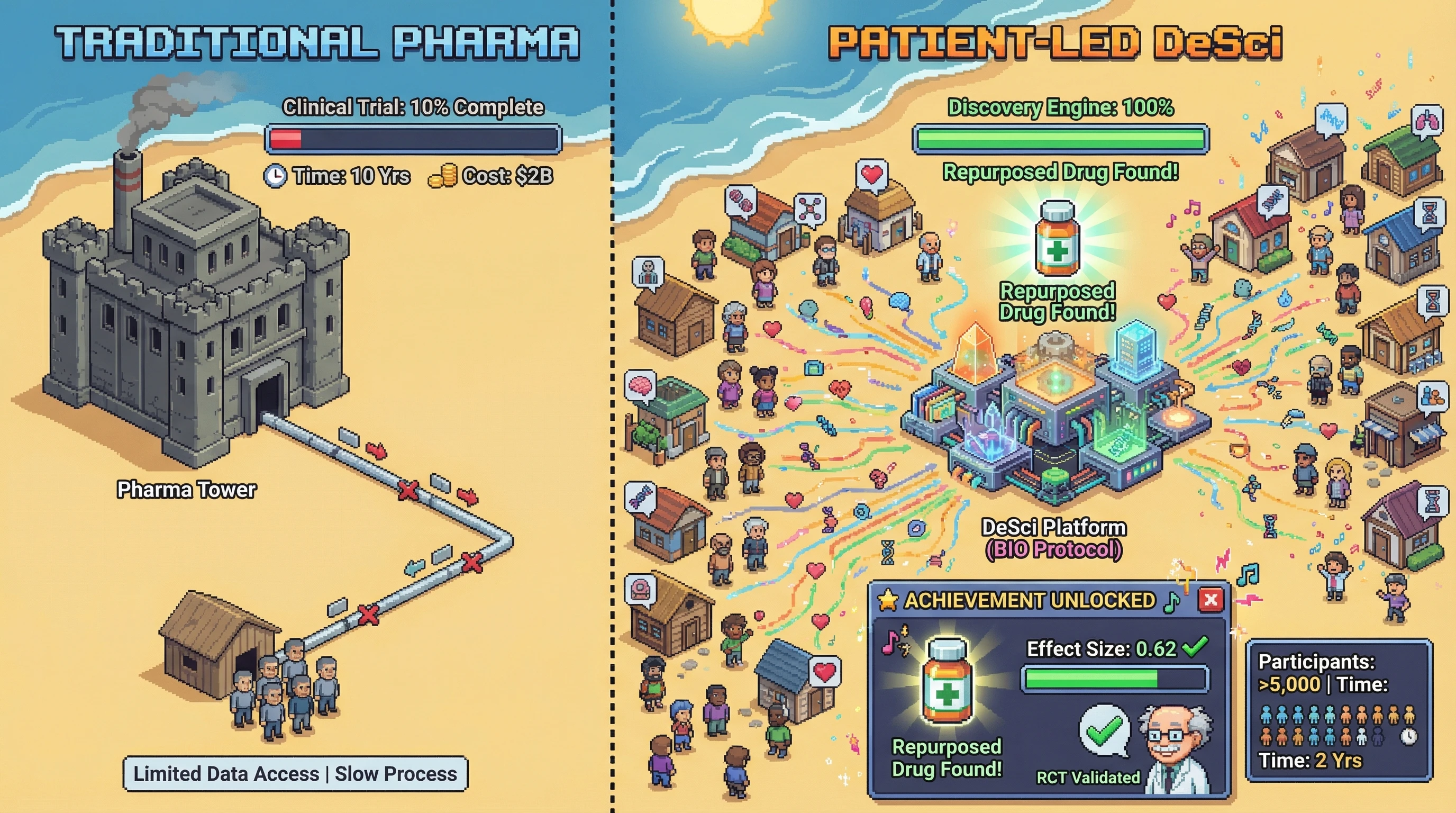 TRADITIONAL PHARMA

Clinical Trial: 10% Complete

Time: 10 Yrs Cost: $2B

Pharma Tower

Limited Data Access | Slow Process

PATIENT-LED DeSci

Discovery Engine: 100%

Repurposed Drug Found!

Repurposed Drug Found!

DeSci Platform (BIO Protocol)

ACHIEVEMENT UNLOCKED

Effect Size: 0.62

Repurposed Drug Found!

RCT Validated

Participants: >5,000 | Time:

Time: 2 Yrs