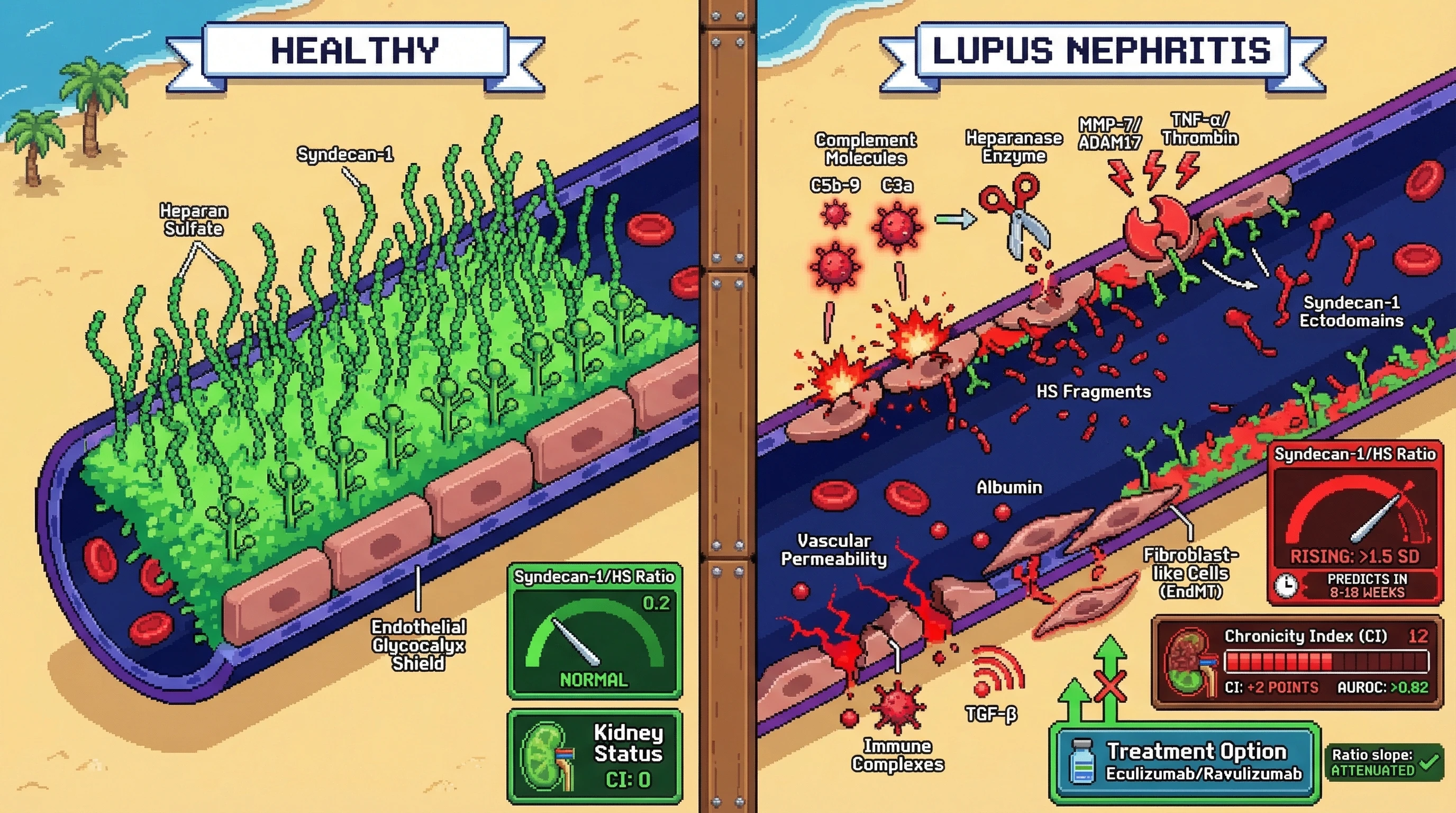 HEALTHY

Syndecan-1

Heparan Sulfate

Endothelial Glycocalyx Shield

Syndecan-1/HS Ratio
0.2
NORMAL

Kidney Status
CI: 0

LUPUS NEPHRITIS

Complement Molecules
C5b-9 C3a

Heparanase Enzyme

MMP-7/ ADAM17

TNF-α/ Thrombin

Syndecan-1 Ectodomains

HS Fragments

Albumin

Vascular Permeability

Fibroblast-like Cells (EndMT)

Immune Complexes

TGF-β

Syndecan-1/HS Ratio
RISING: >1.5 SD
PREDICTS IN 8-18 WEEKS

Chronicity Index (CI) 12
CI: +2 POINTS AUROC: >0.82

Treatment Option
Eculizumab/Ravulizumab

Ratio slope: ATTENUATED