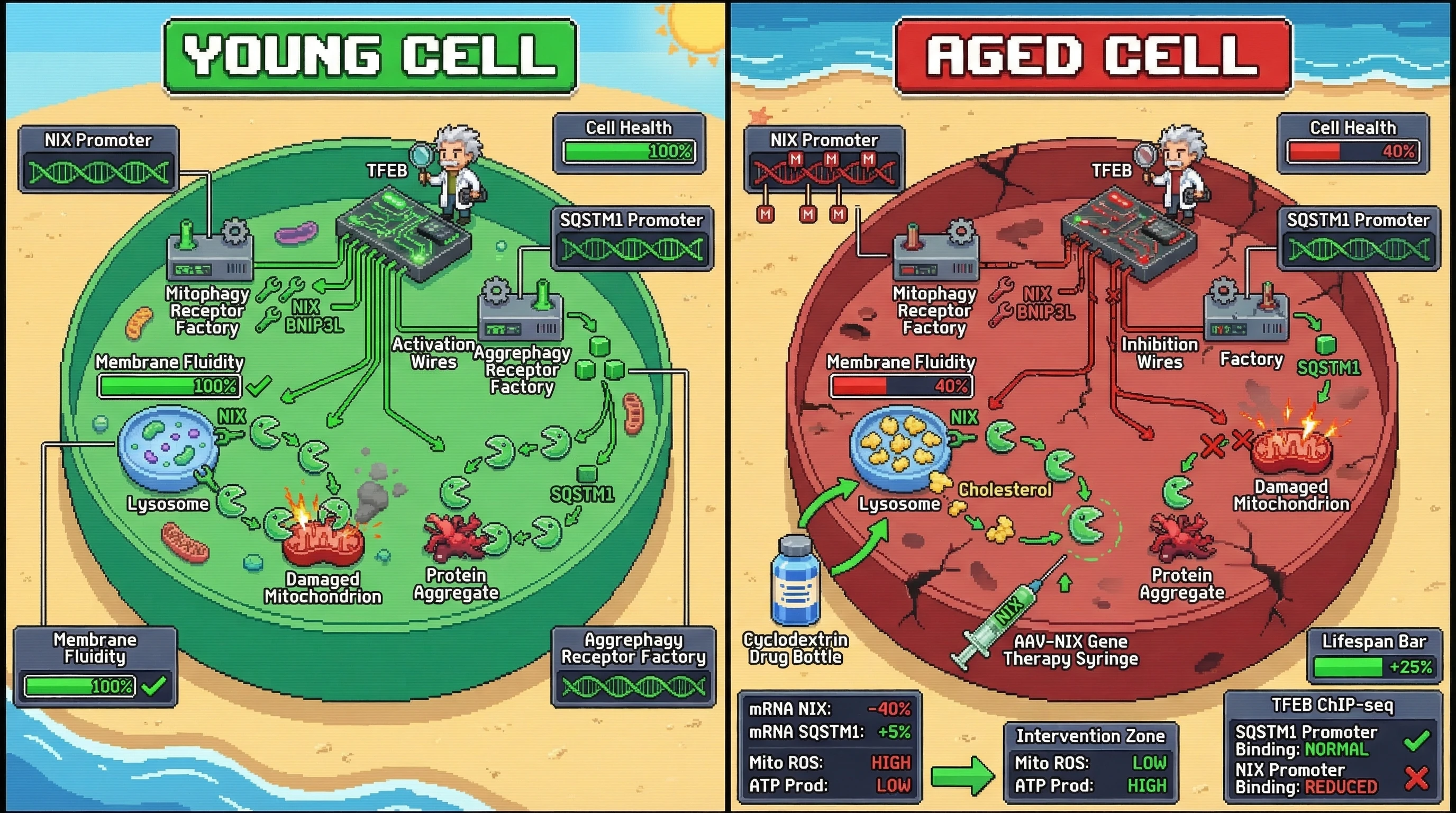 YOUNG CELL

NIX Promoter

Cell Health
100%

TFEB

SQSTM1 Promoter

Mitophagy Receptor Factory

NIX BNIP3L

Activation Wires

Aggrephagy Receptor Factory

Membrane Fluidity
100%

NIX

Lysosome

SQSTM1

Damaged Mitochondrion

Protein Aggregate

Membrane Fluidity
100%

Aggrephagy Receptor Factory

AGED CELL

NIX Promoter
M M M
M M M

Cell Health
40%

TFEB

SQSTM1 Promoter

Mitophagy Receptor Factory

NIX BNIP3L

Inhibition Wires

Factory

SQSTM1

Membrane Fluidity
40%

NIX

Lysosome

Cholesterol

Damaged Mitochondrion

Protein Aggregate

Cyclodextrin Drug Bottle

NIX

AAV-NIX Gene Therapy Syringe

Lifespan Bar
+25%

mRNA NIX: -40%
mRNA SQSTM1: +5%
Mito ROS: HIGH
ATP Prod: LOW

Intervention Zone
Mito ROS: LOW
ATP Prod: HIGH

TFEB ChIP-seq
SQSTM1 Promoter Binding: NORMAL
NIX Promoter Binding: REDUCED