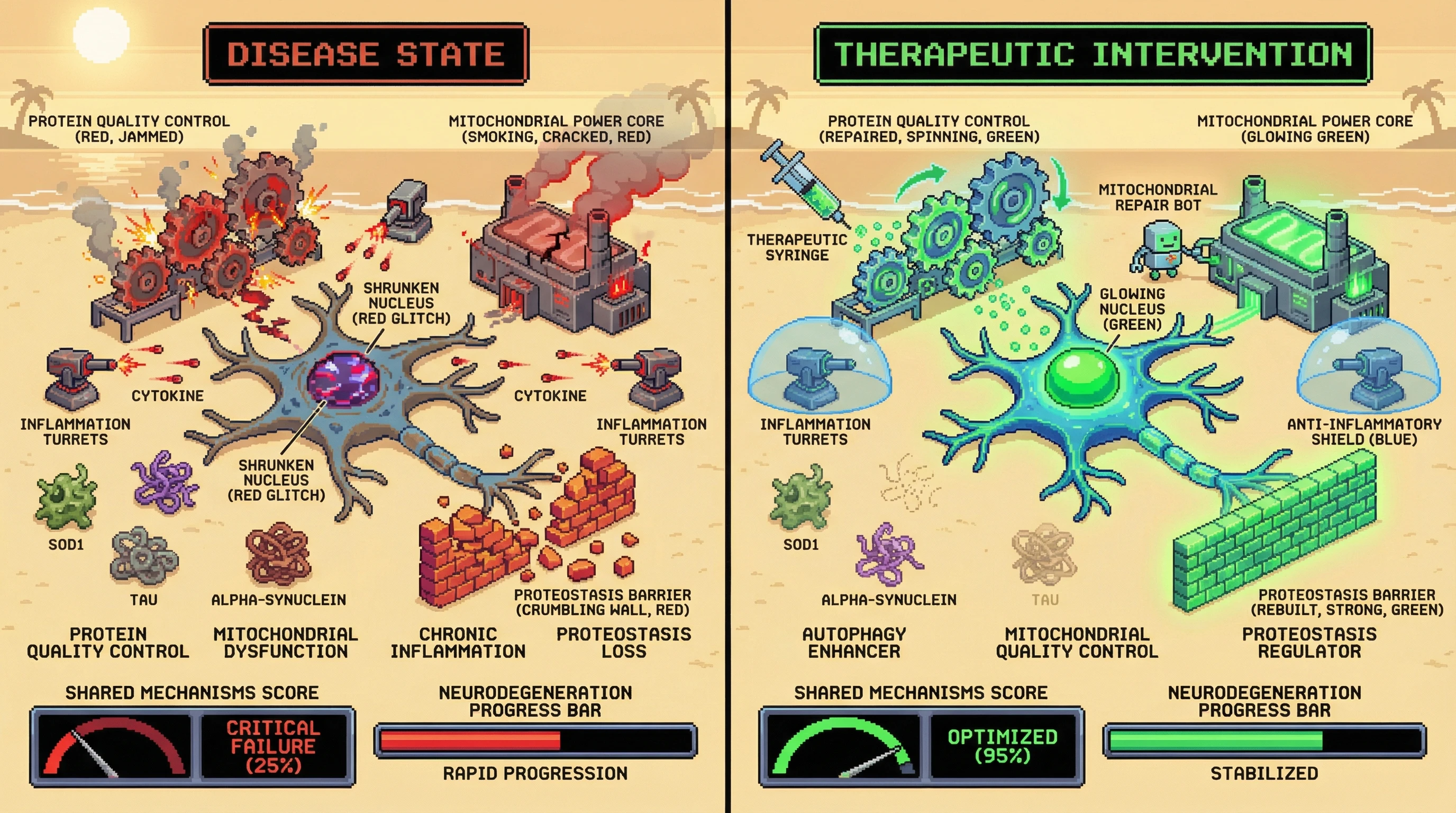 DISEASE STATE

PROTEIN QUALITY CONTROL (RED, JAMMED)

MITOCHONDRIAL POWER CORE (SMOKING, CRACKED, RED)

SHRUNKEN NUCLEUS (RED GLITCH)

CYTOKINE

CYTOKINE

INFLAMMATION TURRETS

INFLAMMATION TURRETS

SHRUNKEN NUCLEUS (RED GLITCH)

SOD1

TAU

ALPHA-SYNUCLEIN

PROTEOSTASIS BARRIER (CRUMBLING WALL, RED)

PROTEIN QUALITY CONTROL

MITOCHONDRIAL DYSFUNCTION

CHRONIC INFLAMMATION

PROTEOSTASIS LOSS

SHARED MECHANISMS SCORE

CRITICAL FAILURE (25%)

NEURODEGENERATION PROGRESS BAR

RAPID PROGRESSION

THERAPEUTIC INTERVENTION

PROTEIN QUALITY CONTROL (REPAIRED, SPINNING, GREEN)

MITOCHONDRIAL POWER CORE (GLOWING GREEN)

MITOCHONDRIAL REPAIR BOT

THERAPEUTIC SYRINGE

GLOWING NUCLEUS (GREEN)

INFLAMMATION TURRETS

ANTI-INFLAMMATORY SHIELD (BLUE)

SOD1

ALPHA-SYNUCLEIN

TAU

PROTEOSTASIS BARRIER (REBUILT, STRONG, GREEN)

AUTOPHAGY ENHANCER

MITOCHONDRIAL QUALITY CONTROL

PROTEOSTASIS REGULATOR

SHARED MECHANISMS SCORE

OPTIMIZED (95%)

NEURODEGENERATION PROGRESS BAR

STABILIZED