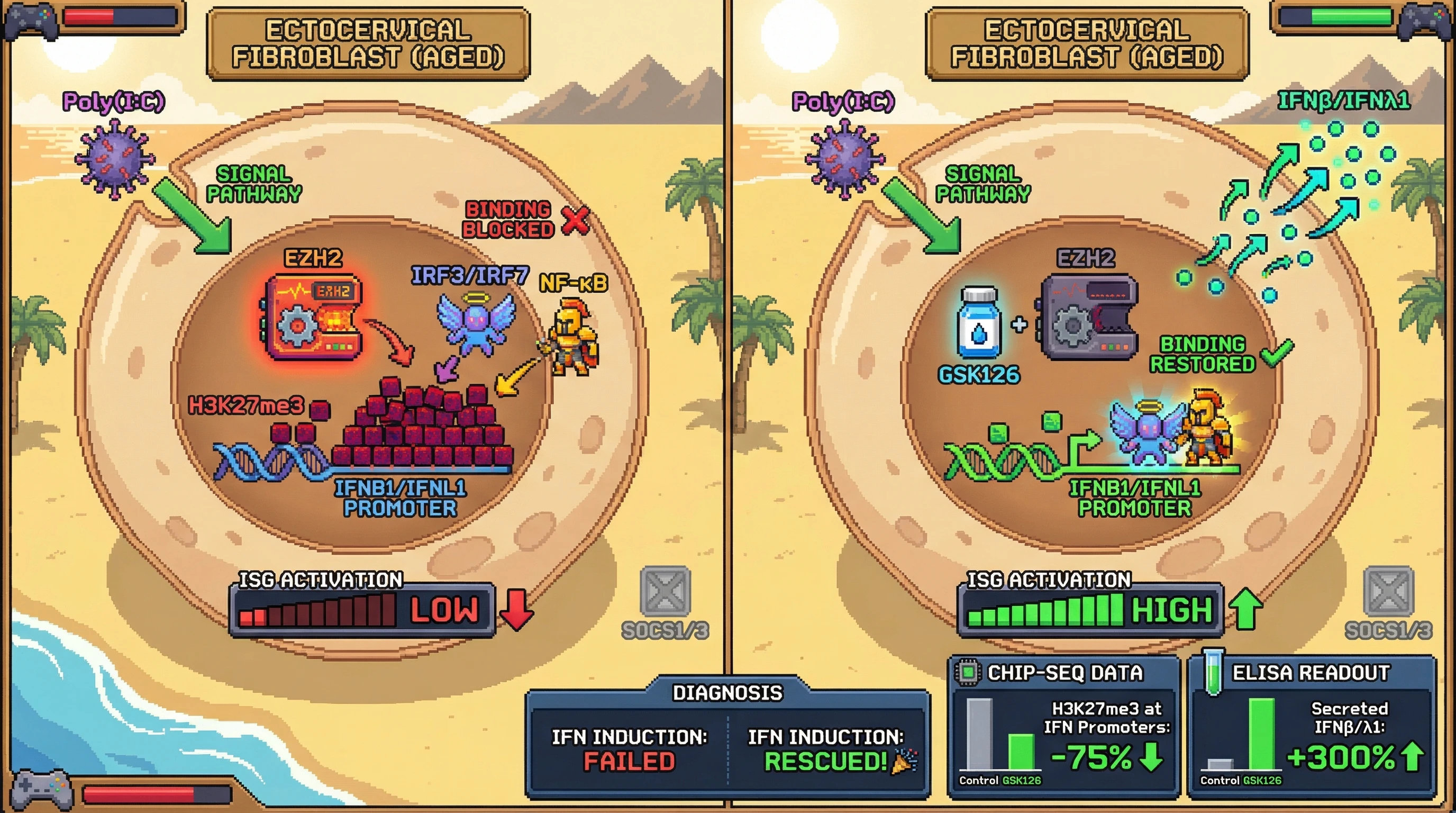 ECTOCERVICAL FIBROBLAST (AGED)

Poly(I:C)

SIGNAL PATHWAY

BINDING BLOCKED

EZH2

EZH2

IRF3/IRF7

NF-κB

H3K27me3

IFNB1/IFNL1 PROMOTER

ISG ACTIVATION

LOW

SOCS1/3

ECTOCERVICAL FIBROBLAST (AGED)

Poly(I:C)

IFNβ/IFNλ1

SIGNAL PATHWAY

EZH2

GSK126

BINDING RESTORED

IFNB1/IFNL1 PROMOTER

ISG ACTIVATION

HIGH

SOCS1/3

DIAGNOSIS

IFN INDUCTION: FAILED

IFN INDUCTION: RESCUED!

CHIP-SEQ DATA

H3K27me3 at IFN Promoters:

-75%

Control GSK126

ELISA READOUT

Secreted IFNβ/λ1:

+300%

Control GSK126