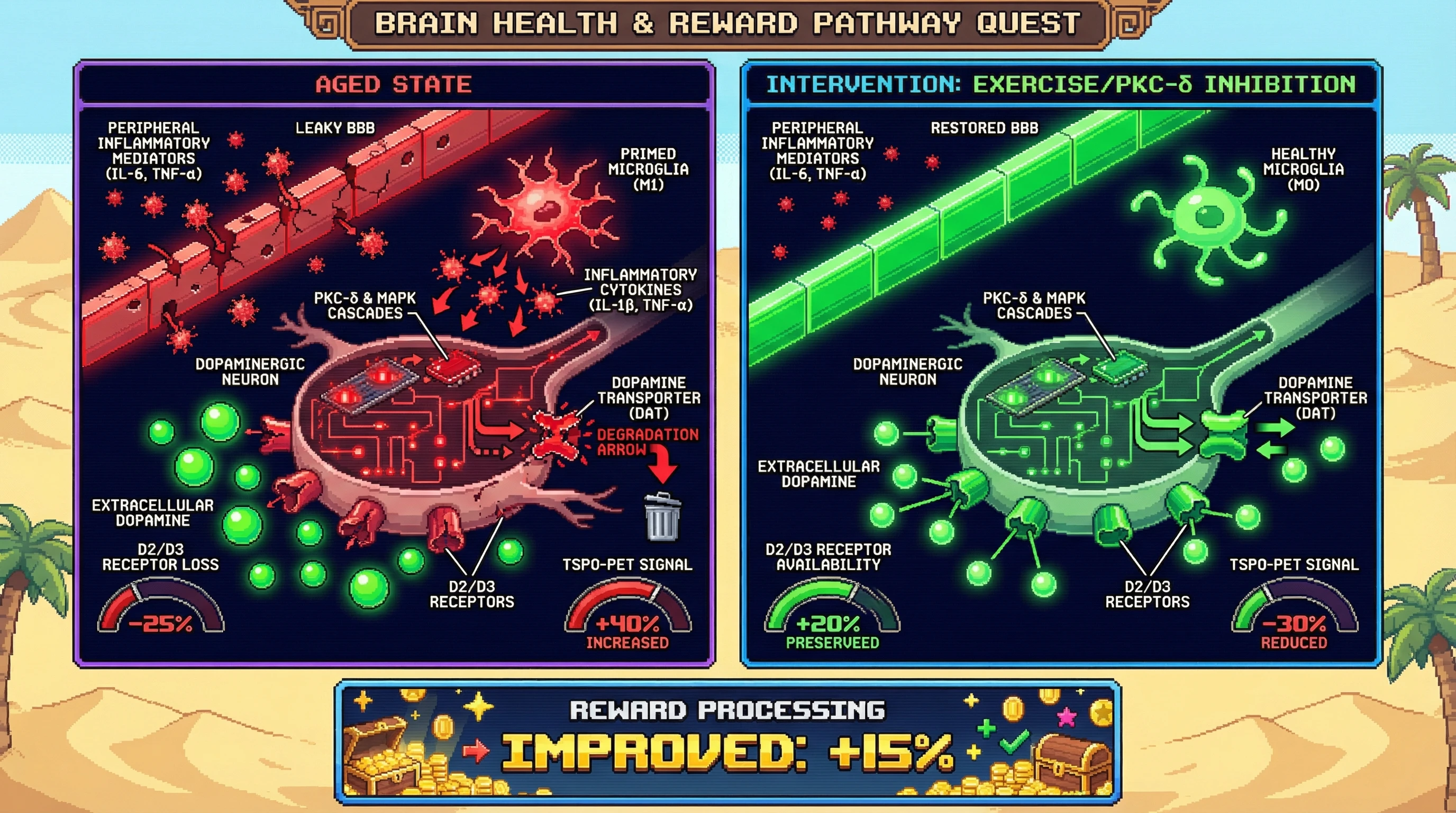 BRAIN HEALTH & REWARD PATHWAY QUEST

AGED STATE

PERIPHERAL INFLAMMATORY MEDIATORS (IL-6, TNF-α)

LEAKY BBB

PRIMED MICROGLIA (M1)

INFLAMMATORY CYTOKINES (IL-1β, TNF-α)

PKC-δ & MAPK CASCADES

DOPAMINERGIC NEURON

DOPAMINE TRANSPORTER (DAT)

DEGRADATION ARROW

EXTRACELLULAR DOPAMINE

D2/D3 RECEPTOR LOSS

-25%

D2/D3 RECEPTORS

TSPO-PET SIGNAL

+40%

INCREASED

INTERVENTION: EXERCISE/PKC-δ INHIBITION

PERIPHERAL INFLAMMATORY MEDIATORS (IL-6, TNF-α)

RESTORED BBB

HEALTHY MICROGLIA (M0)

PKC-δ & MAPK CASCADES

DOPAMINERGIC NEURON

DOPAMINE TRANSPORTER (DAT)

EXTRACELLULAR DOPAMINE

D2/D3 RECEPTOR AVAILABILITY

+20%

PRESERVEED

D2/D3 RECEPTORS

TSPO-PET SIGNAL

-30%

REDUCED

REWARD PROCESSING

IMPROVED: +15%