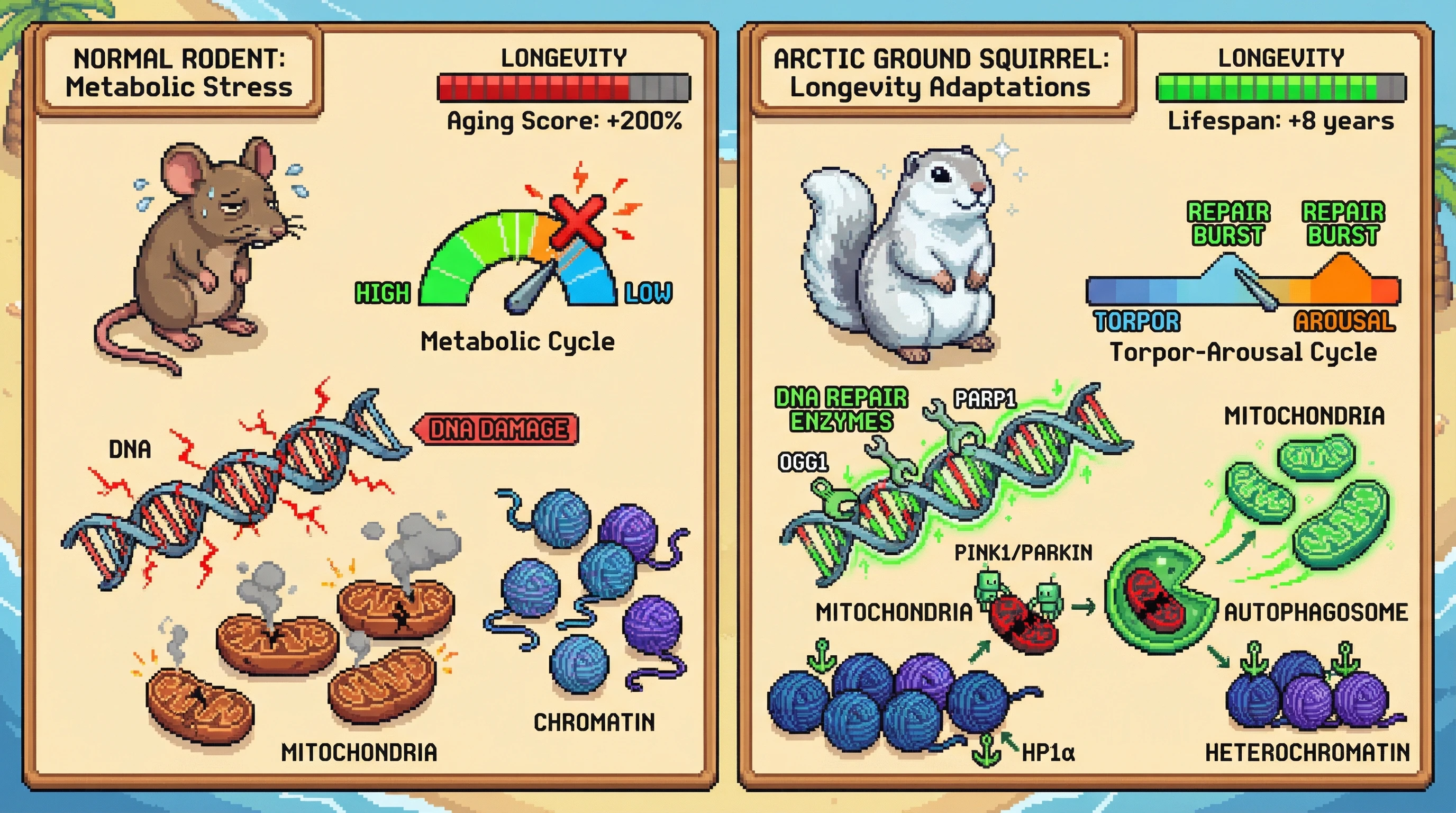 NORMAL RODENT:
Metabolic Stress

LONGEVITY

Aging Score: +200%

HIGH

LOW

Metabolic Cycle

DNA

DNA DAMAGE

MITOCHONDRIA

CHROMATIN

ARCTIC GROUND SQUIRREL:
Longevity Adaptations

LONGEVITY

Lifespan: +8 years

REPAIR BURST

REPAIR BURST

TORPOR

AROUSAL

Torpor-Arousal Cycle

DNA REPAIR ENZYMES

PARP1

OGG1

MITOCHONDRIA

PINK1/PARKIN

MITOCHONDRIA

AUTOPHAGOSOME

HP1α

HETEROCHROMATIN