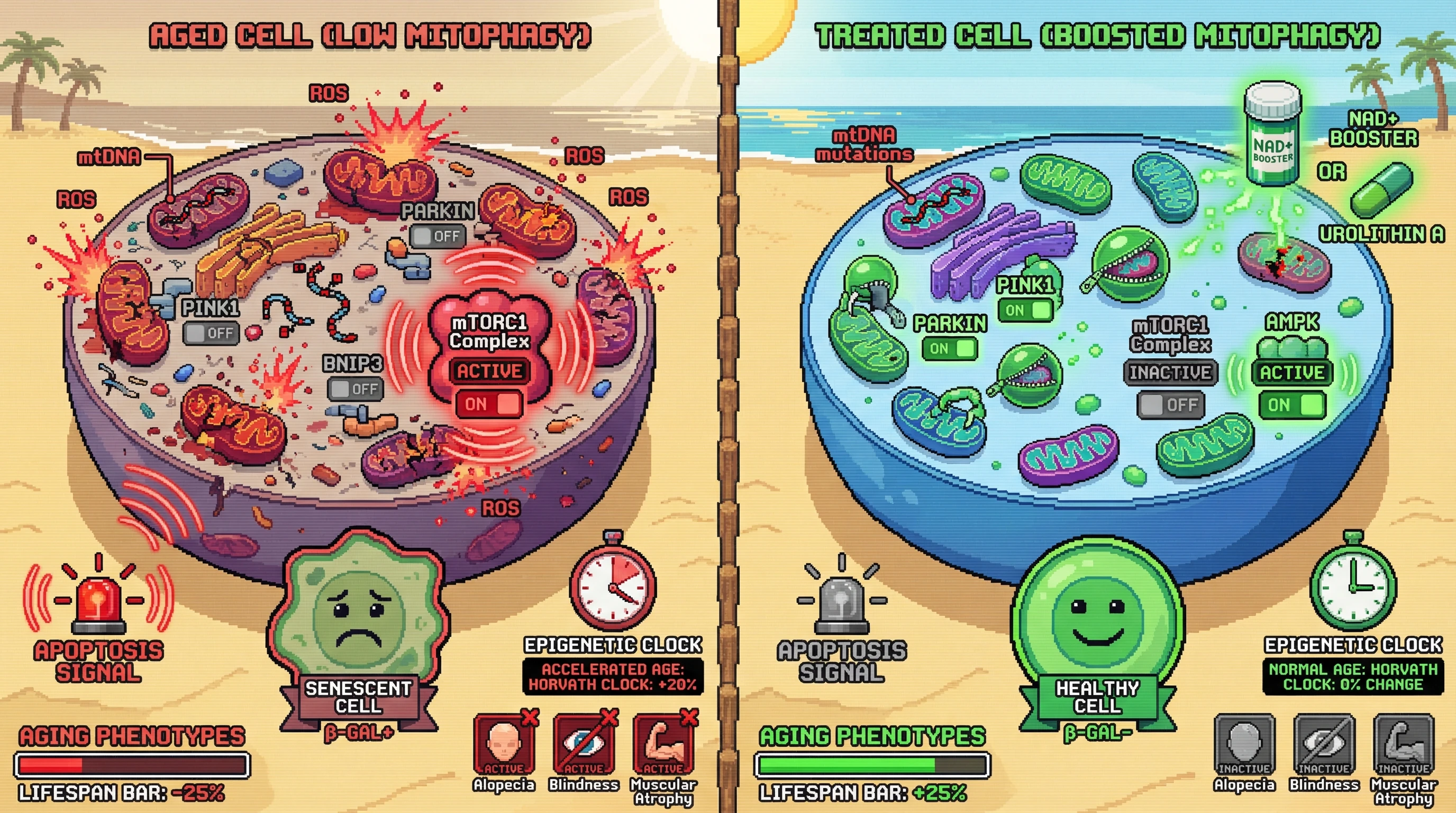 AGED CELL (LOW MITOPHAGY)

ROS

mtDNA

ROS

ROS

ROS

PARKIN
OFF

PINK1
OFF

BNIP3
OFF

mTORC1 Complex
ACTIVE
ON

ROS

APOPTOSIS SIGNAL

SENESCENT CELL
β-GAL+

EPIGENETIC CLOCK
ACCELERATED AGE: HORVATH CLOCK: +20%

AGING PHENOTYPES

LIFESPAN BAR: -25%

ACTIVE
Alopecia

ACTIVE
Blindness

ACTIVE
Muscular Atrophy

TREATED CELL (BOOSTED MITOPHAGY)

mtDNA mutations

NAD+ BOOSTER

NAD+ BOOSTER

OR

UROLITHIN A

PINK1
ON

PARKIN
ON

mTORC1 Complex
INACTIVE
OFF

AMPK
ACTIVE
ON

APOPTOSIS SIGNAL

HEALTHY CELL
β-GAL-

EPIGENETIC CLOCK
NORMAL AGE: HORVATH CLOCK: 0% CHANGE

AGING PHENOTYPES

LIFESPAN BAR: +25%

INACTIVE
Alopecia

INACTIVE
Blindness

INACTIVE
Muscular Atrophy