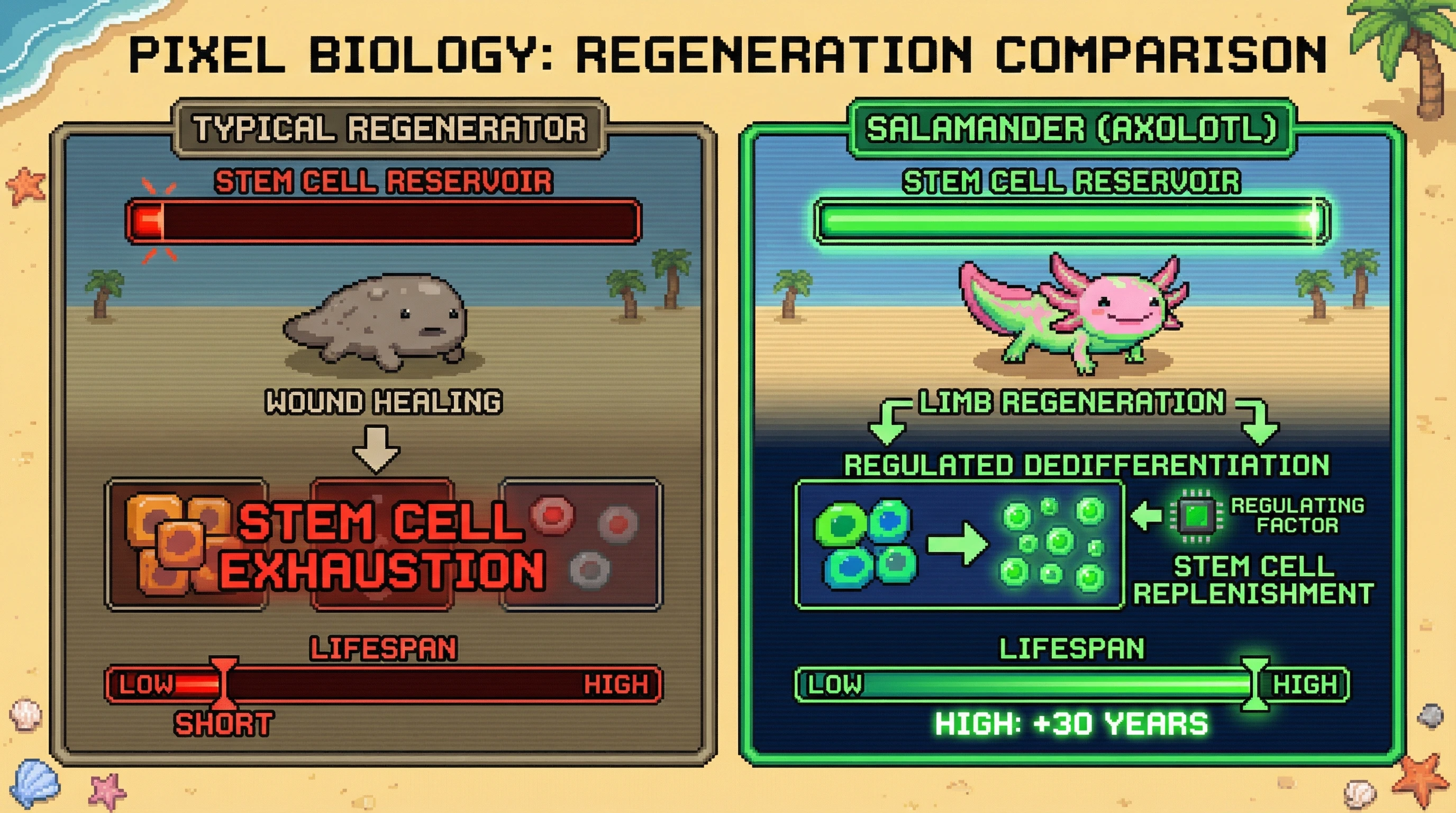 PIXEL BIOLOGY: REGENERATION COMPARISON

TYPICAL REGENERATOR

STEM CELL RESERVOIR

WOUND HEALING

STEM CELL EXHAUSTION

LIFESPAN

LOW HIGH

SHORT

SALAMANDER (AXOLOTL)

STEM CELL RESERVOIR

LIMB REGENERATION

REGULATED DEDIFFERENTIATION

REGULATING FACTOR

STEM CELL REPLENISHMENT

LIFESPAN

LOW HIGH

HIGH: +30 YEARS