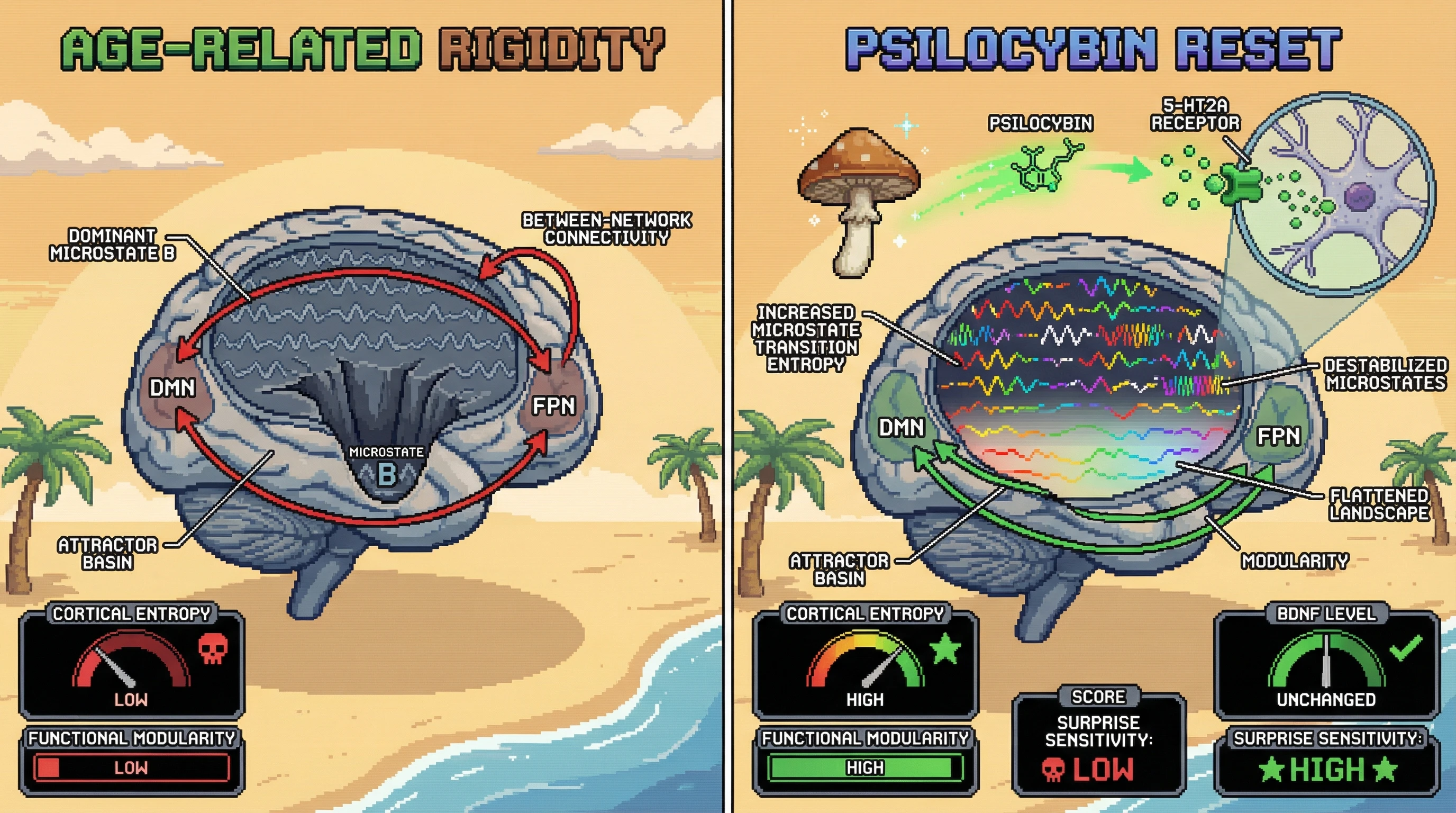 AGE-RELATED RIGIDITY

DOMINANT MICROSTATE B

BETWEEN-NETWORK CONNECTIVITY

DMN

FPN

MICROSTATE B

ATTRACTOR BASIN

CORTICAL ENTROPY

LOW

FUNCTIONAL MODULARITY

LOW

PSILOCYBIN RESET

PSILOCYBIN

5-HT2A RECEPTOR

INCREASED MICROSTATE TRANSITION ENTROPY

DESTABILIZED MICROSTATES

DMN

FPN

FLATTENED LANDSCAPE

ATTRACTOR BASIN

MODULARITY

CORTICAL ENTROPY

HIGH

FUNCTIONAL MODULARITY

HIGH

SCORE

SURPRISE SENSITIVITY:

LOW

BDNF LEVEL

UNCHANGED

SURPRISE SENSITIVITY:

HIGH