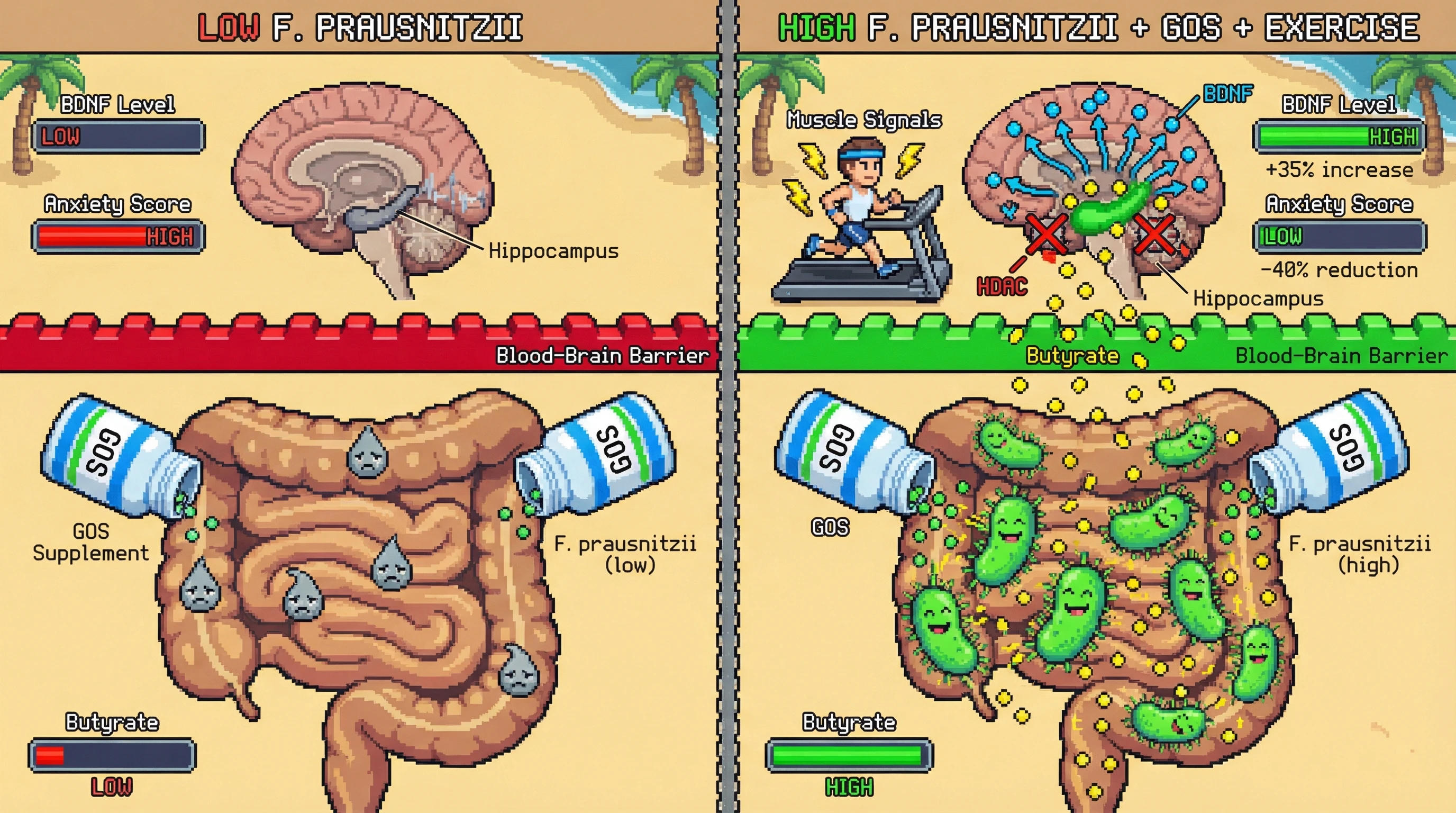 LOW F. PRAUSNITZII

BDNF Level
LOW

Anxiety Score
HIGH

Hippocampus

Blood-Brain Barrier

GOS

GOS

GOS Supplement

F. prausnitzii (low)

Butyrate
LOW

HIGH F. PRAUSNITZII + GOS + EXERCISE

Muscle Signals

BDNF

BDNF Level
HIGH
+35% increase

Anxiety Score
LOW
-40% reduction

HDAC

Hippocampus

Butyrate

Blood-Brain Barrier

GOS

GOS

GOS

F. prausnitzii (high)

Butyrate
HIGH