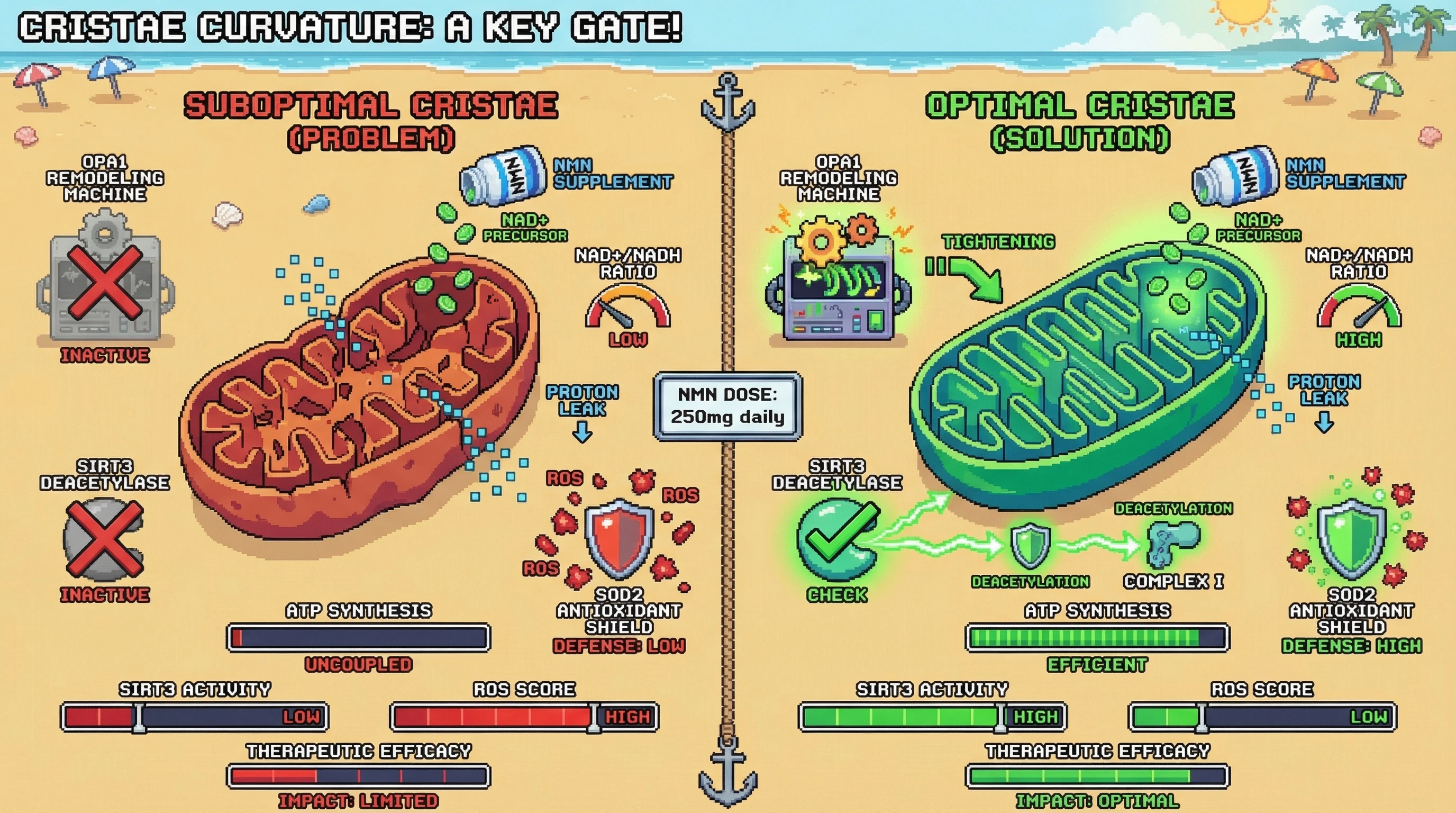 CRISTAE CURVATURE: A KEY GATE!

SUBOPTIMAL CRISTAE (PROBLEM)

OPA1 REMODELING MACHINE

INACTIVE

NMN

NMN SUPPLEMENT

NAD+ PRECURSOR

NAD+/NADH RATIO

LOW

PROTON LEAK

SIRT3 DEACETYLASE

INACTIVE

ROS

ROS

ROS

SOD2 ANTIOXIDANT SHIELD

DEFENSE: LOW

ATP SYNTHESIS

UNCOUPLED

SIRT3 ACTIVITY

LOW

ROS SCORE

HIGH

THERAPEUTIC EFFICACY

IMPACT: LIMITED

NMN DOSE: 250mg daily

OPTIMAL CRISTAE (SOLUTION)

OPA1 REMODELING MACHINE

TIGHTENING

NMN

NMN SUPPLEMENT

NAD+ PRECURSOR

NAD+/NADH RATIO

HIGH

PROTON LEAK

SIRT3 DEACETYLASE

CHECK

DEACETYLATION

DEACETYLATION

COMPLEX I

SOD2 ANTIOXIDANT SHIELD

DEFENSE: HIGH

ATP SYNTHESIS

EFFICIENT

SIRT3 ACTIVITY

HIGH

ROS SCORE

LOW

THERAPEUTIC EFFICACY

IMPACT: OPTIMAL