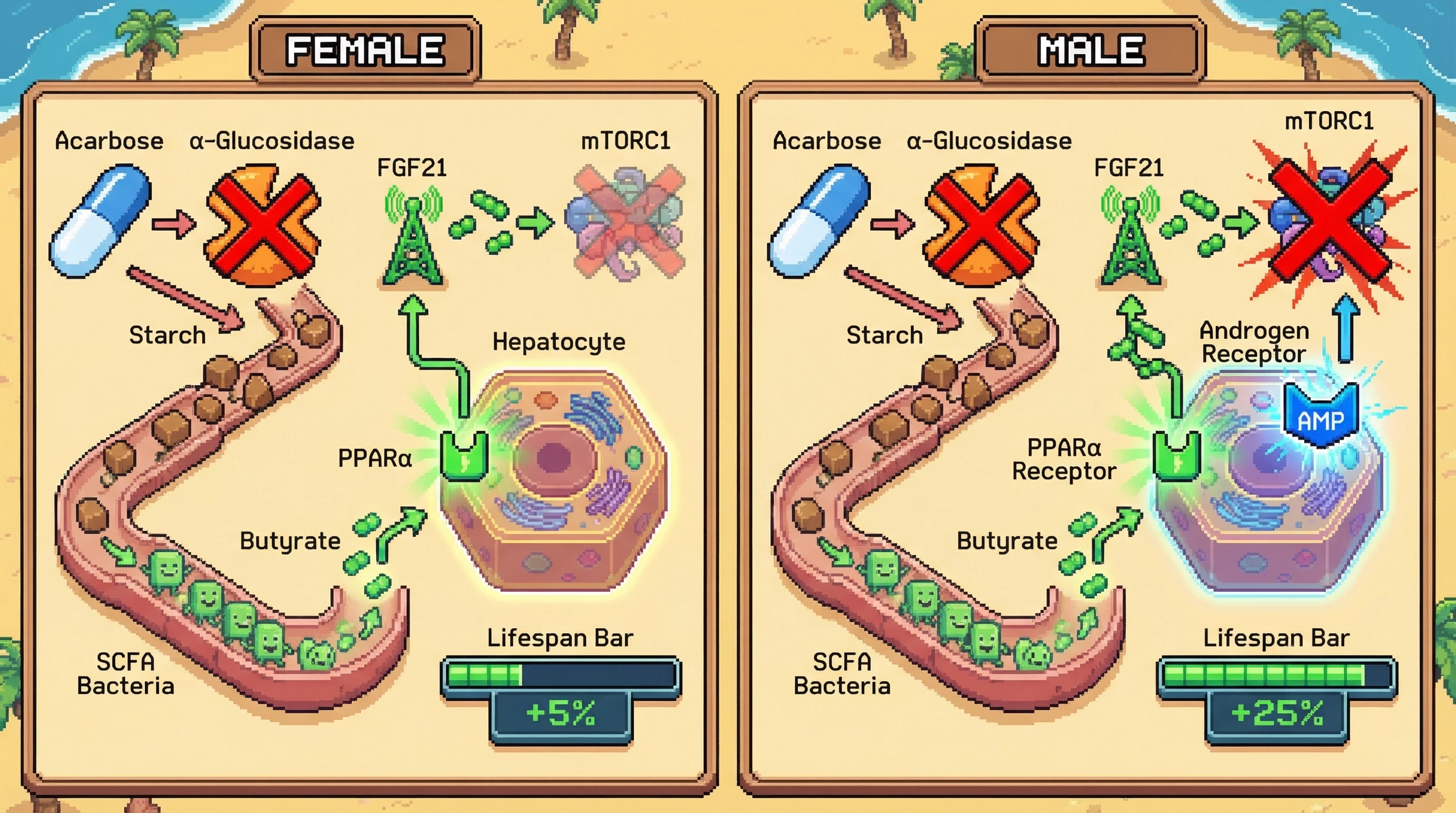 FEMALE

Acarbose α-Glucosidase

FGF21

mTORC1

Starch

Hepatocyte

PPARα

Butyrate

SCFA Bacteria

Lifespan Bar

+5%

MALE

Acarbose α-Glucosidase

FGF21

mTORC1

Starch

Androgen Receptor

AMP

PPARα Receptor

Butyrate

SCFA Bacteria

Lifespan Bar

+25%