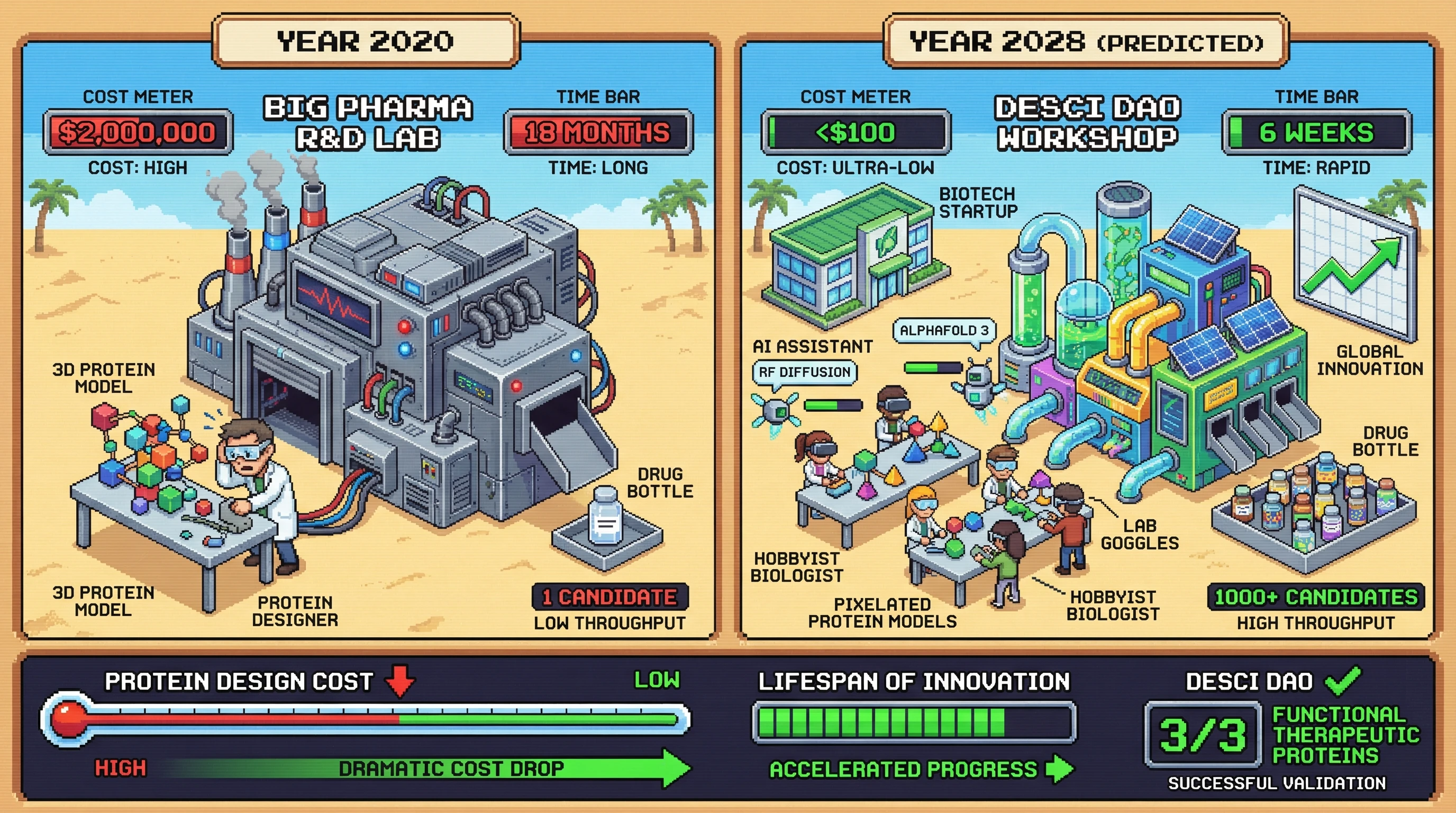 YEAR 2020

COST METER
$2,000,000
COST: HIGH

BIG PHARMA R&D LAB

TIME BAR
18 MONTHS
TIME: LONG

3D PROTEIN MODEL

DRUG BOTTLE

3D PROTEIN MODEL

PROTEIN DESIGNER

1 CANDIDATE
LOW THROUGHPUT

YEAR 2028 (PREDICTED)

COST METER
<$100
COST: ULTRA-LOW

DESCI DAO WORKSHOP

TIME BAR
6 WEEKS
TIME: RAPID

BIOTECH STARTUP

AI ASSISTANT

ALPHAFOLD 3

RF DIFFUSION

GLOBAL INNOVATION

DRUG BOTTLE

LAB GOGGLES

HOBBYIST BIOLOGIST

PIXELATED PROTEIN MODELS

HOBBYIST BIOLOGIST

1000+ CANDIDATES
HIGH THROUGHPUT

PROTEIN DESIGN COST
LOW
HIGH
DRAMATIC COST DROP

LIFESPAN OF INNOVATION
ACCELERATED PROGRESS

DESCI DAO
3/3
FUNCTIONAL THERAPEUTIC PROTEINS
SUCCESSFUL VALIDATION