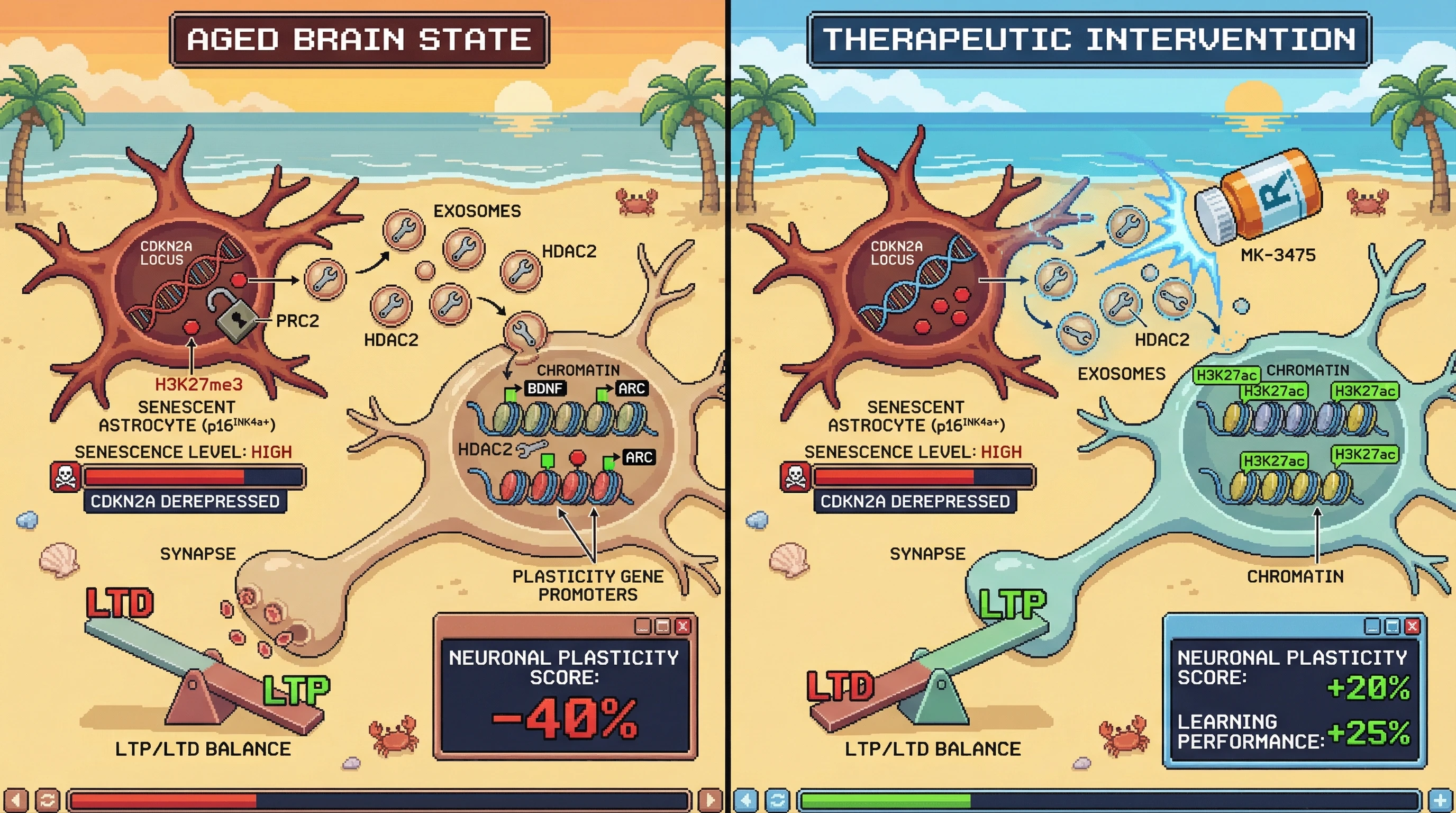 AGED BRAIN STATE

CDKN2A LOCUS

PRC2

H3K27me3

SENESCENT ASTROCYTE (p16$^{INK4a+}$)

SENESCENCE LEVEL: HIGH

CDKN2A DEREPRESSED

EXOSOMES

HDAC2

HDAC2

CHROMATIN

BDNF

ARC

HDAC2

ARC

PLASTICITY GENE PROMOTERS

SYNAPSE

LTD

LTP

LTP/LTD BALANCE

NEURONAL PLASTICITY SCORE:

-40%

THERAPEUTIC INTERVENTION

CDKN2A LOCUS

R

MK-3475

HDAC2

EXOSOMES

SENESCENT ASTROCYTE (p16$^{INK4a+}$)

SENESCENCE LEVEL: HIGH

CDKN2A DEREPRESSED

H3K27ac

CHROMATIN

H3K27ac

H3K27ac

H3K27ac

H3K27ac

CHROMATIN

SYNAPSE

LTP

LTD

LTP/LTD BALANCE

NEURONAL PLASTICITY SCORE:

+20%

LEARNING PERFORMANCE:

+25%