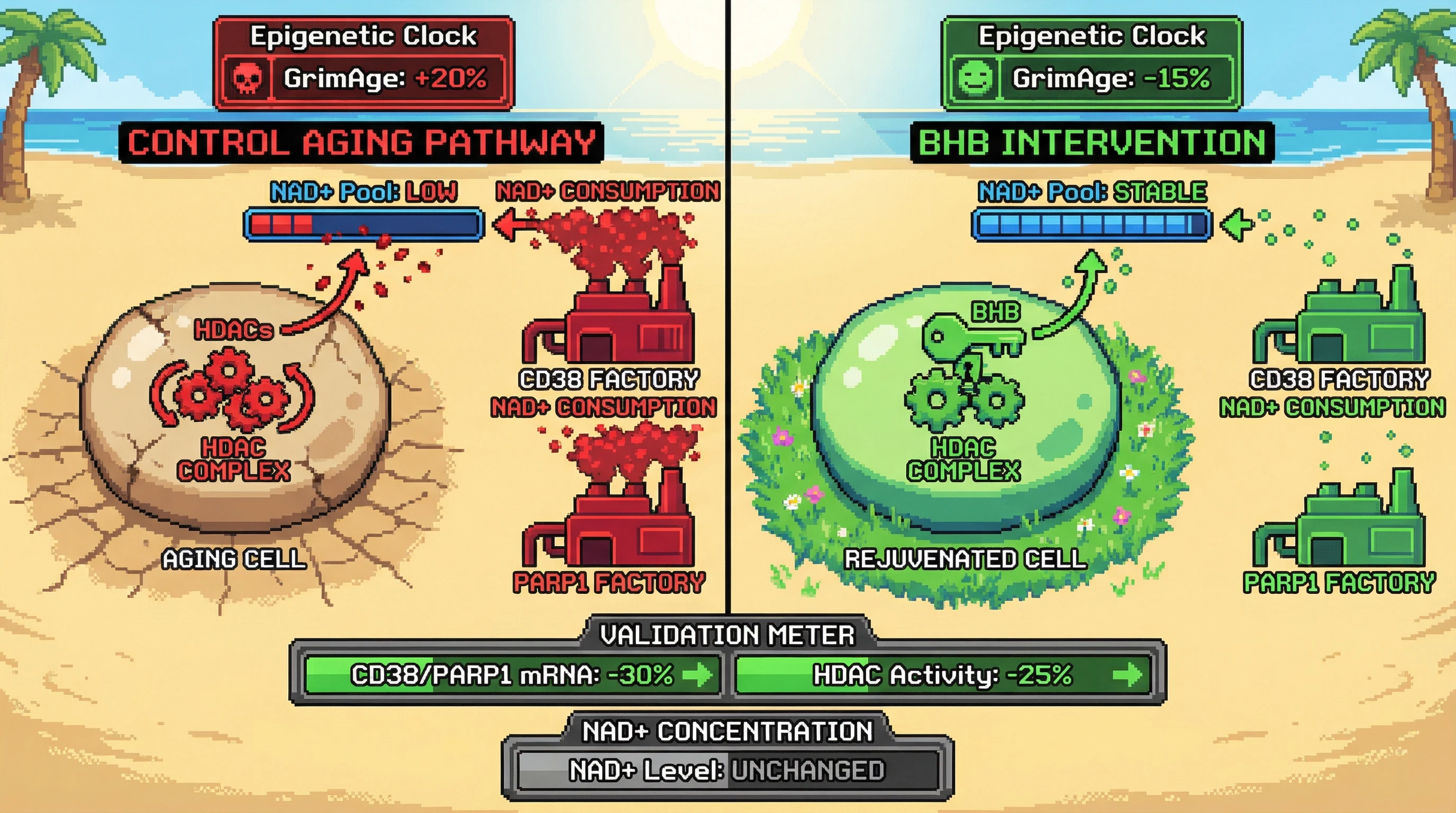 Epigenetic Clock
GrimAge: +20%

CONTROL AGING PATHWAY

NAD+ Pool: LOW

NAD+ CONSUMPTION

HDACs

HDAC COMPLEX

AGING CELL

CD38 FACTORY
NAD+ CONSUMPTION

PARP1 FACTORY

Epigenetic Clock
GrimAge: -15%

BHB INTERVENTION

NAD+ Pool: STABLE

BHB

HDAC COMPLEX

REJUVENATED CELL

CD38 FACTORY
NAD+ CONSUMPTION

PARP1 FACTORY

VALIDATION METER
CD38/PARP1 mRNA: -30%
HDAC Activity: -25%

NAD+ CONCENTRATION
NAD+ Level: UNCHANGED