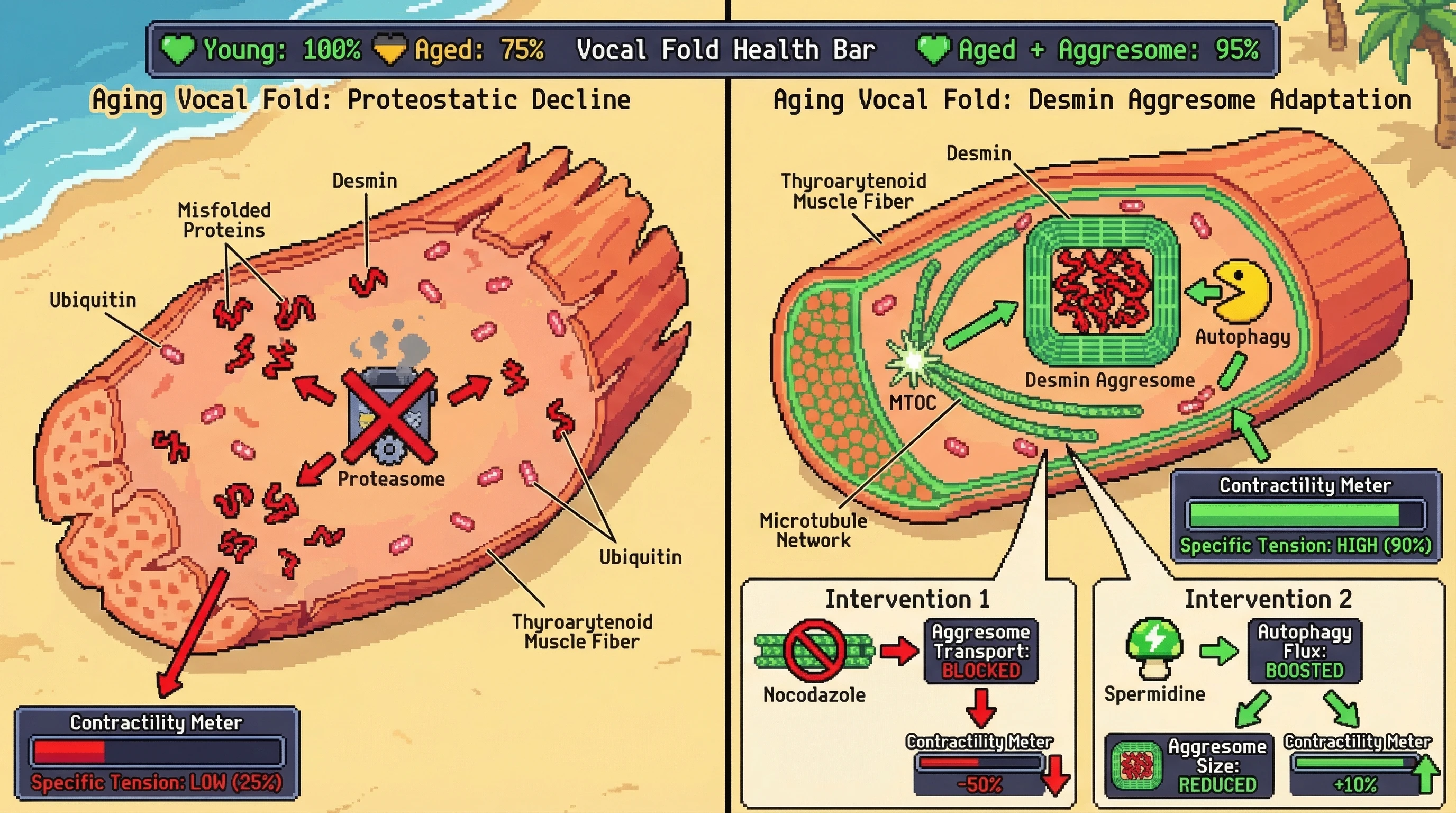 Young: 100% Aged: 75% Vocal Fold Health Bar Aged + Aggresome: 95%

Aging Vocal Fold: Proteostatic Decline

Desmin

Misfolded Proteins

Ubiquitin

Proteasome

Ubiquitin

Thyroarytenoid Muscle Fiber

Contractility Meter

Specific Tension: LOW (25%)

Aging Vocal Fold: Desmin Aggresome Adaptation

Desmin

Thyroarytenoid Muscle Fiber

Autophagy

Desmin Aggresome

MTOC

Microtubule Network

Contractility Meter

Specific Tension: HIGH (90%)

Intervention 1

Nocodazole

Aggresome Transport: BLOCKED

Contractility Meter

-50%

Intervention 2

Spermidine

Autophagy Flux: BOOSTED

Aggresome Size: REDUCED

Contractility Meter

+10%