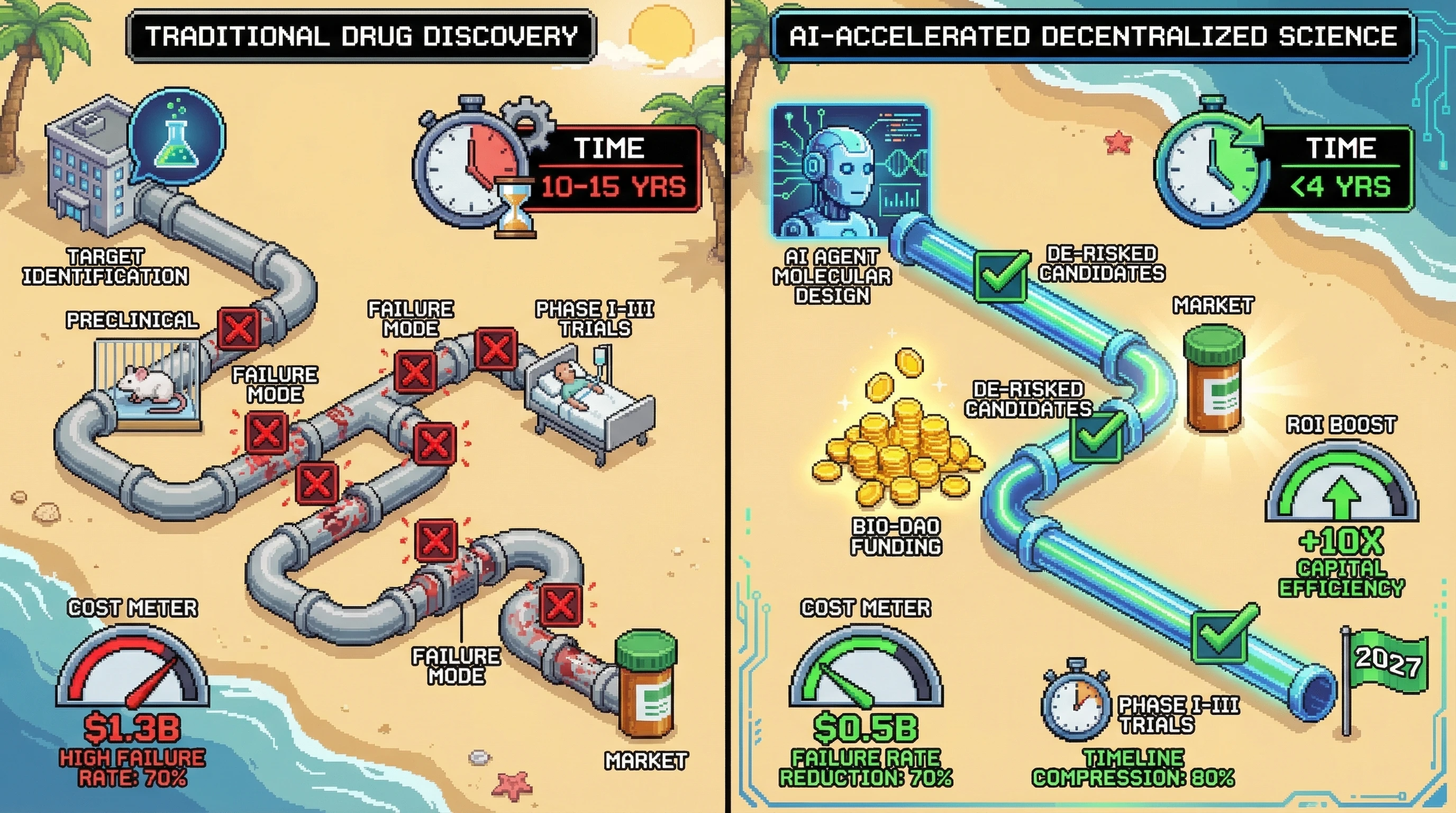 TRADITIONAL DRUG DISCOVERY

TIME
10-15 YRS

TARGET IDENTIFICATION

PRECLINICAL

FAILURE MODE

FAILURE MODE

PHASE I-III TRIALS

FAILURE MODE

COST METER

$1.3B
HIGH FAILURE RATE: 70%

MARKET

AI-ACCELERATED DECENTRALIZED SCIENCE

TIME
<4 YRS

AI AGENT MOLECULAR DESIGN

DE-RISKED CANDIDATES

MARKET

DE-RISKED CANDIDATES

BIO-DAO FUNDING

ROI BOOST

+10X
CAPITAL EFFICIENCY

COST METER

$0.5B
FAILURE RATE REDUCTION: 70%

PHASE I-III TRIALS

TIMELINE COMPRESSION: 80%

2027