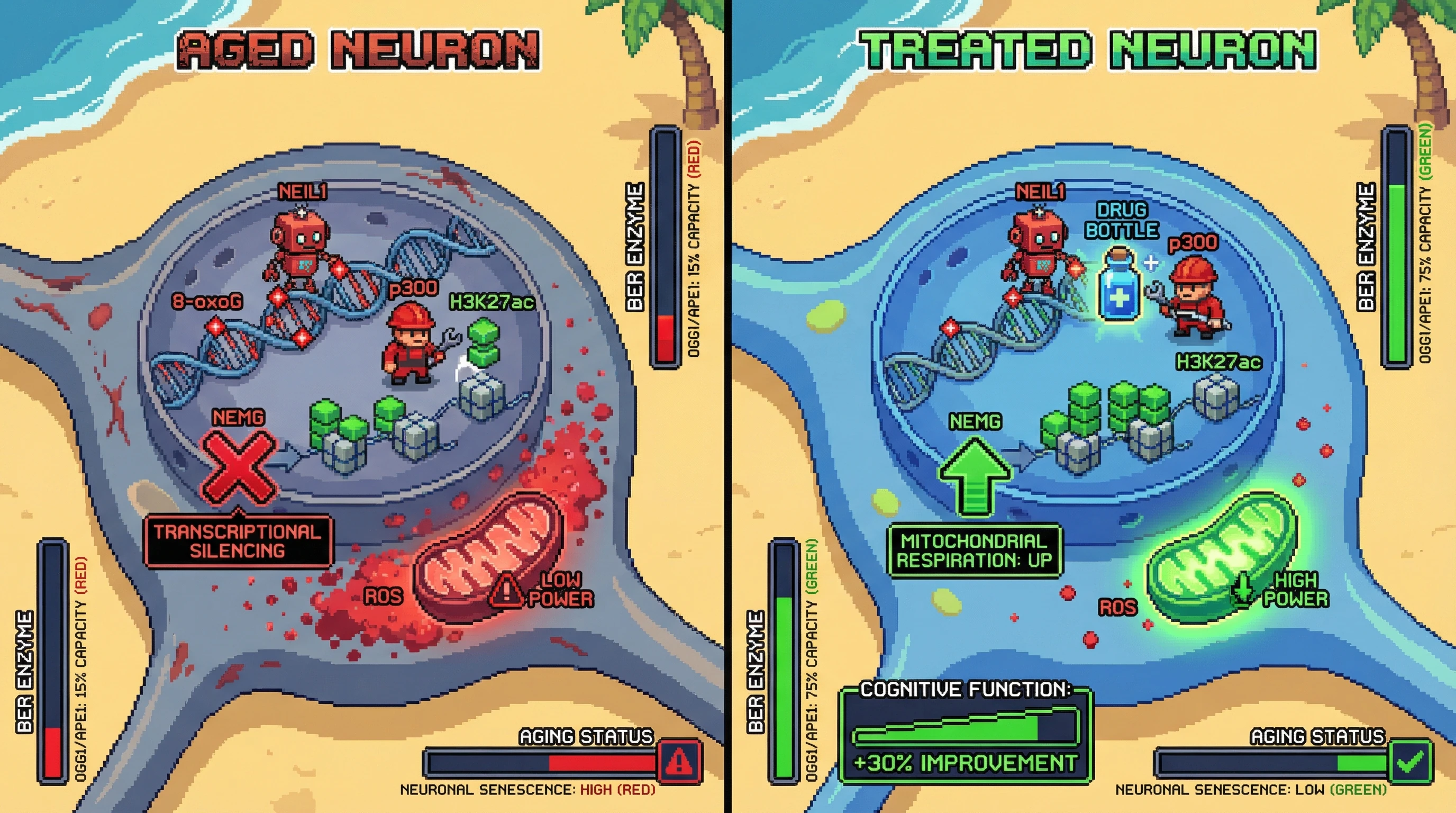 AGED NEURON

NEIL1

8-oxoG

p300

H3K27ac

NEMG

TRANSCRIPTIONAL SILENCING

ROS

LOW POWER

BER ENZYME

OGG1/APE1: 15% CAPACITY (RED)

BER ENZYME

OGG1/APE1: 15% CAPACITY (RED)

AGING STATUS

NEURONAL SENESCENCE: HIGH (RED)

TREATED NEURON

NEIL1

DRUG BOTTLE

p300

H3K27ac

NEMG

MITOCHONDRIAL RESPIRATION: UP

ROS

HIGH POWER

BER ENZYME

OGG1/APE1: 75% CAPACITY (GREEN)

BER ENZYME

OGG1/APE1: 75% CAPACITY (GREEN)

COGNITIVE FUNCTION:

+30% IMPROVEMENT

AGING STATUS

NEURONAL SENESCENCE: LOW (GREEN)