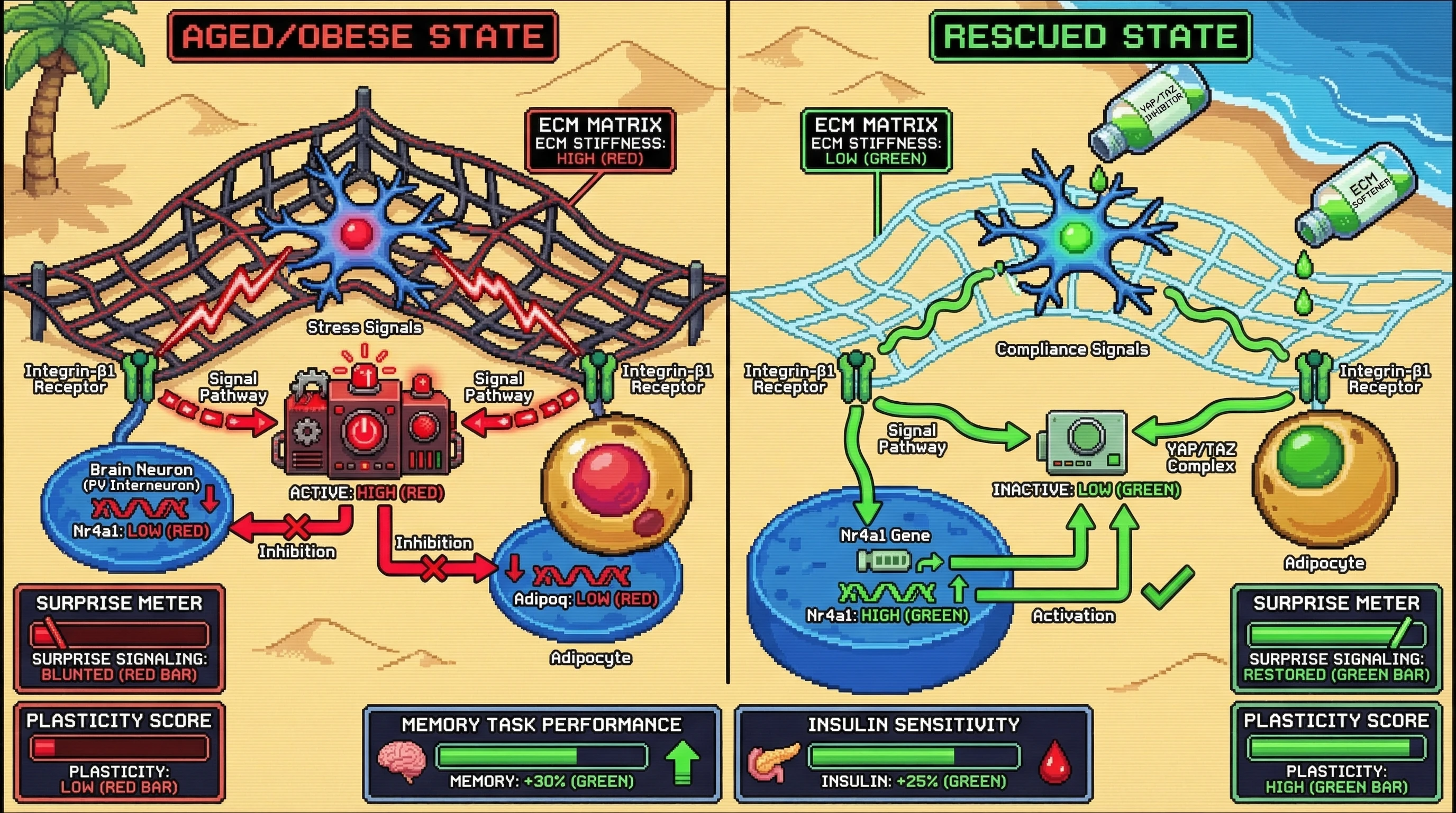 AGED/OBESE STATE

ECM MATRIX
ECM STIFFNESS:
HIGH (RED)

Stress Signals

Integrin-β1 Receptor

Signal Pathway

Signal Pathway

Integrin-β1 Receptor

Brain Neuron (PV Interneuron)

Nr4a1: LOW (RED)

ACTIVE: HIGH (RED)

Inhibition

Inhibition

Adipoq: LOW (RED)

Adipocyte

SURPRISE METER
SURPRISE SIGNALING:
BLUNTED (RED BAR)

PLASTICITY SCORE
PLASTICITY:
LOW (RED BAR)

RESCUED STATE

ECM MATRIX
ECM STIFFNESS:
LOW (GREEN)

YAP/TAZ INHIBITOR

ECM SOFTENER

Compliance Signals

Integrin-β1 Receptor

Integrin-β1 Receptor

Signal Pathway

YAP/TAZ Complex

INACTIVE: LOW (GREEN)

Nr4a1 Gene

Nr4a1: HIGH (GREEN)

Activation

Adipocyte

SURPRISE METER
SURPRISE SIGNALING:
RESTORED (GREEN BAR)

PLASTICITY SCORE
PLASTICITY:
HIGH (GREEN BAR)

MEMORY TASK PERFORMANCE
MEMORY: +30% (GREEN)

INSULIN SENSITIVITY
INSULIN: +25% (GREEN)