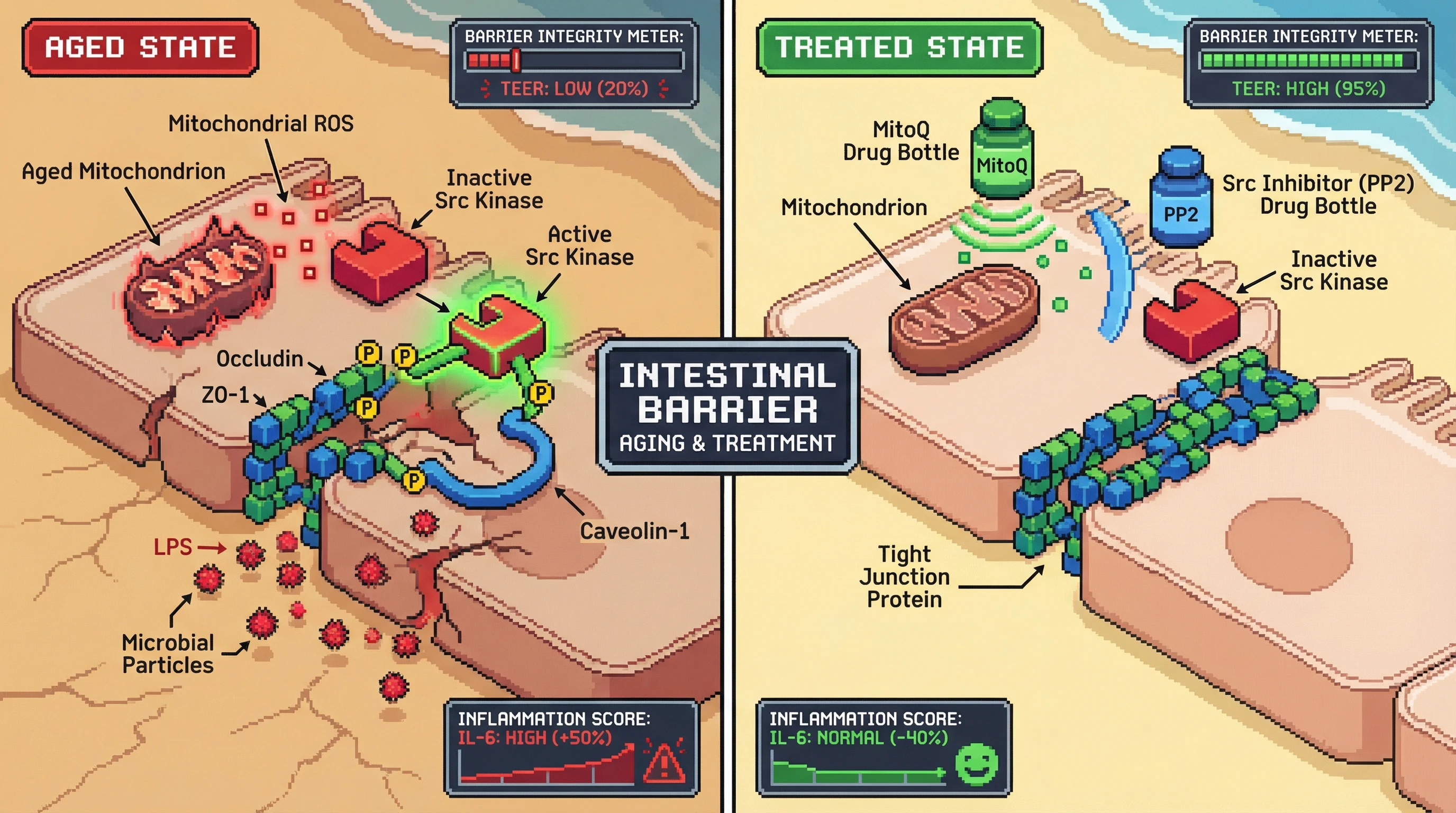 AGED STATE

BARRIER INTEGRITY METER:
TEER: LOW (20%)

Mitochondrial ROS
Aged Mitochondrion
Inactive Src Kinase
Active Src Kinase
Occludin
ZO-1
P
P
P
P
P
Caveolin-1
LPS
Microbial Particles

INFLAMMATION SCORE:
IL-6: HIGH (+50%)

INTESTINAL BARRIER
AGING & TREATMENT

TREATED STATE

BARRIER INTEGRITY METER:
TEER: HIGH (95%)

MitoQ Drug Bottle
MitoQ
Mitochondrion
PP2
Src Inhibitor (PP2) Drug Bottle
Inactive Src Kinase
Tight Junction Protein

INFLAMMATION SCORE:
IL-6: NORMAL (-40%)