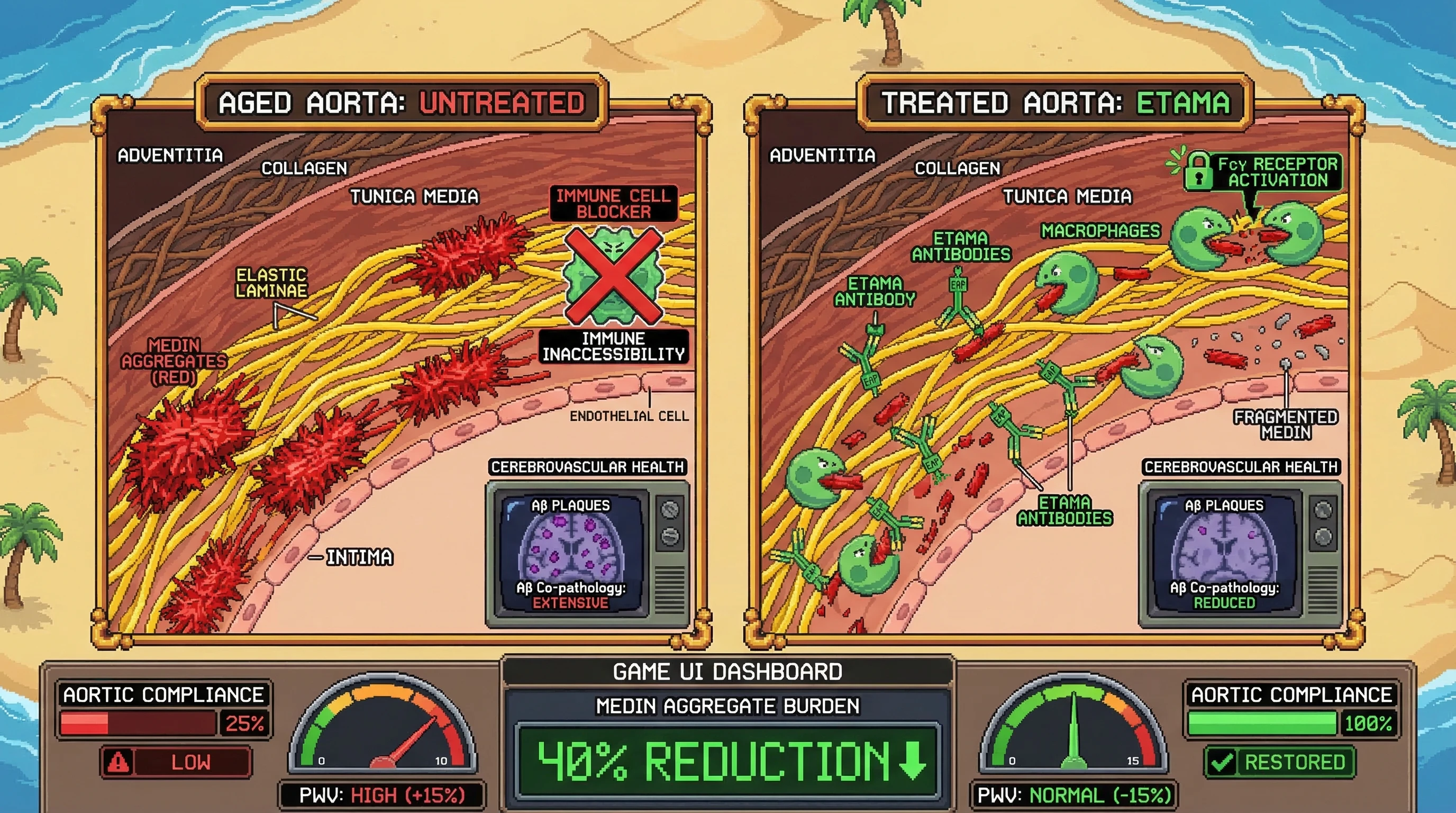 AGED AORTA: UNTREATED

ADVENTITIA
COLLAGEN
TUNICA MEDIA
IMMUNE CELL BLOCKER
ELASTIC LAMINAE
MEDIN AGGREGATES (RED)
IMMUNE INACCESSIBILITY
ENDOTHELIAL CELL
INTIMA
CEREBROVASCULAR HEALTH
Aβ PLAQUES
Aβ Co-pathology: EXTENSIVE

TREATED AORTA: ETAMA

ADVENTITIA
COLLAGEN
TUNICA MEDIA
Fcγ RECEPTOR ACTIVATION
MACROPHAGES
ETAMA ANTIBODIES
ETAMA ANTIBODY
FRAGMENTED MEDIN
ETAMA ANTIBODIES
CEREBROVASCULAR HEALTH
Aβ PLAQUES
Aβ Co-pathology: REDUCED

AORTIC COMPLIANCE
25%
LOW
0
10
PWV: HIGH (+15%)

GAME UI DASHBOARD
MEDIN AGGREGATE BURDEN
40% REDUCTION

0
15
PWV: NORMAL (-15%)
AORTIC COMPLIANCE
100%
RESTORED