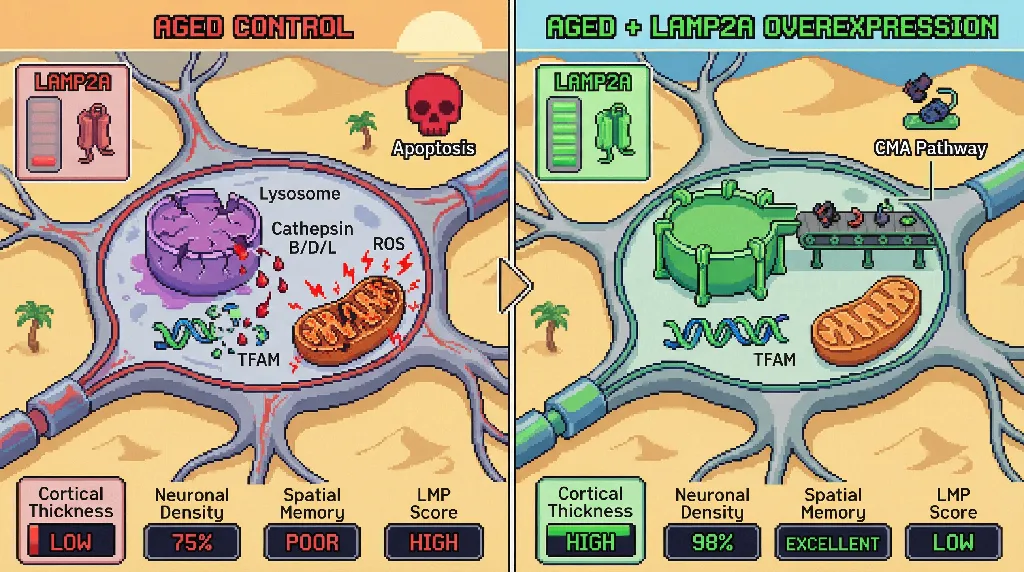 AGED CONTROL

LAMP2A

Apoptosis

Lysosome

Cathepsin B/D/L

ROS

TFAM

Cortical Thickness
LOW

Neuronal Density
75%

Spatial Memory
POOR

LMP Score
HIGH

AGED + LAMP2A OVEREXPRESSION

LAMP2A

CMA Pathway

TFAM

Cortical Thickness
HIGH

Neuronal Density
98%

Spatial Memory
EXCELLENT

LMP Score
LOW