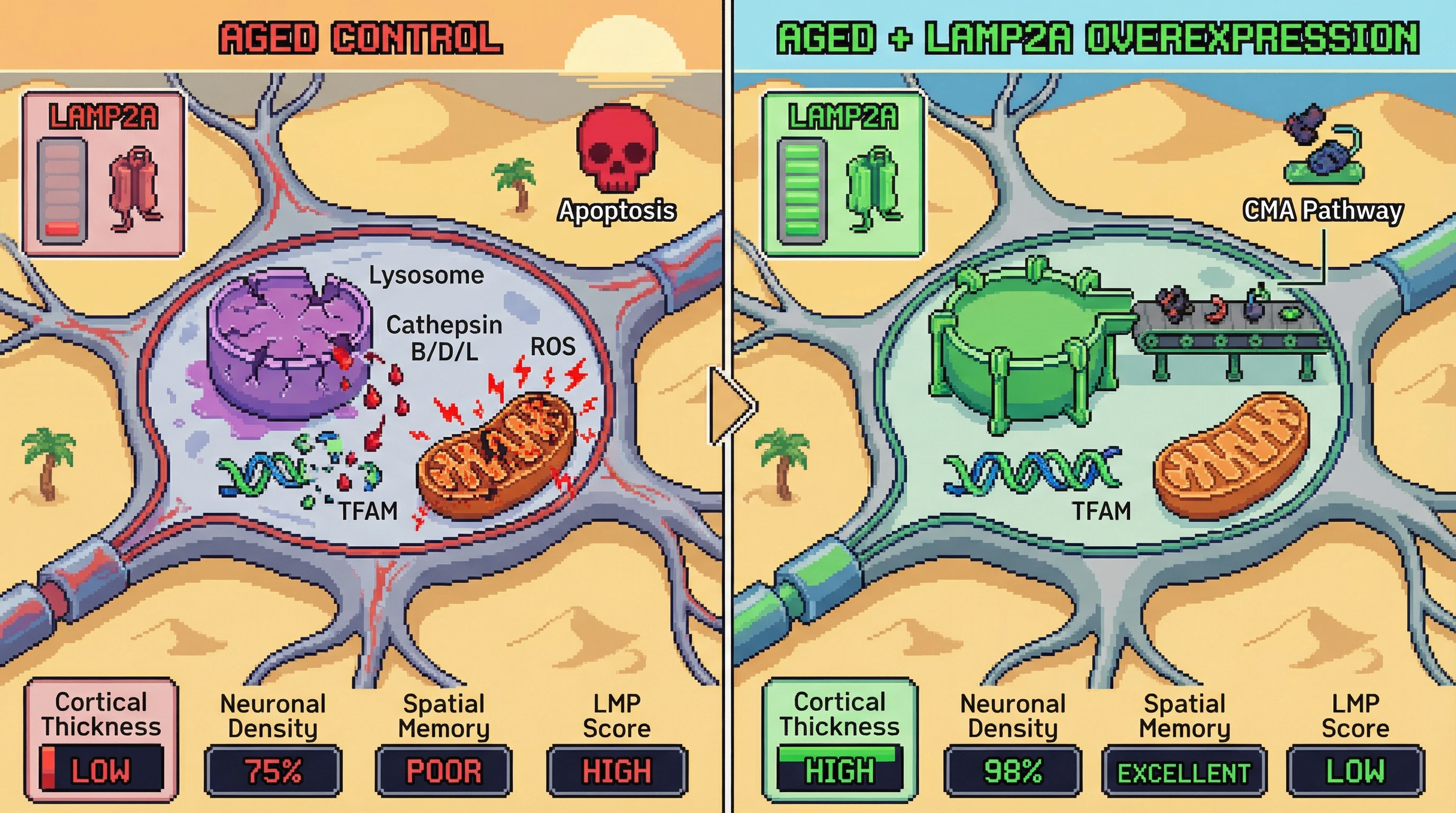 AGED CONTROL

LAMP2A

Apoptosis

Lysosome

Cathepsin B/D/L

ROS

TFAM

Cortical Thickness
LOW

Neuronal Density
75%

Spatial Memory
POOR

LMP Score
HIGH

AGED + LAMP2A OVEREXPRESSION

LAMP2A

CMA Pathway

TFAM

Cortical Thickness
HIGH

Neuronal Density
98%

Spatial Memory
EXCELLENT

LMP Score
LOW