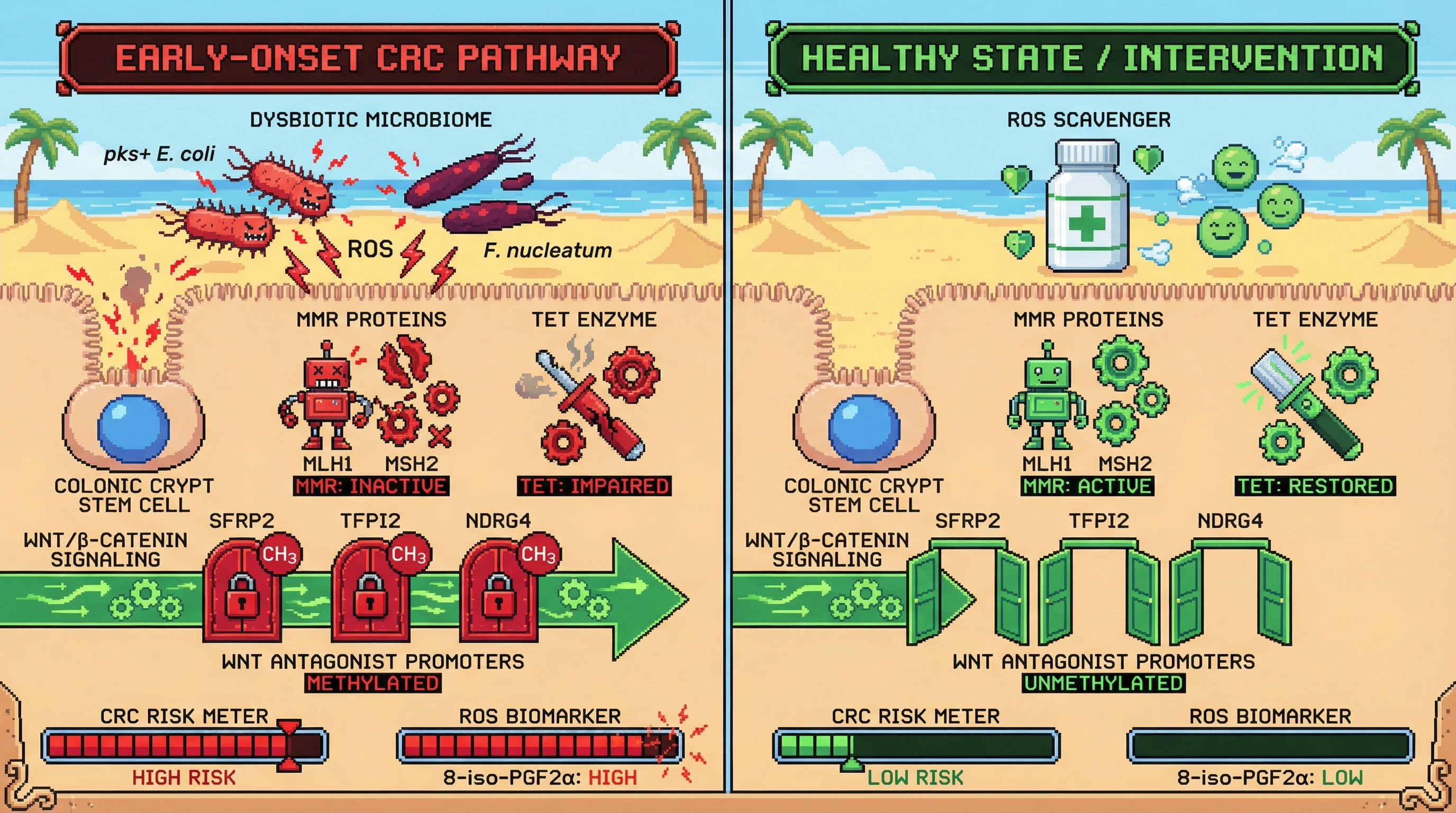 EARLY-ONSET CRC PATHWAY

DYSBIOTIC MICROBIOME

pks+ E. coli

ROS

F. nucleatum

MMR PROTEINS

TET ENZYME

MLH1 MSH2

MMR: INACTIVE

TET: IMPAIRED

COLONIC CRYPT STEM CELL

SFRP2 TFPI2 NDRG4

WNT/β-CATENIN SIGNALING

$CH_3$ $CH_3$ $CH_3$

WNT ANTAGONIST PROMOTERS

METHYLATED

CRC RISK METER

HIGH RISK

ROS BIOMARKER

8-iso-PGF2α: HIGH

HEALTHY STATE / INTERVENTION

ROS SCAVENGER

MMR PROTEINS

TET ENZYME

MLH1 MSH2

MMR: ACTIVE

TET: RESTORED

COLONIC CRYPT STEM CELL

SFRP2 TFPI2 NDRG4

WNT/β-CATENIN SIGNALING

WNT ANTAGONIST PROMOTERS

UNMETHYLATED

CRC RISK METER

LOW RISK

ROS BIOMARKER

8-iso-PGF2α: LOW