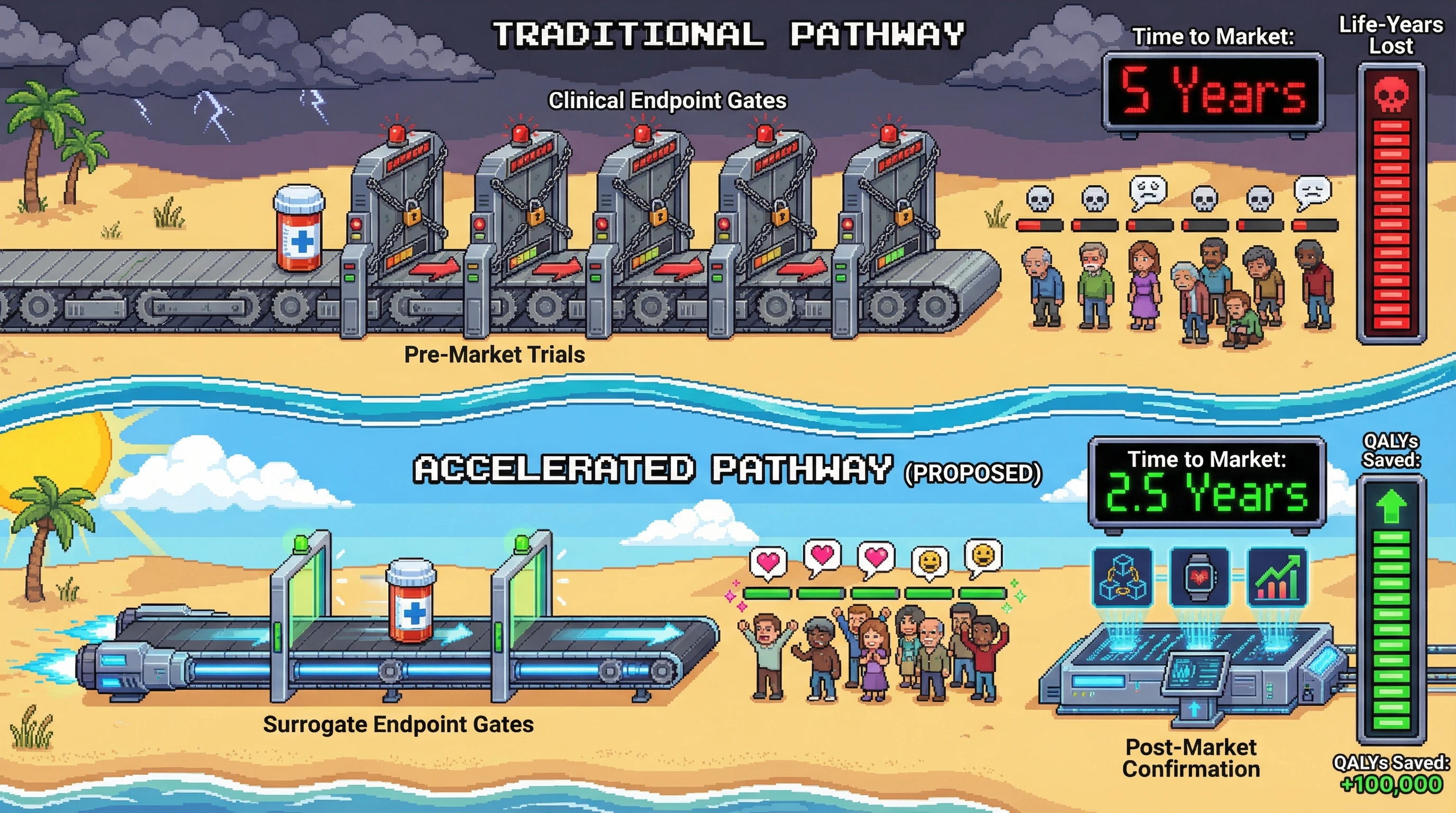 TRADITIONAL PATHWAY

Time to Market:
5 Years

Life-Years Lost

Clinical Endpoint Gates

Pre-Market Trials

ACCELERATED PATHWAY (PROPOSED)

Time to Market:
2.5 Years

QALYs Saved:

Surrogate Endpoint Gates

Post-Market Confirmation

QALYs Saved:
+100,000