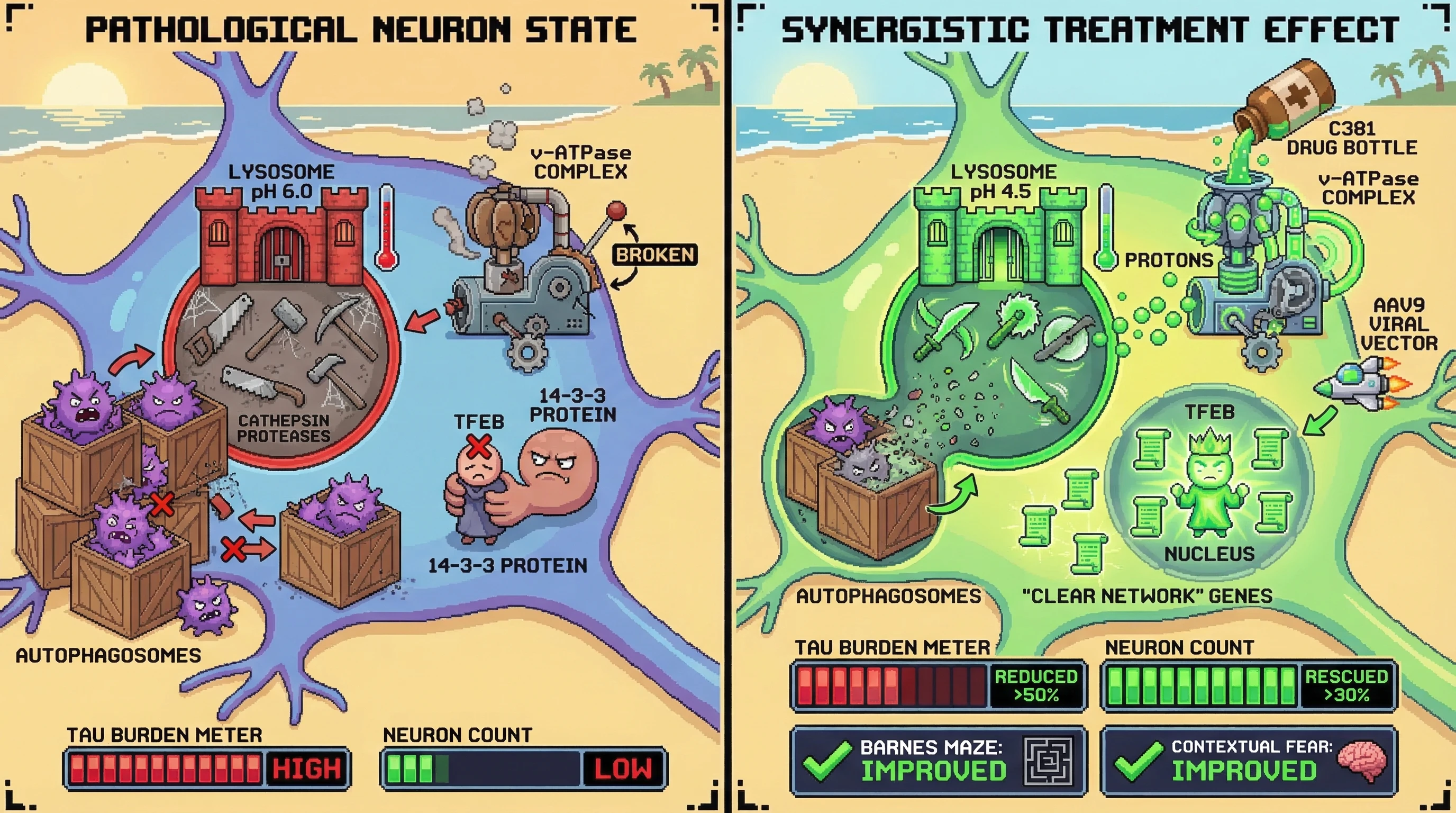 PATHOLOGICAL NEURON STATE

LYSOSOME
pH 6.0

v-ATPase
COMPLEX

BROKEN

CATHEPSIN
PROTEASES

TFEB

14-3-3
PROTEIN

14-3-3 PROTEIN

AUTOPHAGOSOMES

TAU BURDEN METER
HIGH

NEURON COUNT
LOW

SYNERGISTIC TREATMENT EFFECT

C381
DRUG BOTTLE

LYSOSOME
pH 4.5

v-ATPase
COMPLEX

PROTONS

AAV9
VIRAL
VECTOR

TFEB

NUCLEUS

AUTOPHAGOSOMES

"CLEAR NETWORK" GENES

TAU BURDEN METER
REDUCED
>50%

NEURON COUNT
RESCUED
>30%

BARNES MAZE:
IMPROVED

CONTEXTUAL FEAR:
IMPROVED