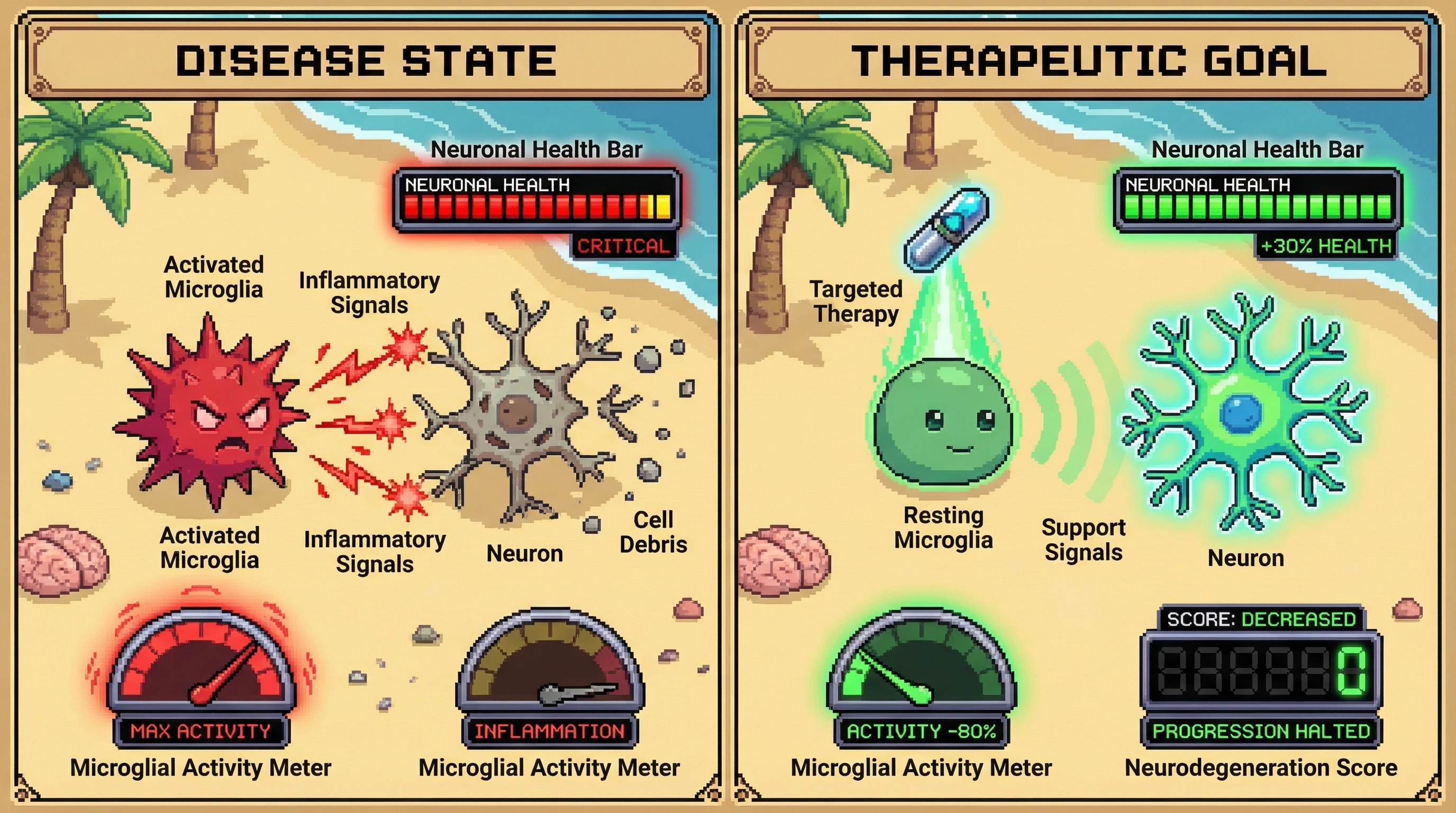 DISEASE STATE

Neuronal Health Bar

NEURONAL HEALTH

CRITICAL

Activated Microglia

Inflammatory Signals

Activated Microglia

Inflammatory Signals

Neuron

Cell Debris

MAX ACTIVITY

Microglial Activity Meter

INFLAMMATION

Microglial Activity Meter

THERAPEUTIC GOAL

Neuronal Health Bar

NEURONAL HEALTH

+30% HEALTH

Targeted Therapy

Resting Microglia

Support Signals

Neuron

ACTIVITY -80%

Microglial Activity Meter

SCORE: DECREASED

0

PROGRESSION HALTED

Neurodegeneration Score